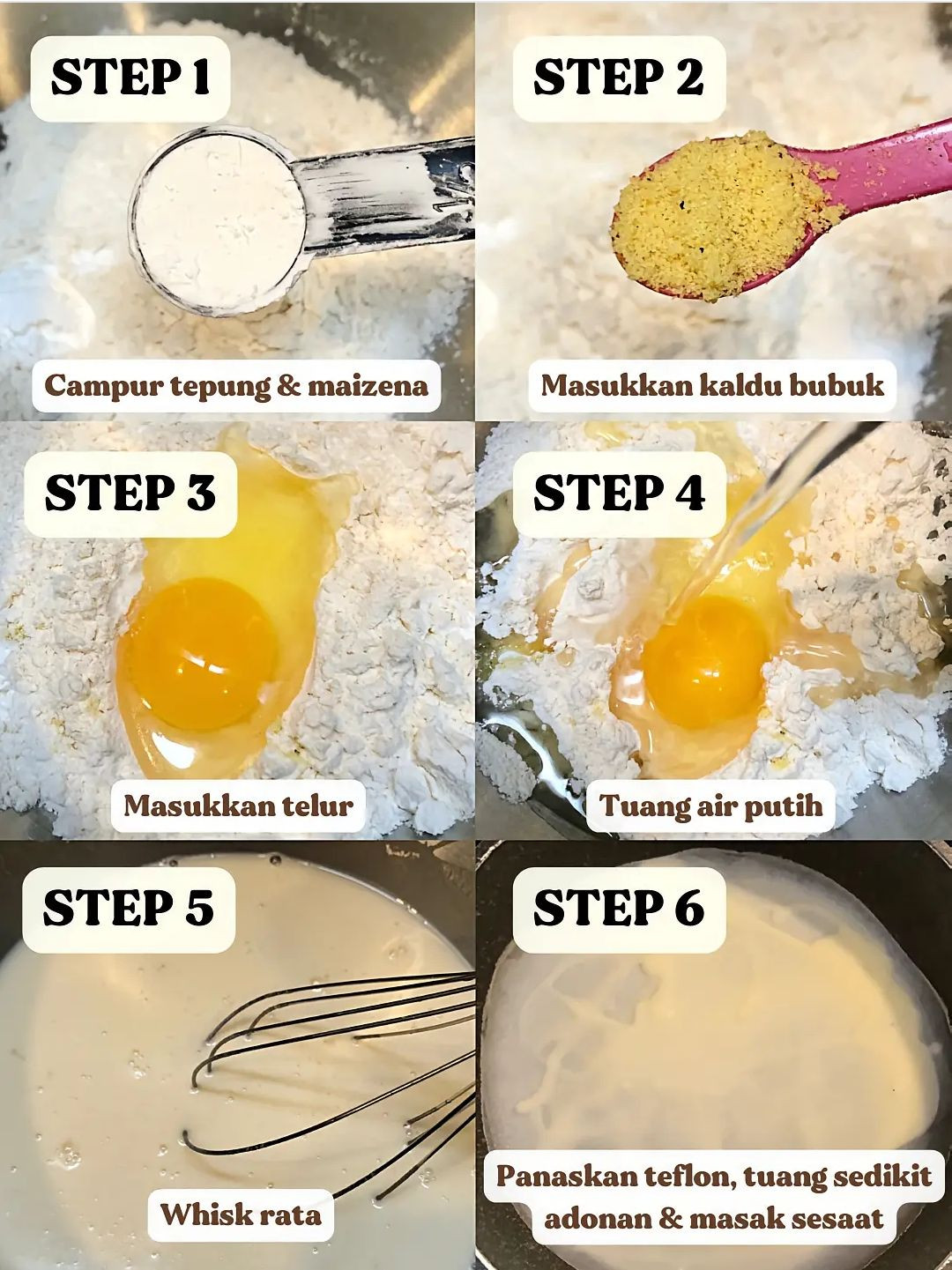 STEP 1

Campur tepung & maizena

STEP 2

Masukkan kaldu bubuk

STEP 3

Masukkan telur

STEP 4

Tuang air putih

STEP 5

Whisk rata

STEP 6

Panaskan teflon, tuang sedikit adonan & masak sesaat