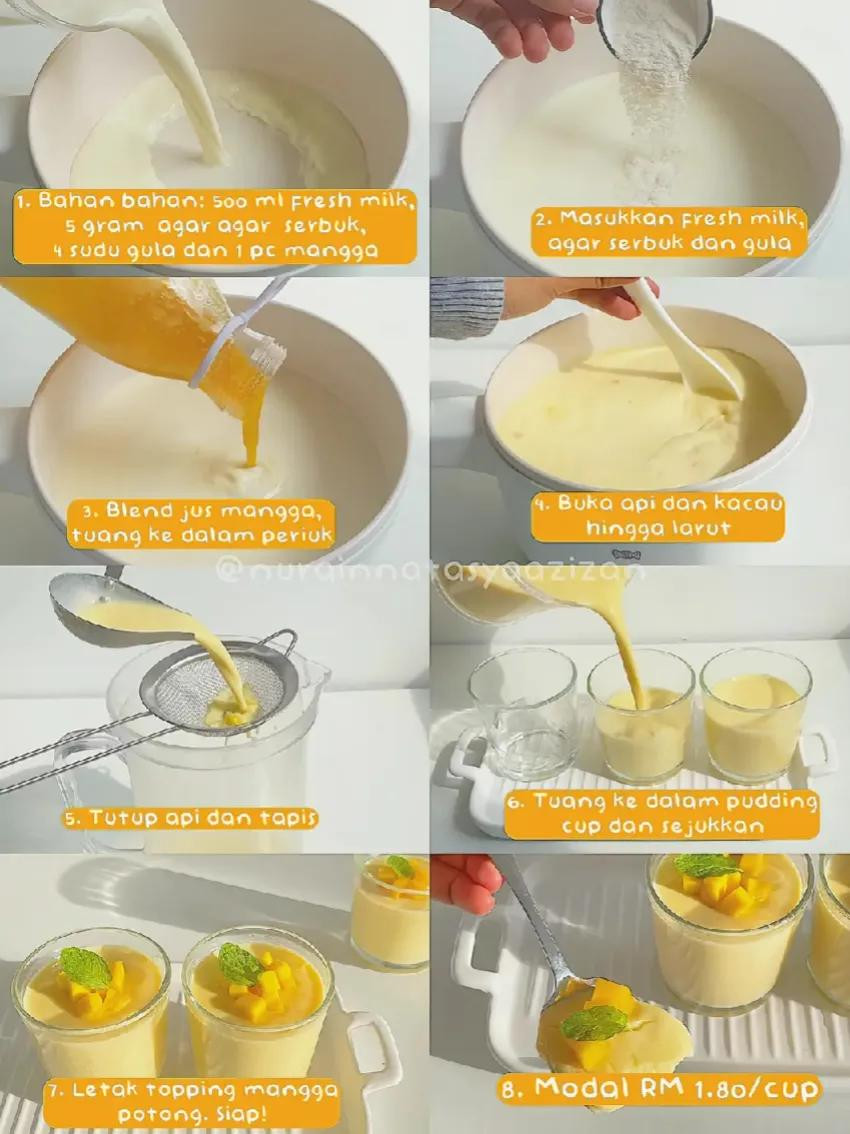 1. Bahan bahan: 500 ml fresh milk, 5 gram agar agar serbuk, 4 sudu gula dan 1 pc mangga

2. Masukkan fresh milk, agar serbuk dan gula

3. Blend jus mangga, tuang ke dalam periuk

4. Buka api dan kacau hingga larut

@nurainnatasyaazizan

5. Tutup api dan tapis

6. Tuang ke dalam pudding cup dan sejukkan

7. Letak topping mangga potong. Siap!

8. Modal RM 1.80/cup