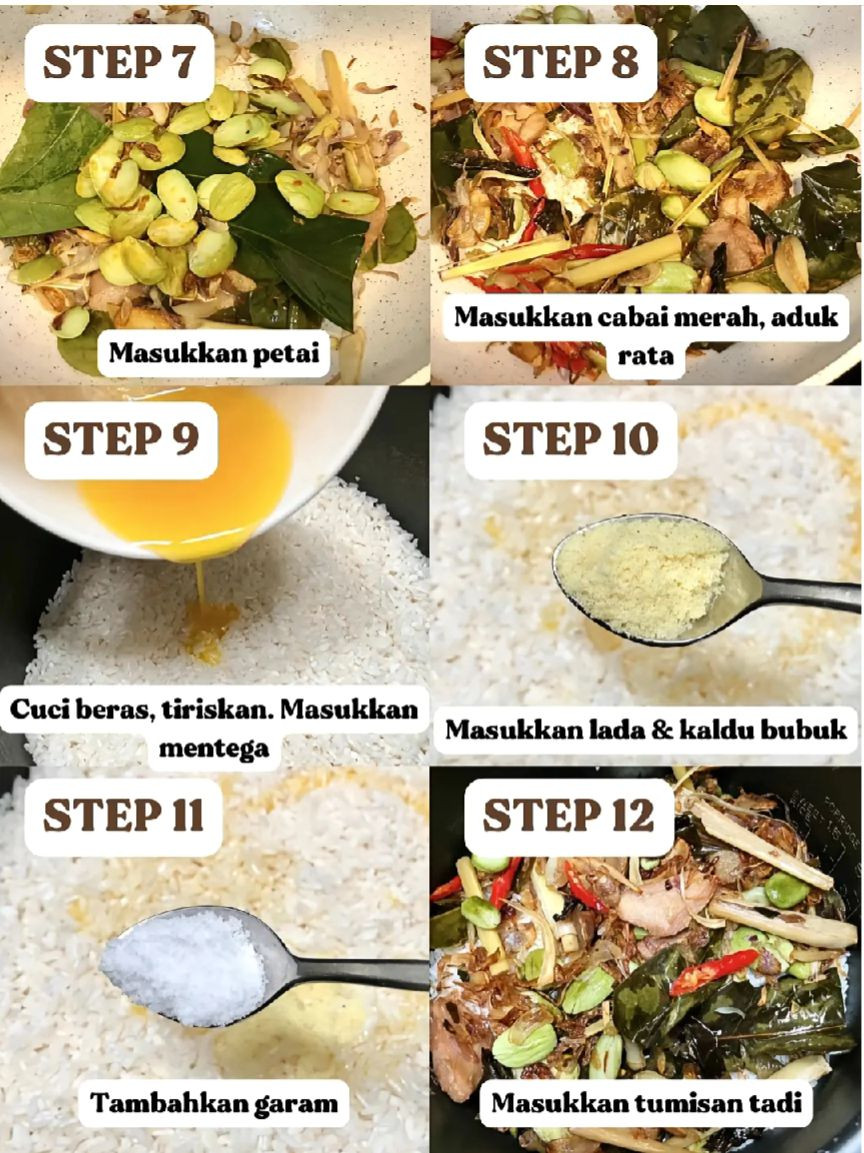 STEP 7

Masukkan petai

STEP 8

Masukkan cabai merah, aduk rata

STEP 9

Cuci beras, tiriskan. Masukkan mentega

STEP 10

Masukkan lada & kaldu bubuk

STEP 11

Tambahkan garam

STEP 12

Masukkan tumisan tadi