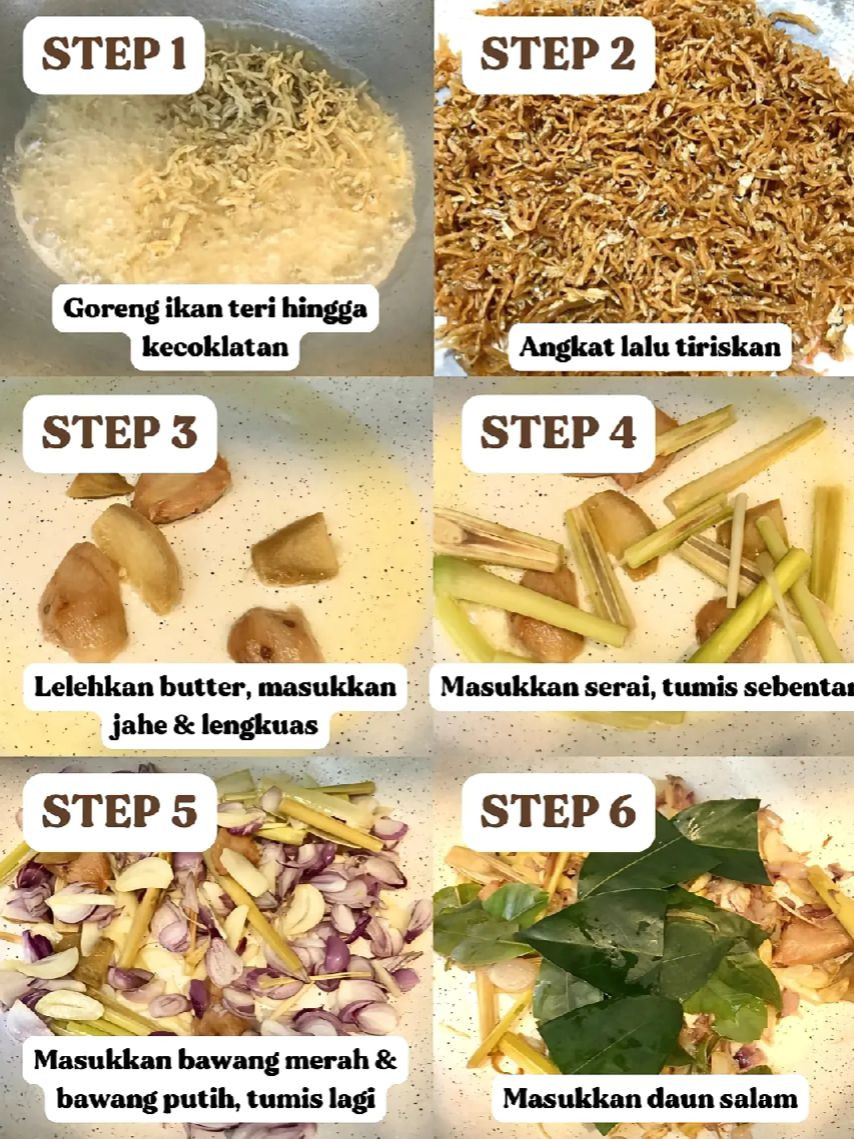 STEP 1

Goreng ikan teri hingga kecoklatan

STEP 2

Angkat lalu tiriskan

STEP 3

Lelehkan butter, masukkan jahe & lengkuas

STEP 4

Masukkan serai, tumis sebentar

STEP 5

Masukkan bawang merah & bawang putih, tumis lagi

STEP 6

Masukkan daun salam