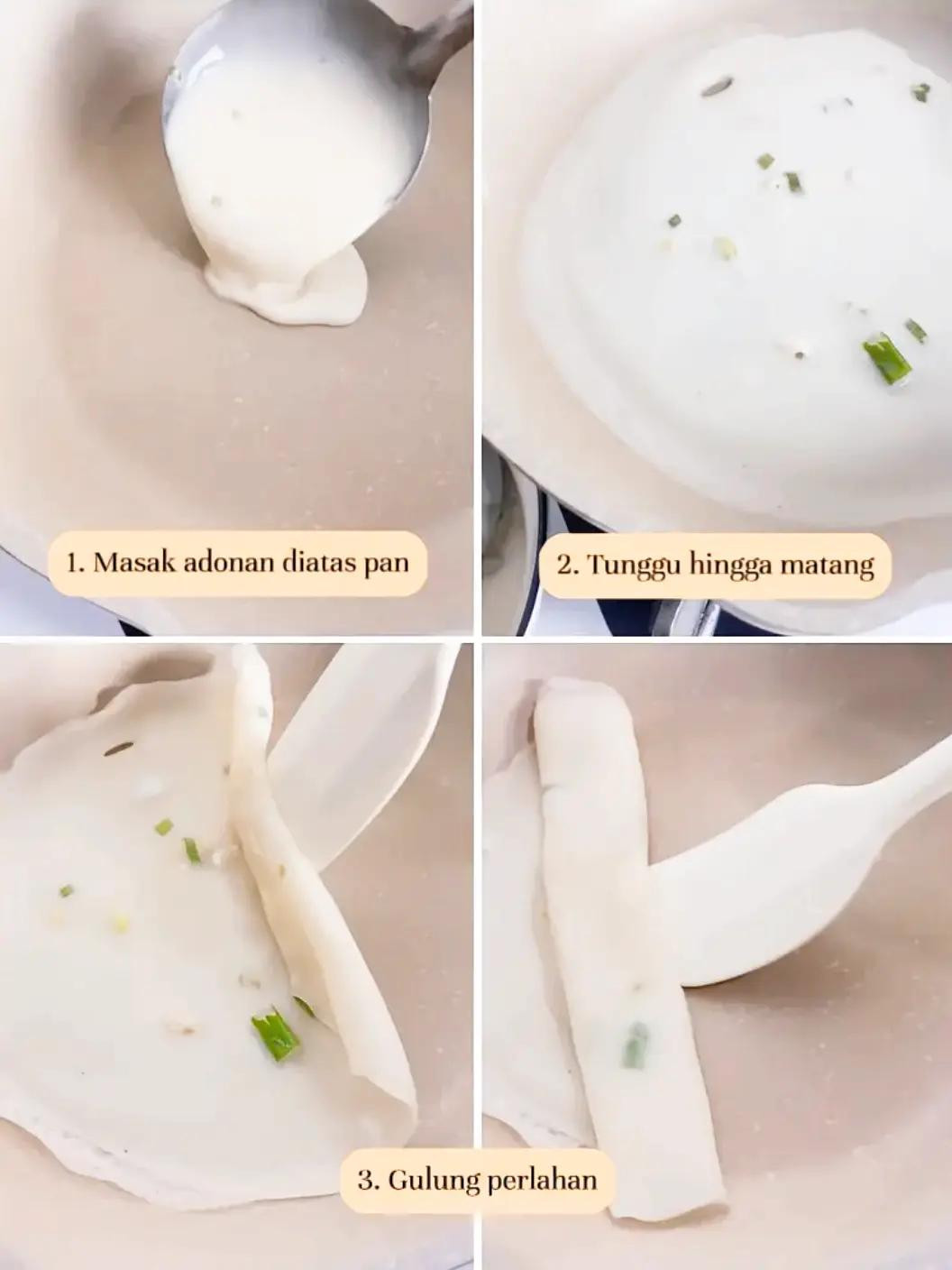 1. Masak adonan diatas pan

2. Tunggu hingga matang

3. Gulung perlahan