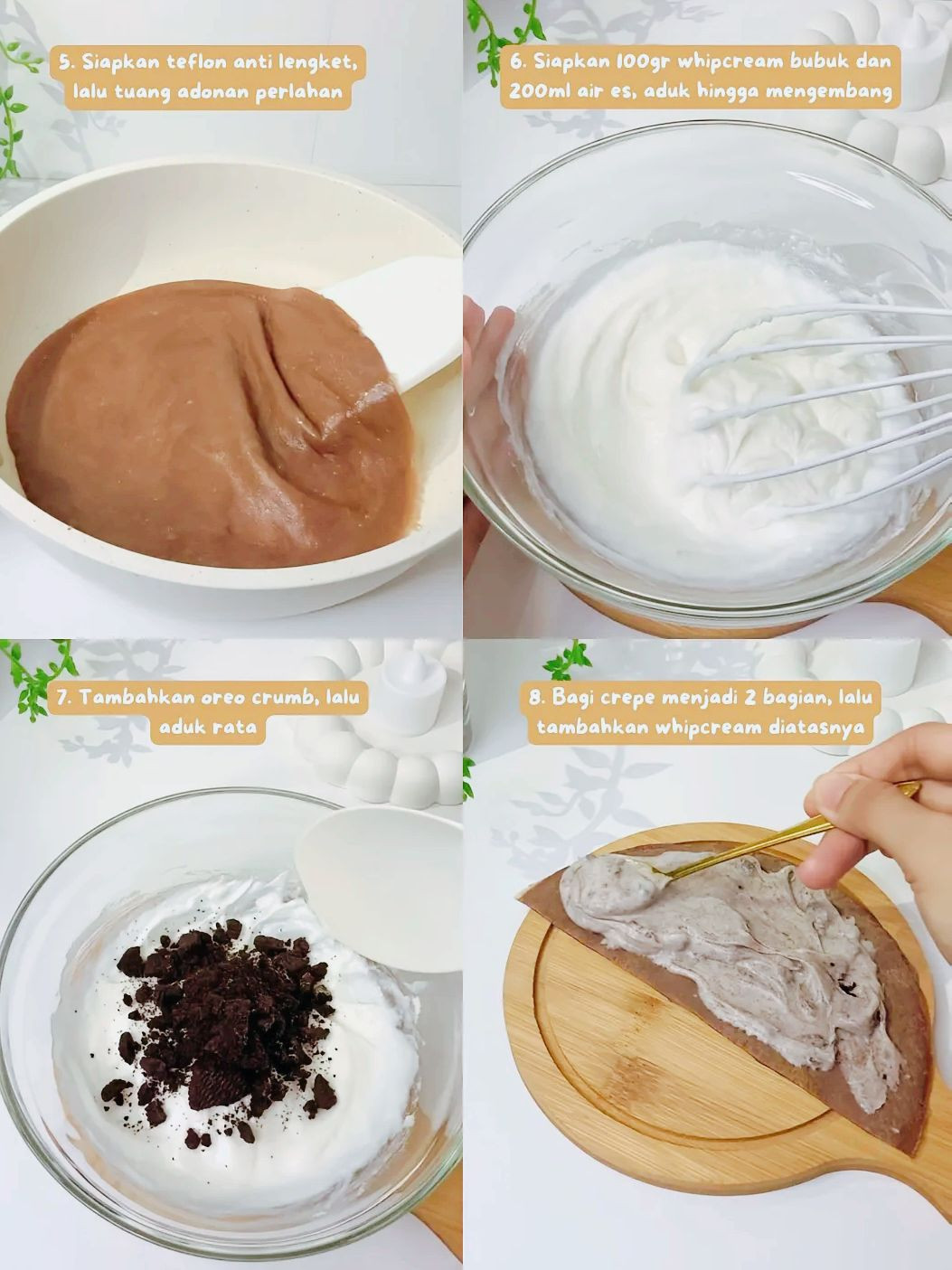 5. Siapkan teflon anti lengket, lalu tuang adonan perlahan

6. Siapkan 100gr whipcream bubuk dan 200ml air es, aduk hingga mengembang

7. Tambahkan oreo crumb, lalu aduk rata

8. Bagi crepe menjadi 2 bagian, lalu tambahkan whipcream diatasnya