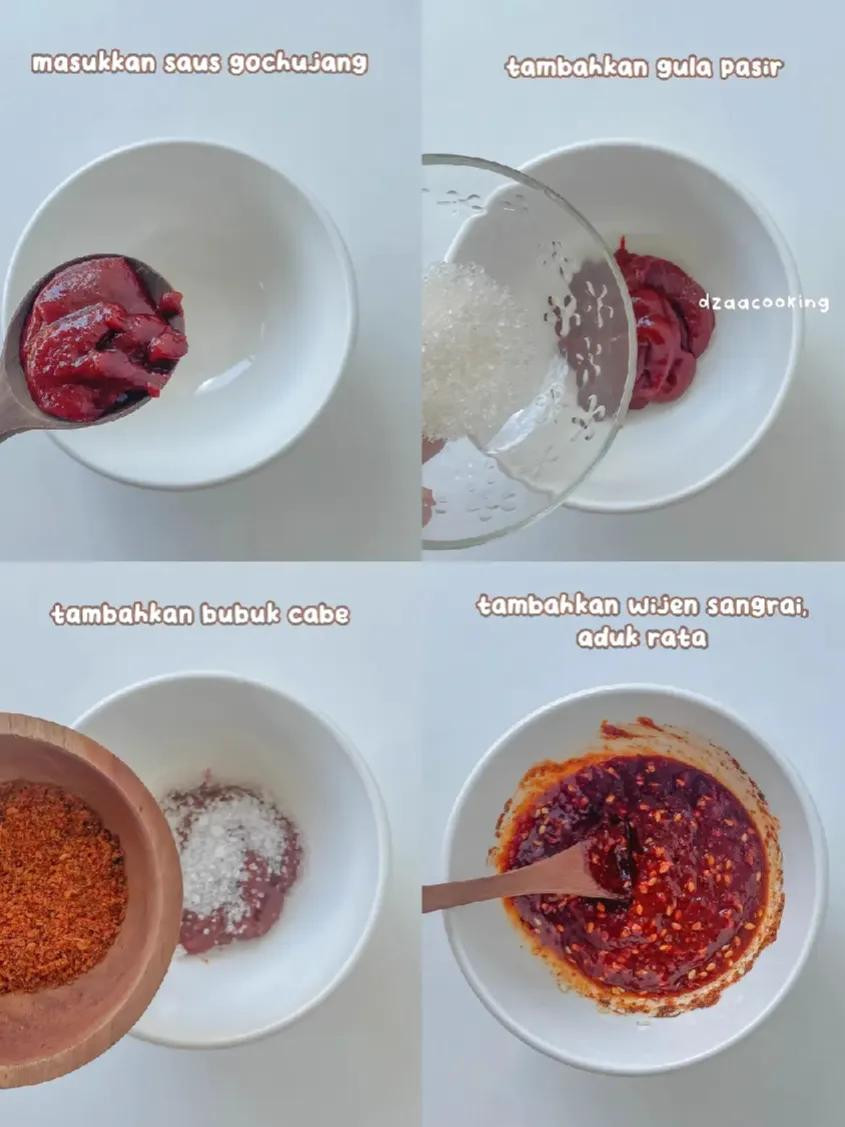 masukkan saus gochujang

tambahkan gula pasir

dzaacooking

tambahkan bubuk cabe

tambahkan wijen sangrai, aduk rata