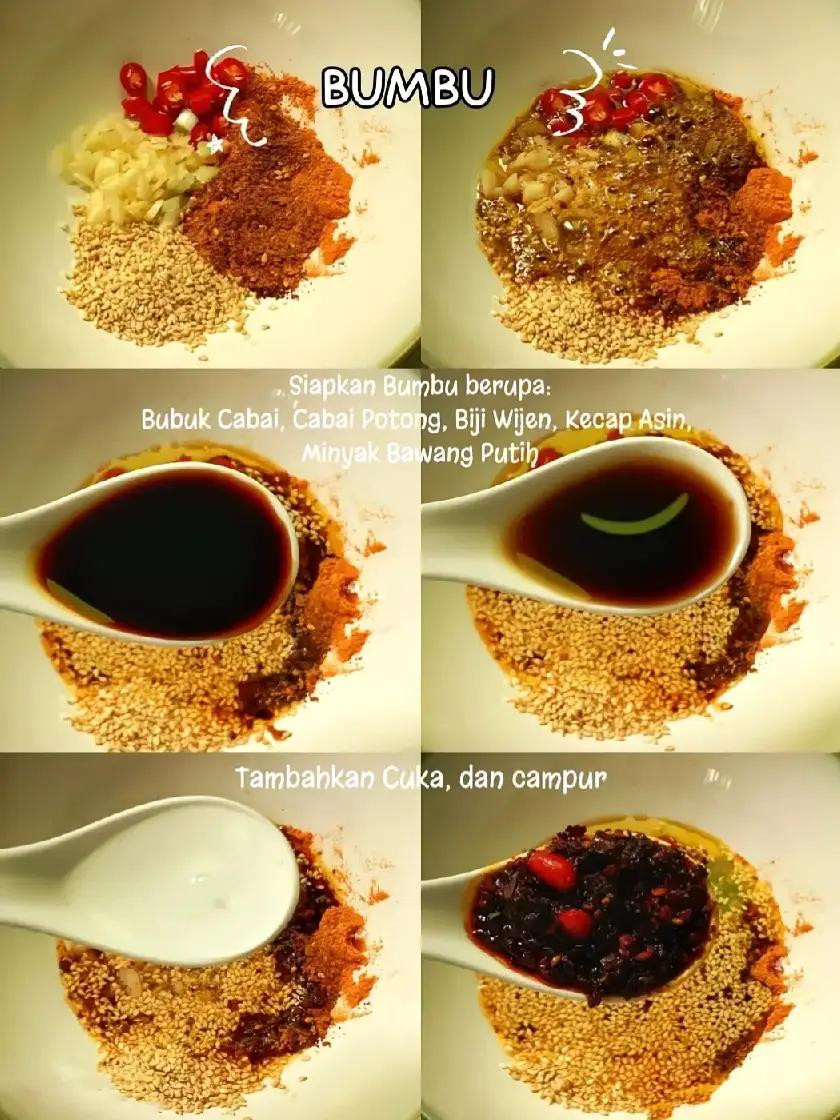 BUMBU

Siapkan Bumbu berupa:
Bubuk Cabai, Cabai Potong, Biji Wijen, Kecap Asin, Minyak Bawang Putih

Tambahkan Cuka, dan campur