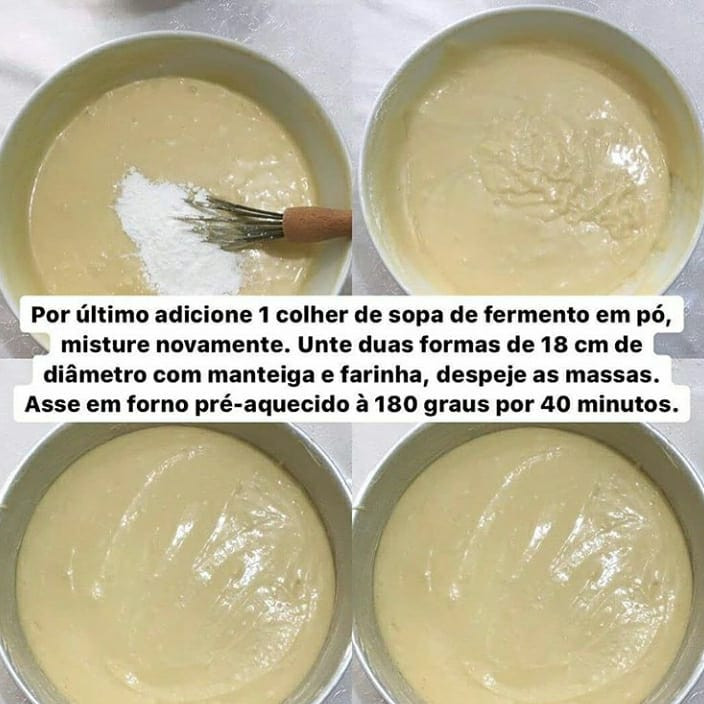 Por último adicione 1 colher de sopa de fermento em pó, misture novamente. Unte duas formas de 18 cm de diâmetro com manteiga e farinha, despeje as massas. Asse em forno pré-aquecido à 180 graus por 40 minutos.