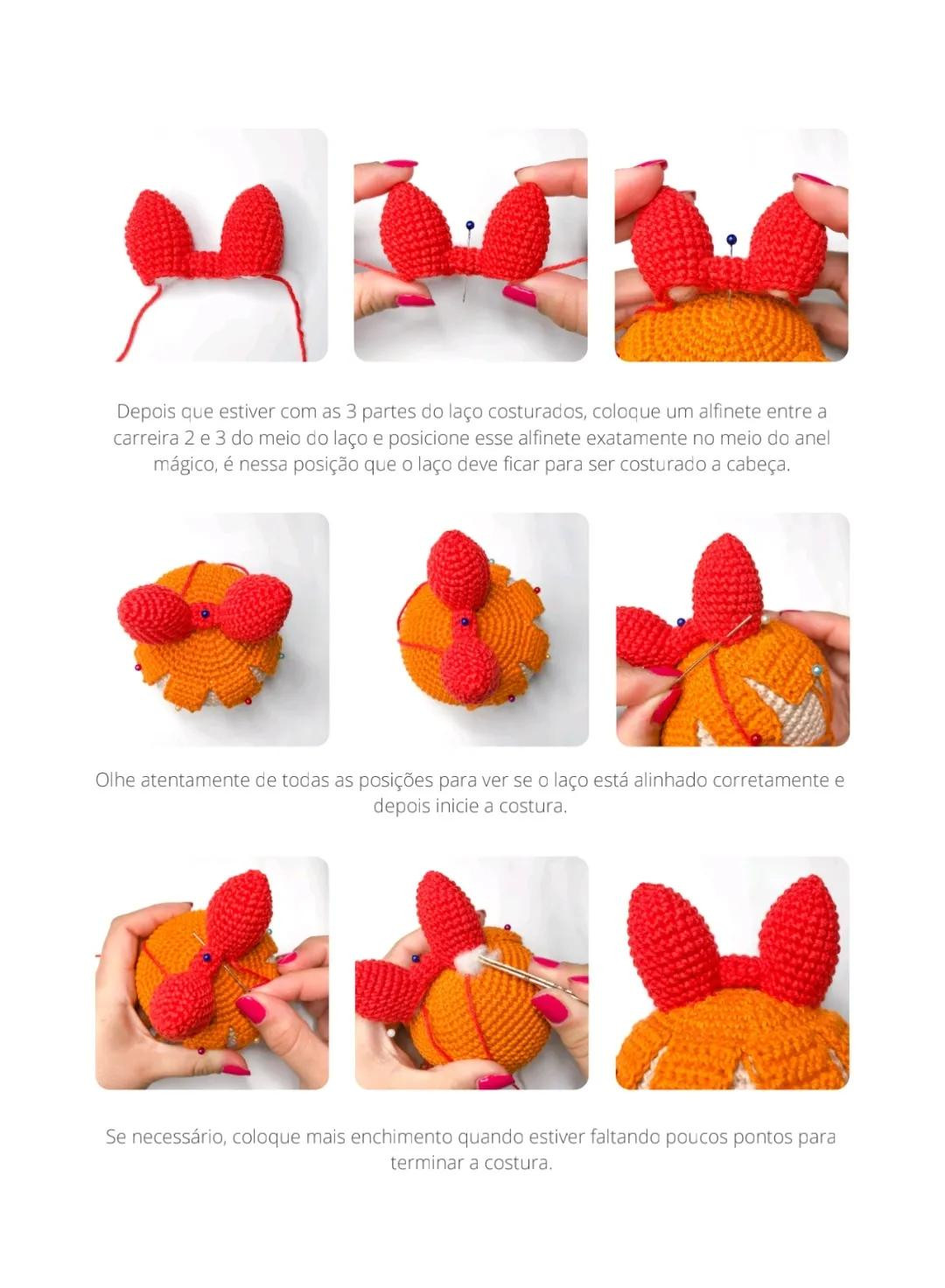 Depois que estiver com as 3 partes do laço costurados, coloque um alfinete entre a carreira 2 e 3 do meio do laço e posicione esse alfinete exatamente no meio do anel mágico, é nessa posição que o laço deve ficar para ser costurado a cabeça.

Olhe atentamente de todas as posições para ver se o laço está alinhado corretamente e depois inicie a costura.

Se necessário, coloque mais enchimento quando estiver faltando poucos pontos para terminar a costura.