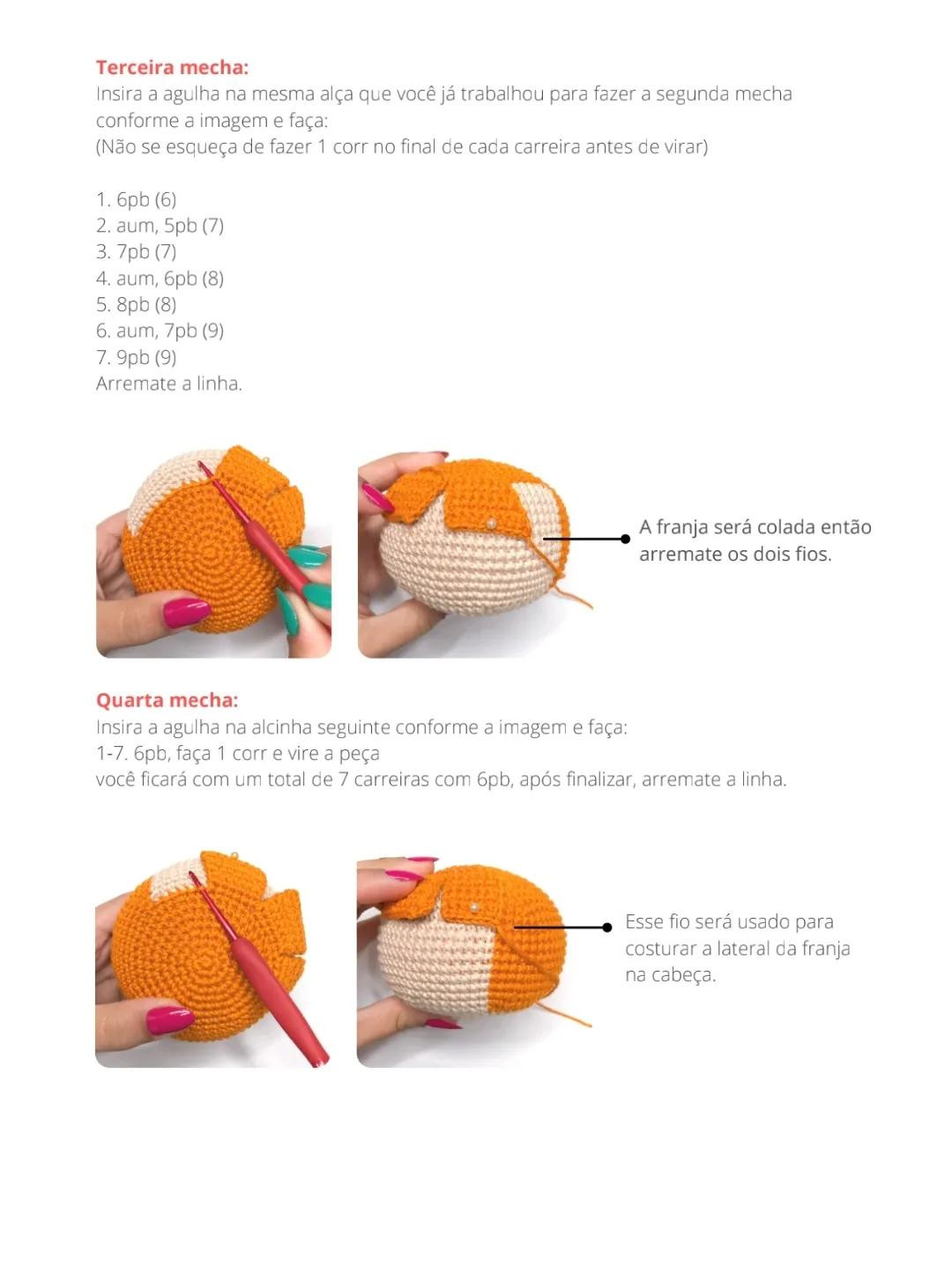 Terceira mecha:
Insira a agulha na mesma alça que você já trabalhou para fazer a segunda mecha conforme a imagem e faça:
(Não se esqueça de fazer 1 corr no final de cada carreira antes de virar)

1. 6pb (6)
2. aum, 5pb (7)
3. 7pb (7)
4. aum, 6pb (8)
5. 8pb (8)
6. aum, 7pb (9)
7. 9pb (9)
Arremate a linha.

A franja será colada então arremate os dois fios.

Quarta mecha:
Insira a agulha na alcinha seguinte conforme a imagem e faça:
1-7. 6pb, faça 1 corr e vire a peça
você ficará com um total de 7 carreiras com 6pb, após finalizar, arremate a linha.

Esse fio será usado para costurar a lateral da franja na cabeça.