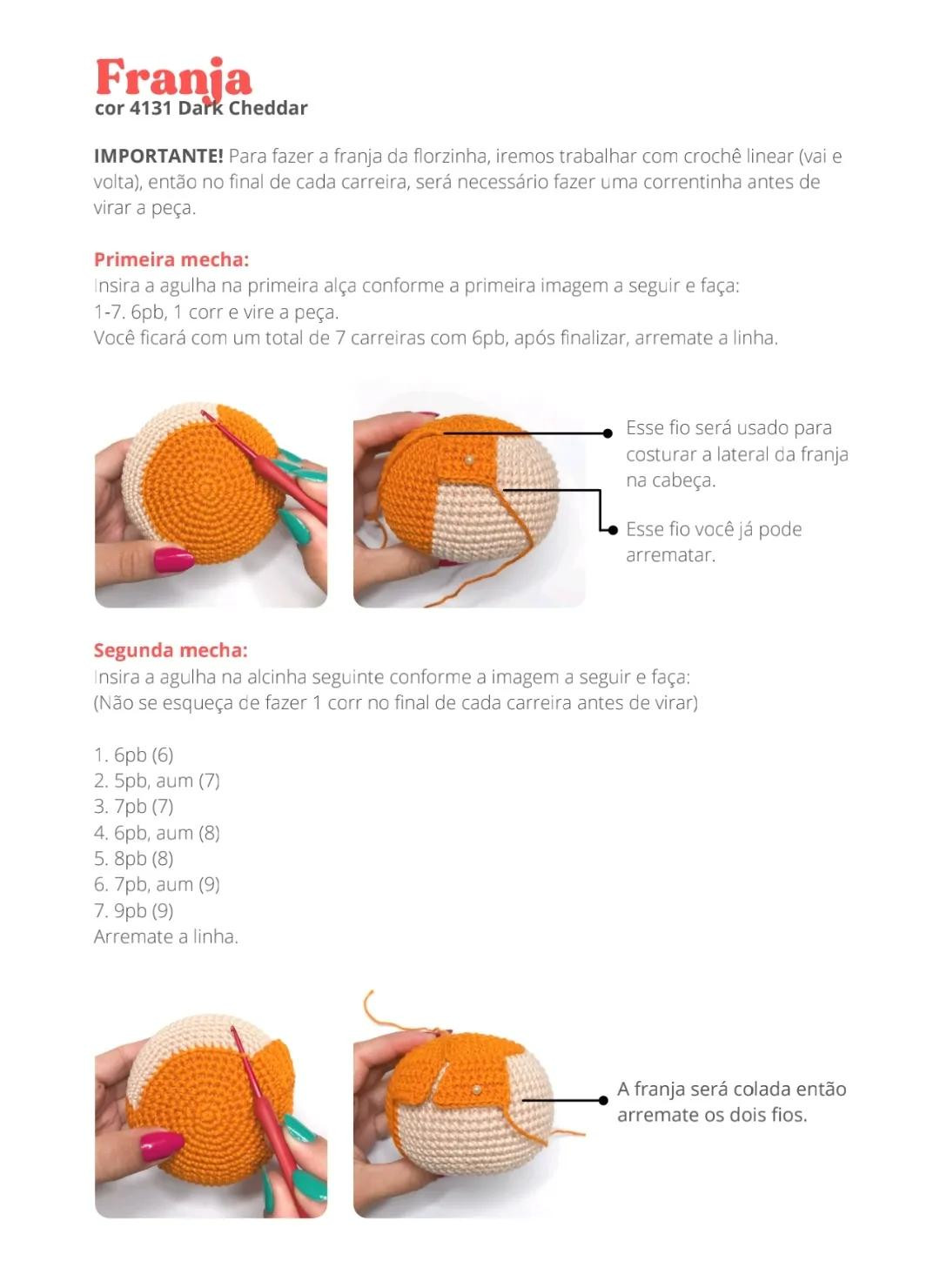 Franja
cor 4131 Dark Cheddar

IMPORTANTE! Para fazer a franja da florzinha, iremos trabalhar com crochê linear (vai e volta), então no final de cada carreira, será necessário fazer uma correntinha antes de virar a peça.

Primeira mecha:
Insira a agulha na primeira alça conforme a primeira imagem a seguir e faça:
1-7. 6pb, 1 corr e vire a peça.
Você ficará com um total de 7 carreiras com 6pb, após finalizar, arremate a linha.

Esse fio será usado para costurar a lateral da franja na cabeça.

Esse fio você já pode arrematar.

Segunda mecha:
Insira a agulha na alcinha seguinte conforme a imagem a seguir e faça:
(Não se esqueça de fazer 1 corr no final de cada carreira antes de virar)

1. 6pb (6)
2. 5pb, aum (7)
3. 7pb (7)
4. 6pb, aum (8)
5. 8pb (8)
6. 7pb, aum (9)
7. 9pb (9)
Arremate a linha.

A franja será colada então arremate os dois fios.