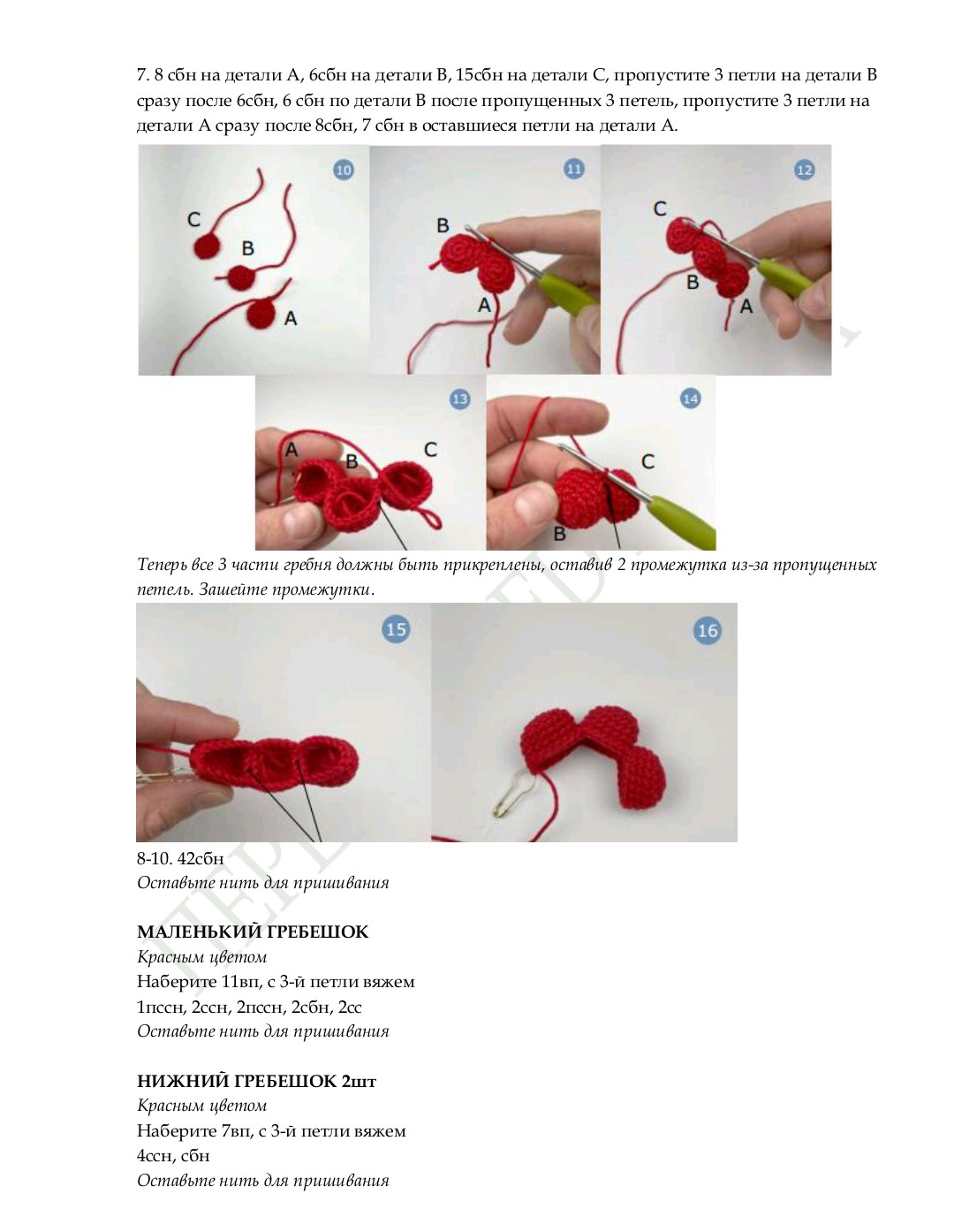 7. 8 сбн на детали А, 6сбн на детали В, 15сбн на детали С, пропустите 3 петли на детали В сразу после 6сбн, 6 сбн по детали В после пропущенных 3 петель, пропустите 3 петли на детали А сразу после 8сбн, 7 сбн в оставшиеся петли на детали А.

10
C
B
A

11
B
A

12
C
B
A

13
A
B
C

14
C
B

Теперь все 3 части гребня должны быть прикреплены, оставив 2 промежутка из-за пропущенных петель. Зашейте промежутки.

15

16

8-10. 42сбн
Оставьте нить для пришивания

МАЛЕНЬКИЙ ГРЕБЕШОК
Красным цветом
Наберите 11вп, с 3-й петли вяжем
1пссн, 2ссн, 2пссн, 2сбн, 2сс
Оставьте нить для пришивания

НИЖНИЙ ГРЕБЕШОК 2шт
Красным цветом
Наберите 7вп, с 3-й петли вяжем
4ссн, сбн
Оставьте нить для пришивания