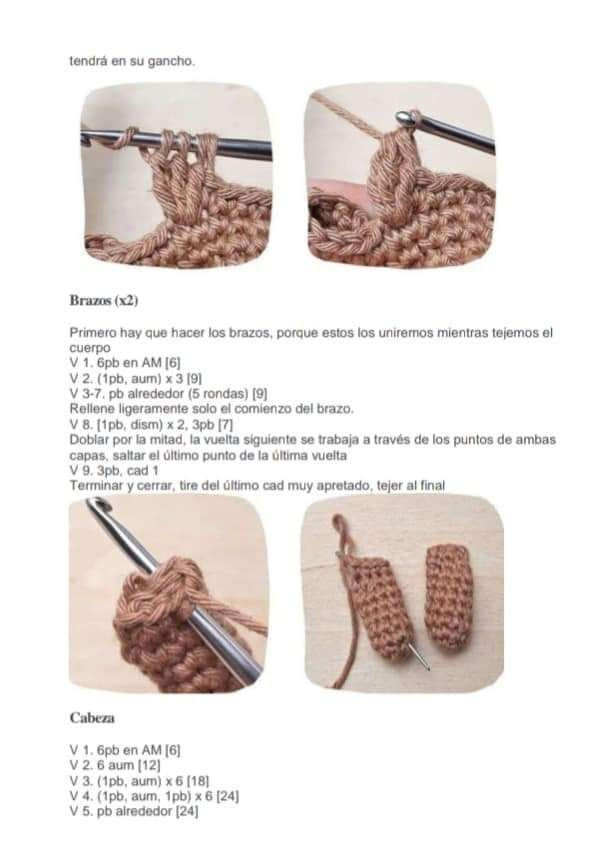 tendrá en su gancho.

Brazos (x2)

Primero hay que hacer los brazos, porque estos los uniremos mientras tejemos el cuerpo
V 1. 6pb en AM [6]
V 2. (1pb, aum) x 3 [9]
V 3-7. pb alrededor (5 rondas) [9]
Rellene ligeramente solo el comienzo del brazo.
V 8. [1pb, dism) x 2, 3pb [7]
Doblar por la mitad, la vuelta siguiente se trabaja a través de los puntos de ambas capas, saltar el último punto de la última vuelta
V 9. 3pb, cad 1
Terminar y cerrar, tire del último cad muy apretado, tejer al final

Cabeza

V 1. 6pb en AM [6]
V 2. 6 aum [12]
V 3. (1pb, aum) x 6 [18]
V 4. (1pb, aum, 1pb) x 6 [24]
V 5. pb alrededor [24]