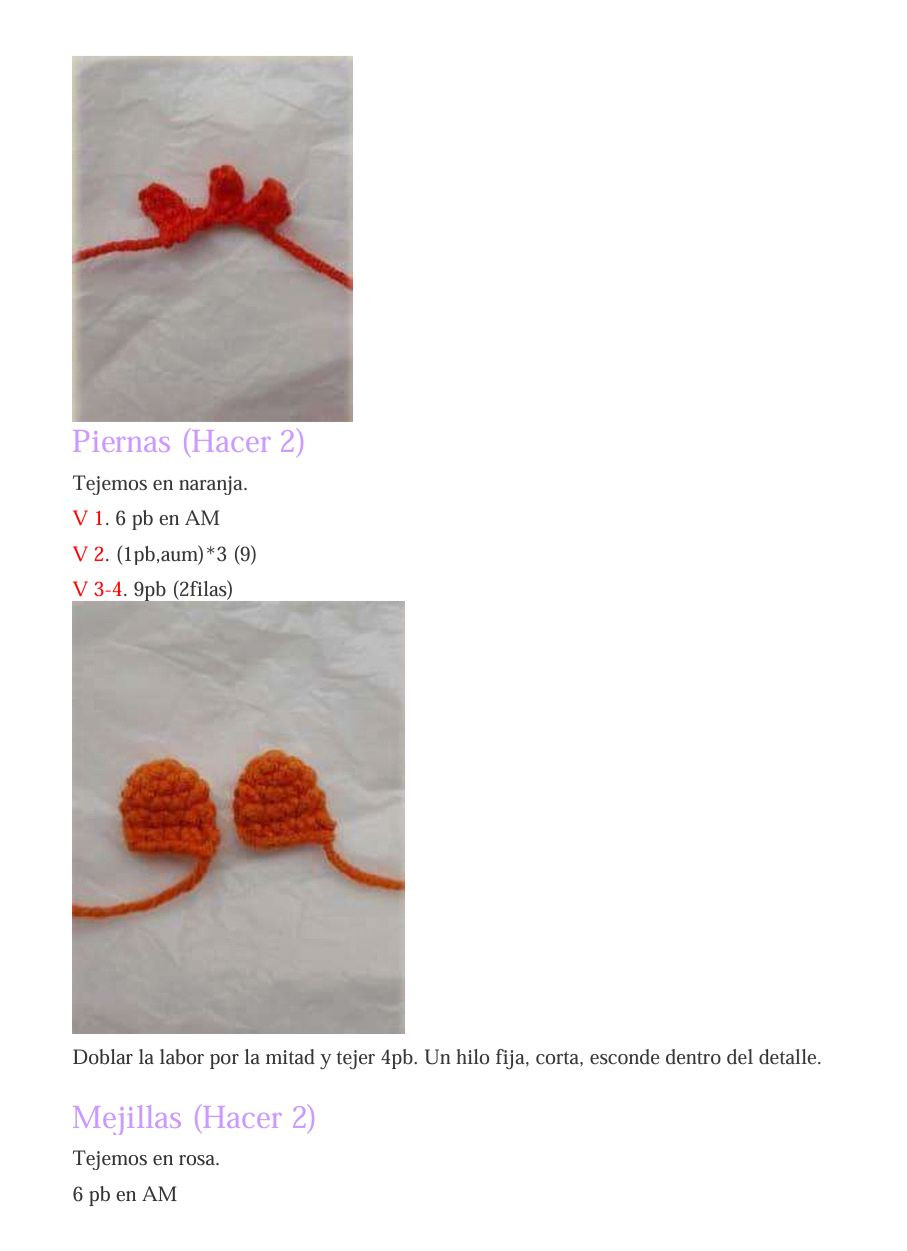 Piernas (Hacer 2)

Tejemos en naranja.

V 1. 6 pb en AM

V 2. (1pb,aum)*3 (9)

V 3-4. 9pb (2filas)

Doblar la labor por la mitad y tejer 4pb. Un hilo fija, corta, esconde dentro del detalle.

Mejillas (Hacer 2)

Tejemos en rosa.

6 pb en AM