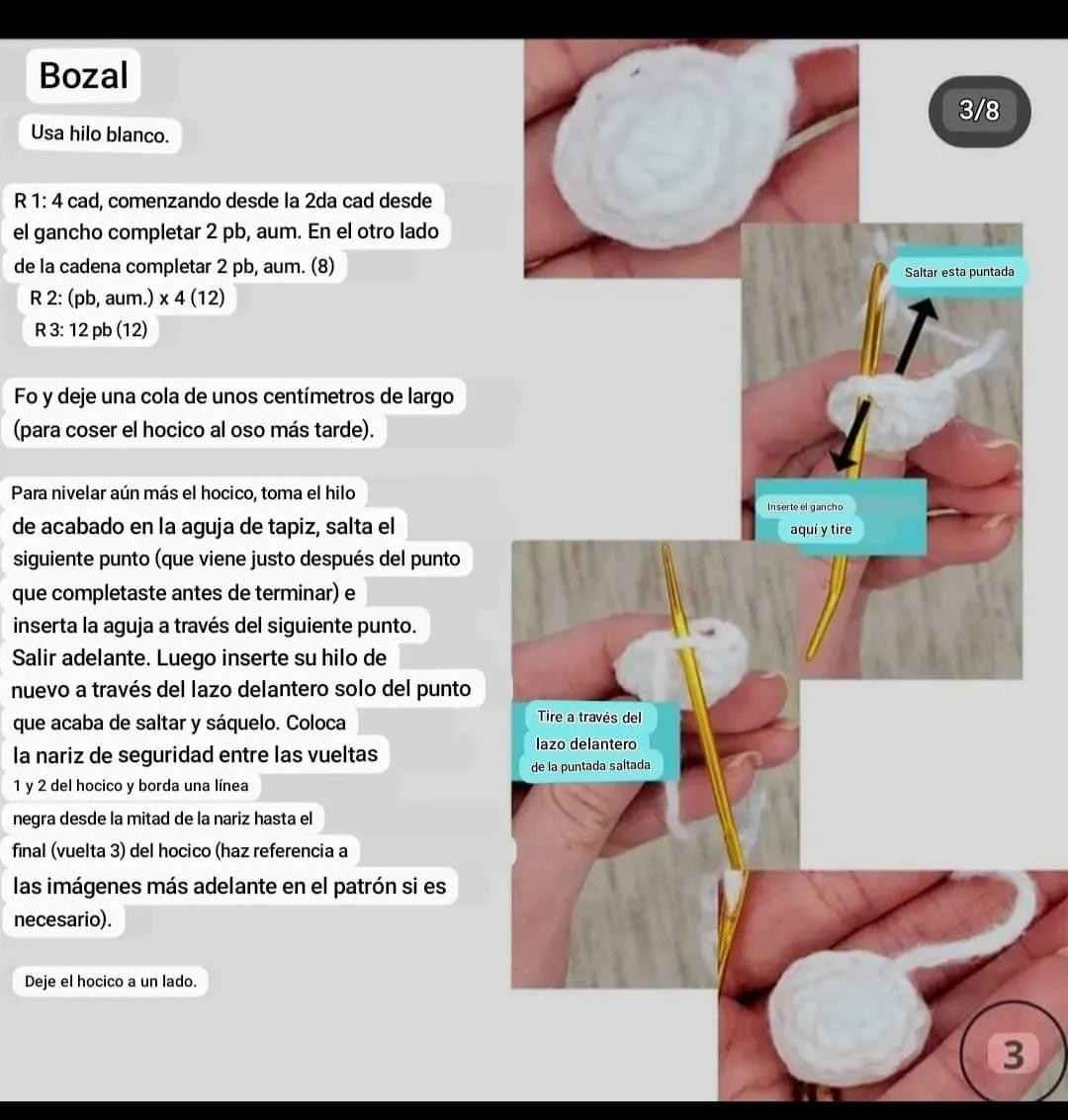 Bozal

Usa hilo blanco.

R 1: 4 cad, comenzando desde la 2da cad desde el gancho completar 2 pb, aum. En el otro lado de la cadena completar 2 pb, aum. (8)
R 2: (pb, aum.) x 4 (12)
R 3: 12 pb (12)

Fo y deje una cola de unos centímetros de largo (para coser el hocico al oso más tarde).

Para nivelar aún más el hocico, toma el hilo de acabado en la aguja de tapiz, salta el siguiente punto (que viene justo después del punto que completaste antes de terminar) e inserta la aguja a través del siguiente punto. Salir adelante. Luego inserte su hilo de nuevo a través del lazo delantero solo del punto que acaba de saltar y sáquelo. Coloca la nariz de seguridad entre las vueltas 1 y 2 del hocico y borda una línea negra desde la mitad de la nariz hasta el final (vuelta 3) del hocico (haz referencia a las imágenes más adelante en el patrón si es necesario).

Deje el hocico a un lado.

3/8

Saltar esta puntada

Inserte el gancho aquí y tire

Tire a través del lazo delantero de la puntada saltada

3