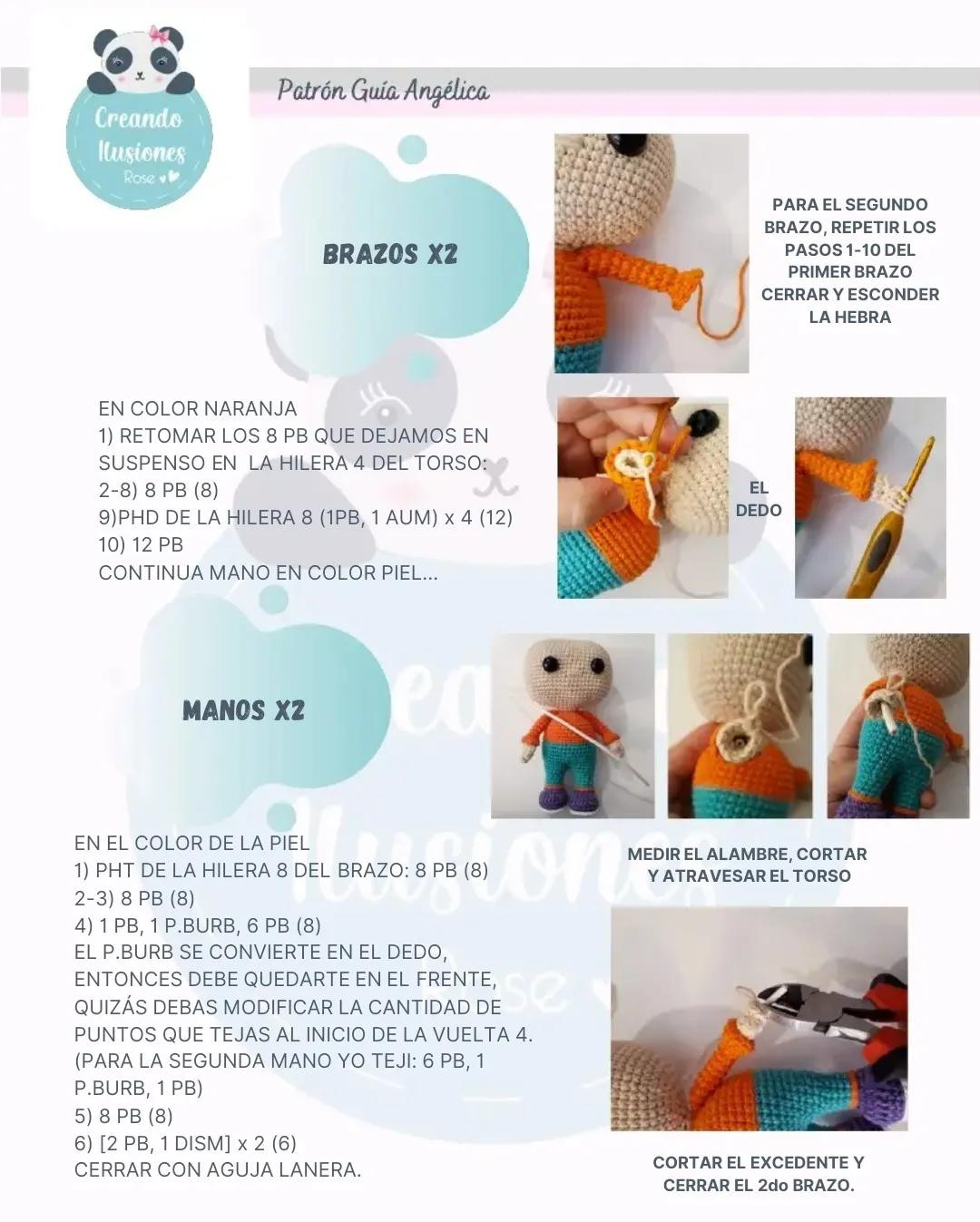 Creando Ilusiones Rose

Patrón Guía Angélica

BRAZOS X2

PARA EL SEGUNDO BRAZO, REPETIR LOS PASOS 1-10 DEL PRIMER BRAZO CERRAR Y ESCONDER LA HEBRA

EN COLOR NARANJA
1) RETOMAR LOS 8 PB QUE DEJAMOS EN SUSPENSO EN LA HILERA 4 DEL TORSO:
2-8) 8 PB (8)
9)PHD DE LA HILERA 8 (1PB, 1 AUM) x 4 (12)
10) 12 PB
CONTINUA MANO EN COLOR PIEL...

EL DEDO

MANOS X2

EN EL COLOR DE LA PIEL
1) PHT DE LA HILERA 8 DEL BRAZO: 8 PB (8)
2-3) 8 PB (8)
4) 1 PB, 1 P.BURB, 6 PB (8)
EL P.BURB SE CONVIERTE EN EL DEDO, ENTONCES DEBE QUEDARTE EN EL FRENTE, QUIZÁS DEBAS MODIFICAR LA CANTIDAD DE PUNTOS QUE TEJAS AL INICIO DE LA VUELTA 4. (PARA LA SEGUNDA MANO YO TEJI: 6 PB, 1 P.BURB, 1 PB)
5) 8 PB (8)
6) [2 PB, 1 DISM] x 2 (6)
CERRAR CON AGUJA LANERA.

MEDIR EL ALAMBRE, CORTAR Y ATRAVESAR EL TORSO

CORTAR EL EXCEDENTE Y CERRAR EL 2do BRAZO.