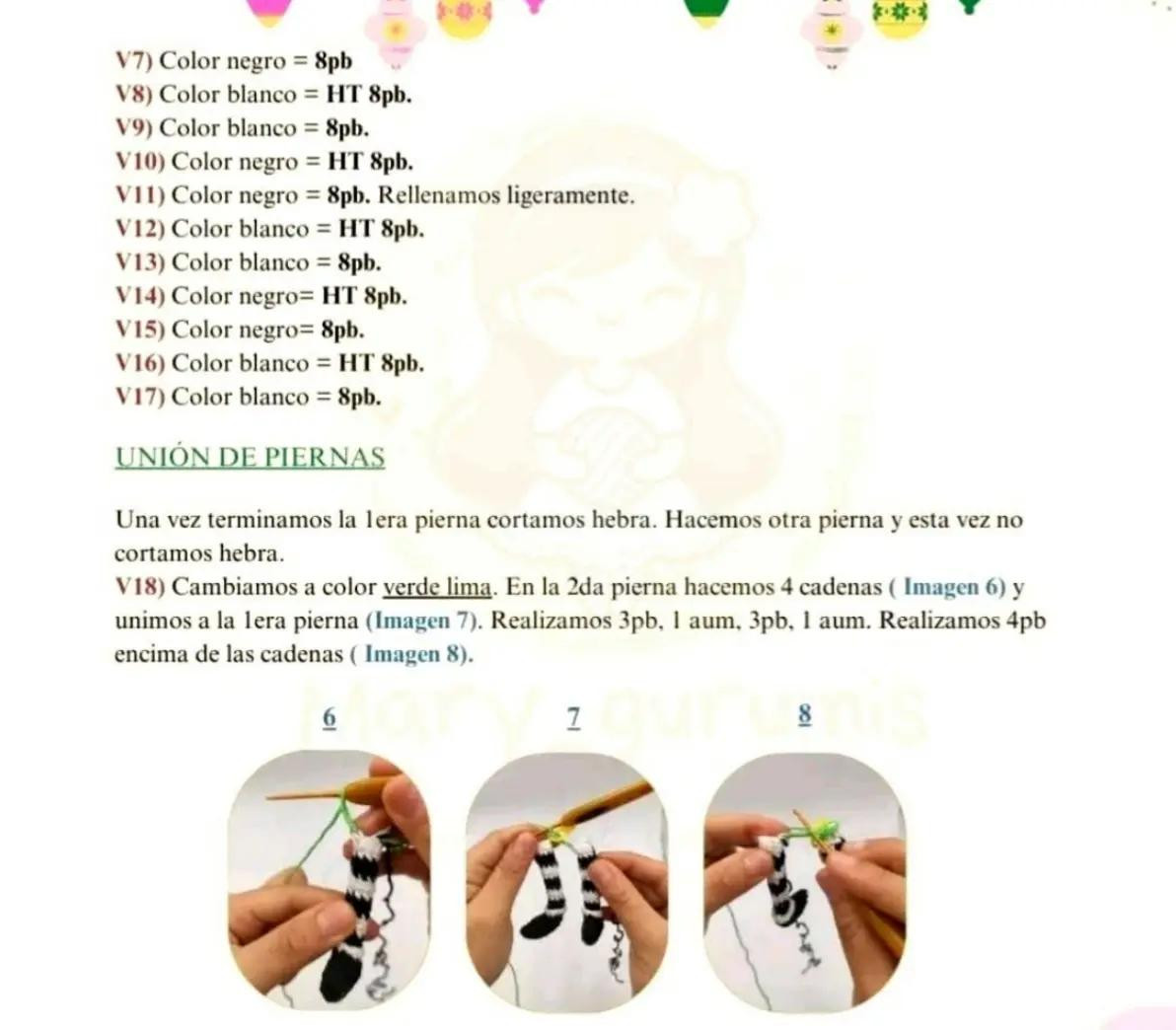 V7) Color negro = 8pb
V8) Color blanco = HT 8pb.
V9) Color blanco = 8pb.
V10) Color negro = HT 8pb.
V11) Color negro = 8pb. Rellenamos ligeramente.
V12) Color blanco = HT 8pb.
V13) Color blanco = 8pb.
V14) Color negro= HT 8pb.
V15) Color negro= 8pb.
V16) Color blanco = HT 8pb.
V17) Color blanco = 8pb.

UNIÓN DE PIERNAS

Una vez terminamos la 1era pierna cortamos hebra. Hacemos otra pierna y esta vez no cortamos hebra.
V18) Cambiamos a color verde lima. En la 2da pierna hacemos 4 cadenas ( Imagen 6) y unimos a la 1era pierna (Imagen 7). Realizamos 3pb, 1 aum, 3pb, 1 aum. Realizamos 4pb encima de las cadenas ( Imagen 8).

Mary gurumis

6

7

8