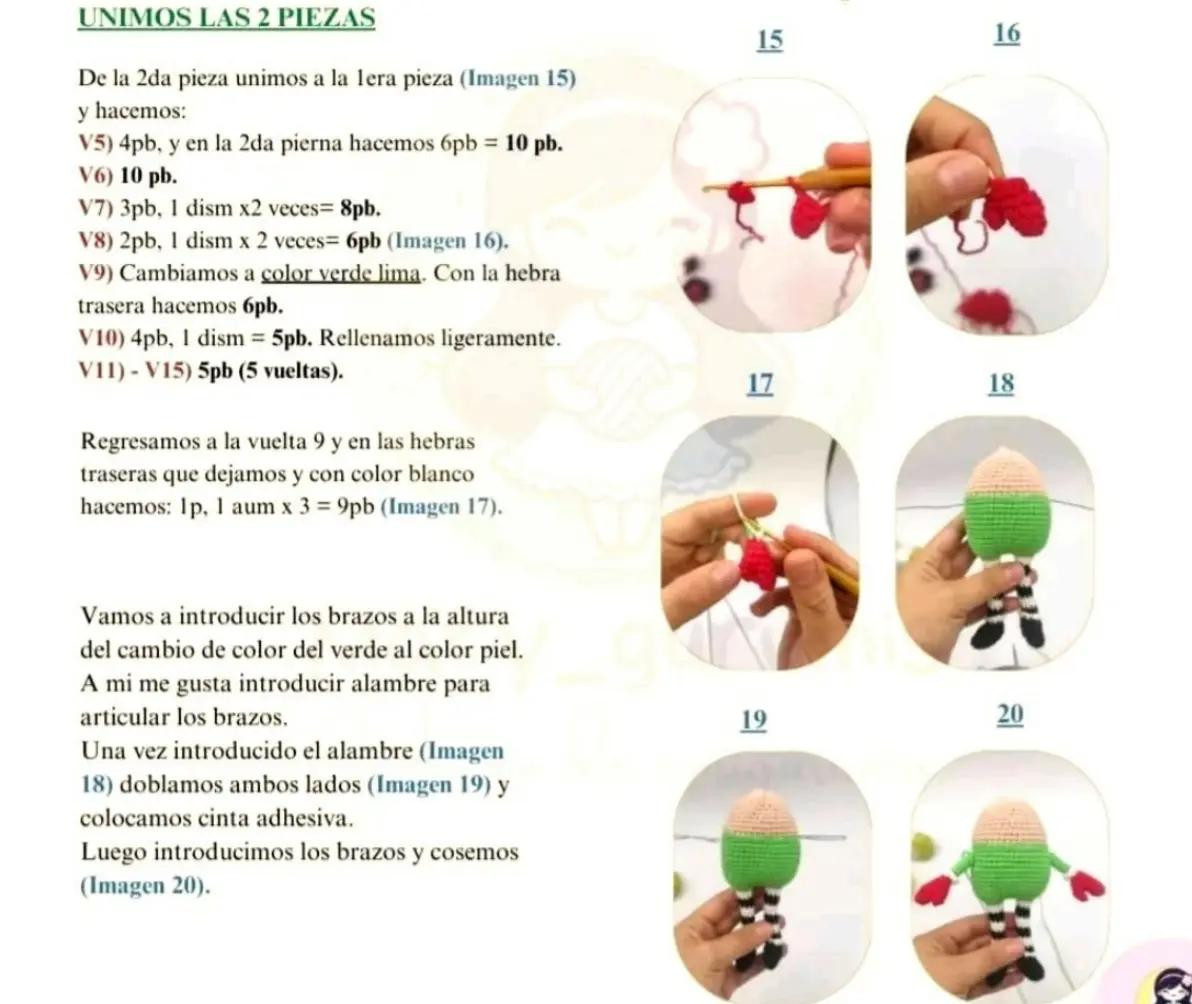 UNIMOS LAS 2 PIEZAS

De la 2da pieza unimos a la 1era pieza (Imagen 15) y hacemos:
V5) 4pb, y en la 2da pierna hacemos 6pb = 10 pb.
V6) 10 pb.
V7) 3pb, 1 dism x2 veces= 8pb.
V8) 2pb, 1 dism x 2 veces= 6pb (Imagen 16).
V9) Cambiamos a color verde lima. Con la hebra trasera hacemos 6pb.
V10) 4pb, 1 dism = 5pb. Rellenamos ligeramente.
V11) - V15) 5pb (5 vueltas).

Regresamos a la vuelta 9 y en las hebras traseras que dejamos y con color blanco hacemos: 1p, 1 aum x 3 = 9pb (Imagen 17).

Vamos a introducir los brazos a la altura del cambio de color del verde al color piel.
A mi me gusta introducir alambre para articular los brazos.
Una vez introducido el alambre (Imagen 18) doblamos ambos lados (Imagen 19) y colocamos cinta adhesiva.
Luego introducimos los brazos y cosemos (Imagen 20).

15

16

17

18

19

20