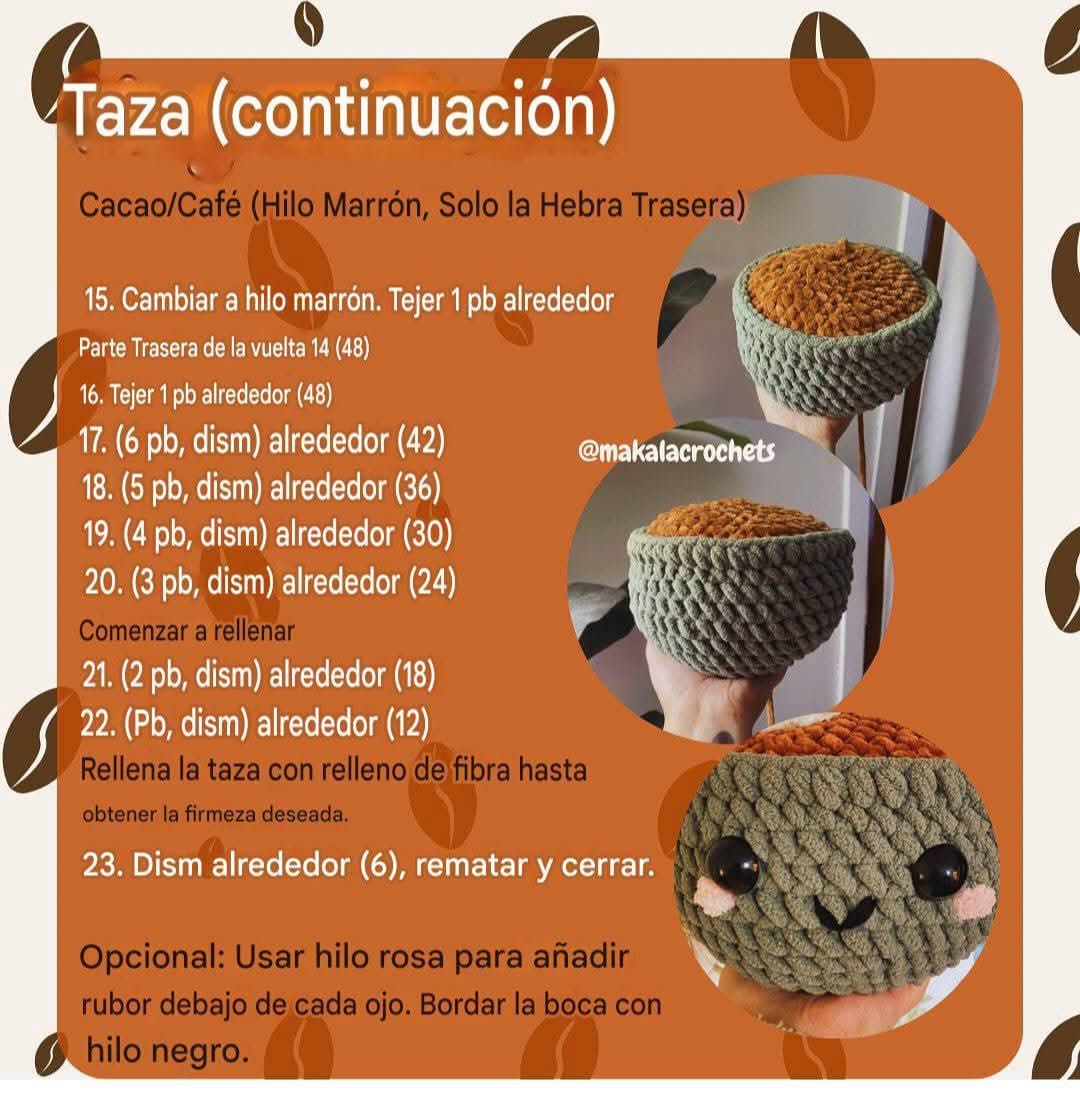 Taza (continuación)

Cacao/Café (Hilo Marrón, Solo la Hebra Trasera)

15. Cambiar a hilo marrón. Tejer 1 pb alrededor Parte Trasera de la vuelta 14 (48)
16. Tejer 1 pb alrededor (48)
17. (6 pb, dism) alrededor (42)
18. (5 pb, dism) alrededor (36)
19. (4 pb, dism) alrededor (30)
20. (3 pb, dism) alrededor (24)
Comenzar a rellenar
21. (2 pb, dism) alrededor (18)
22. (Pb, dism) alrededor (12)
Rellena la taza con relleno de fibra hasta obtener la firmeza deseada.
23. Dism alrededor (6), rematar y cerrar.

Opcional: Usar hilo rosa para añadir rubor debajo de cada ojo. Bordar la boca con hilo negro.

@makalacrochets