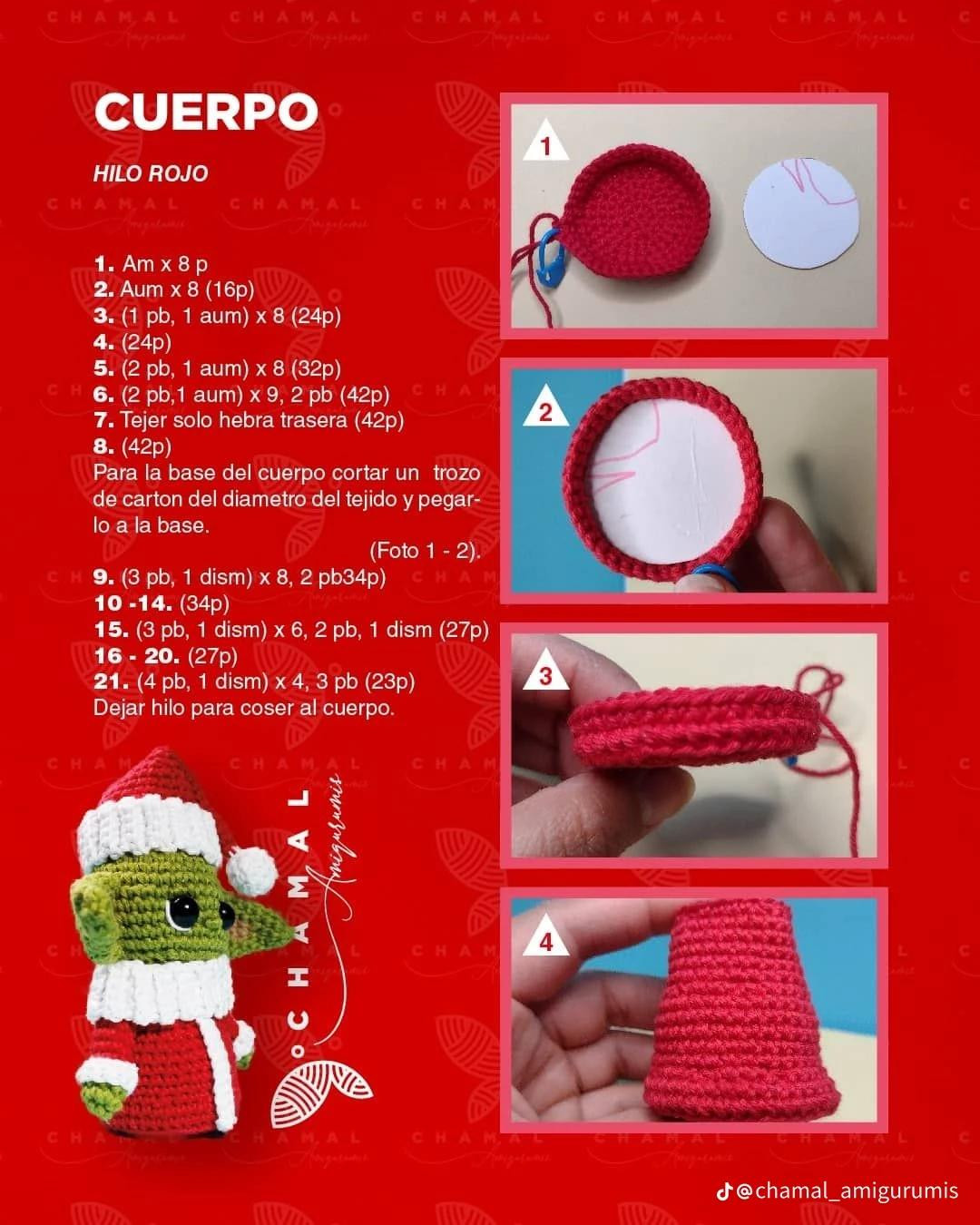 CUERPO

HILO ROJO

1. Am x 8 p
2. Aum x 8 (16p)
3. (1 pb, 1 aum) x 8 (24p)
4. (24p)
5. (2 pb, 1 aum) x 8 (32p)
6. (2 pb,1 aum) x 9, 2 pb (42p)
7. Tejer solo hebra trasera (42p)
8. (42p)
Para la base del cuerpo cortar un trozo de carton del diametro del tejido y pegarlo a la base.
(Foto 1 - 2).
9. (3 pb, 1 dism) x 8, 2 pb34p)
10 -14. (34p)
15. (3 pb, 1 dism) x 6, 2 pb, 1 dism (27p)
16 - 20. (27p)
21. (4 pb, 1 dism) x 4, 3 pb (23p)
Dejar hilo para coser al cuerpo.

1
2
3
4

CHAMAL Amigurumis

@chamal_amigurumis