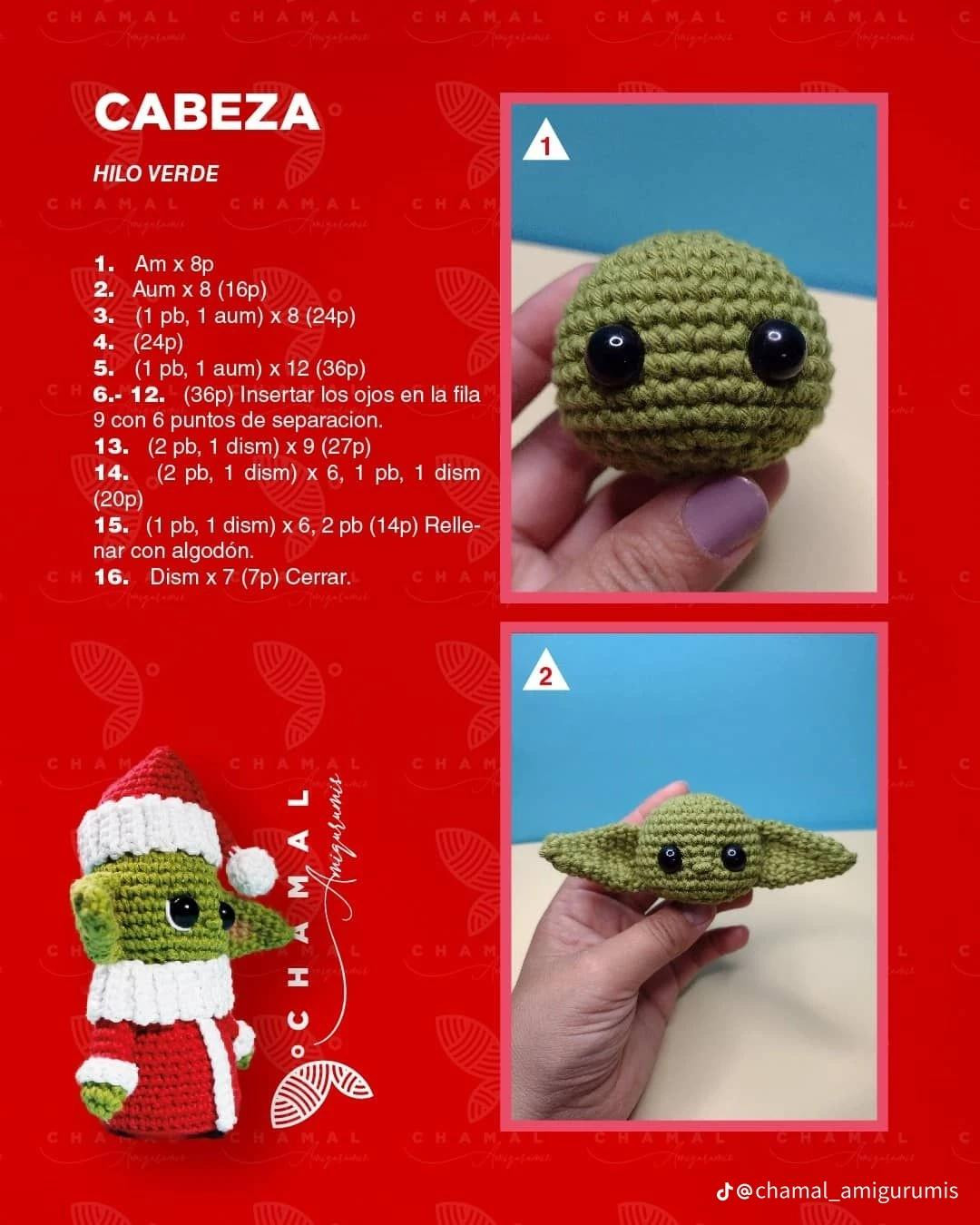 CABEZA

HILO VERDE

1. Am x 8p
2. Aum x 8 (16p)
3. (1 pb, 1 aum) x 8 (24p)
4. (24p)
5. (1 pb, 1 aum) x 12 (36p)
6.- 12. (36p) Insertar los ojos en la fila 9 con 6 puntos de separacion.
13. (2 pb, 1 dism) x 9 (27p)
14. (2 pb, 1 dism) x 6, 1 pb, 1 dism (20p)
15. (1 pb, 1 dism) x 6, 2 pb (14p) Rellenar con algodón.
16. Dism x 7 (7p) Cerrar.

1

2

CHAMAL Amigurumis

@chamal_amigurumis