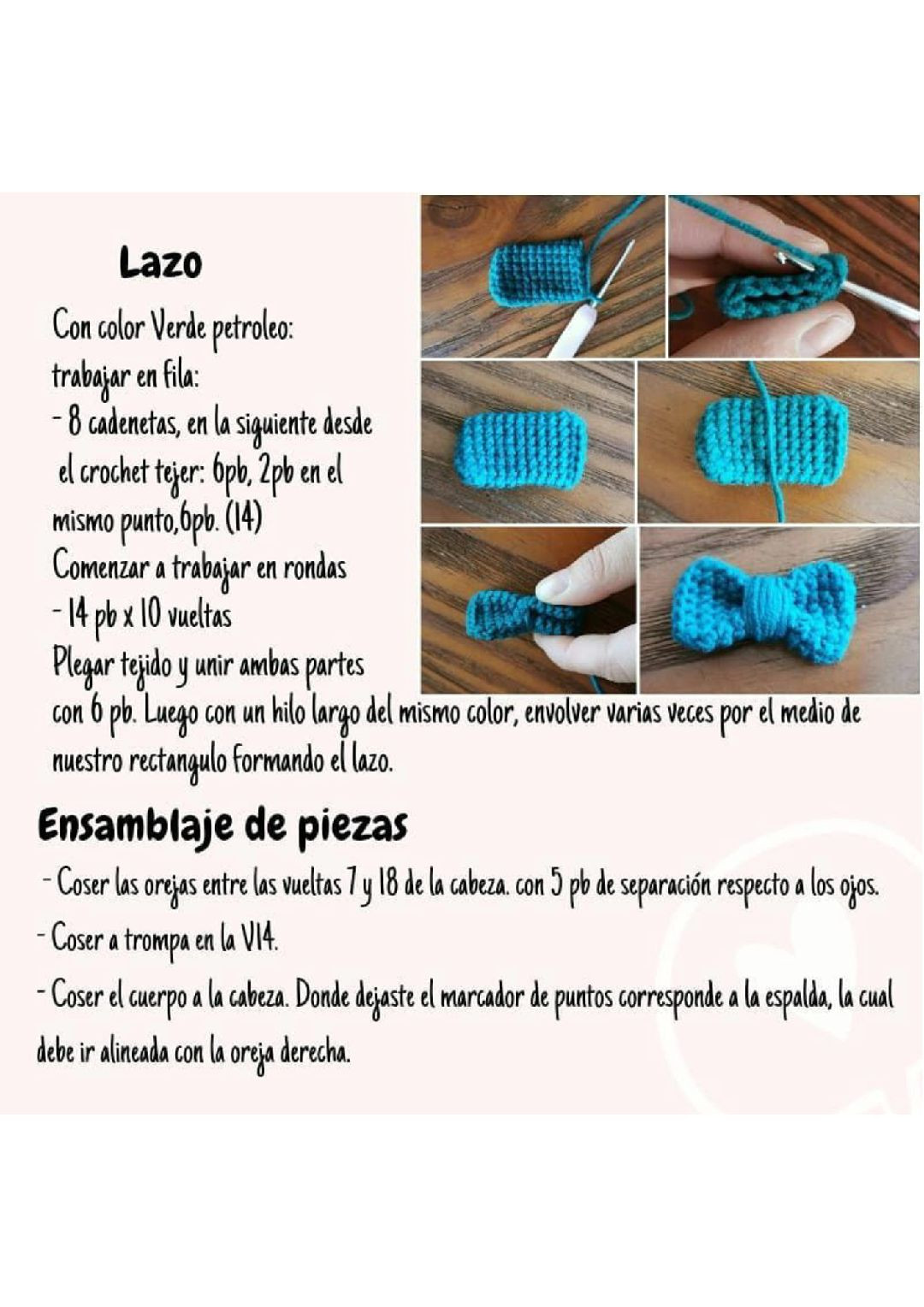 Lazo

Con color Verde petroleo:
trabajar en fila:
- 8 cadenetas, en la siguiente desde el crochet tejer: 6pb, 2pb en el mismo punto,6pb. (14)
Comenzar a trabajar en rondas
- 14 pb x 10 vueltas
Plegar tejido y unir ambas partes con 6 pb. Luego con un hilo largo del mismo color, envolver varias veces por el medio de nuestro rectangulo formando el lazo.

Ensamblaje de piezas

- Coser las orejas entre las vueltas 7 y 18 de la cabeza. con 5 pb de separación respecto a los ojos.
- Coser a trompa en la V14.
- Coser el cuerpo a la cabeza. Donde dejaste el marcador de puntos corresponde a la espalda, la cual debe ir alineada con la oreja derecha.