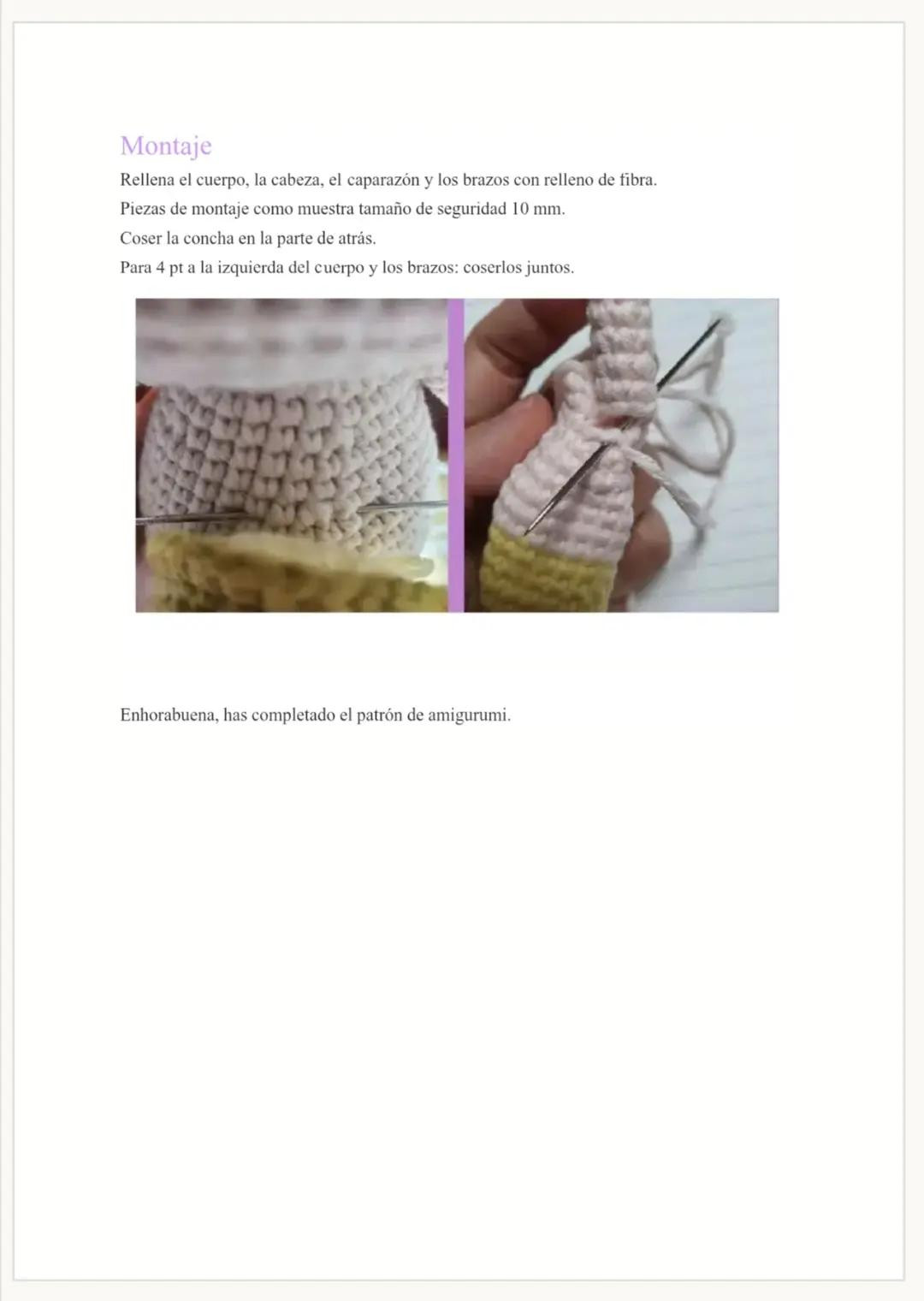 Montaje

Rellena el cuerpo, la cabeza, el caparazón y los brazos con relleno de fibra.

Piezas de montaje como muestra tamaño de seguridad 10 mm.

Coser la concha en la parte de atrás.

Para 4 pt a la izquierda del cuerpo y los brazos: coserlos juntos.

Enhorabuena, has completado el patrón de amigurumi.