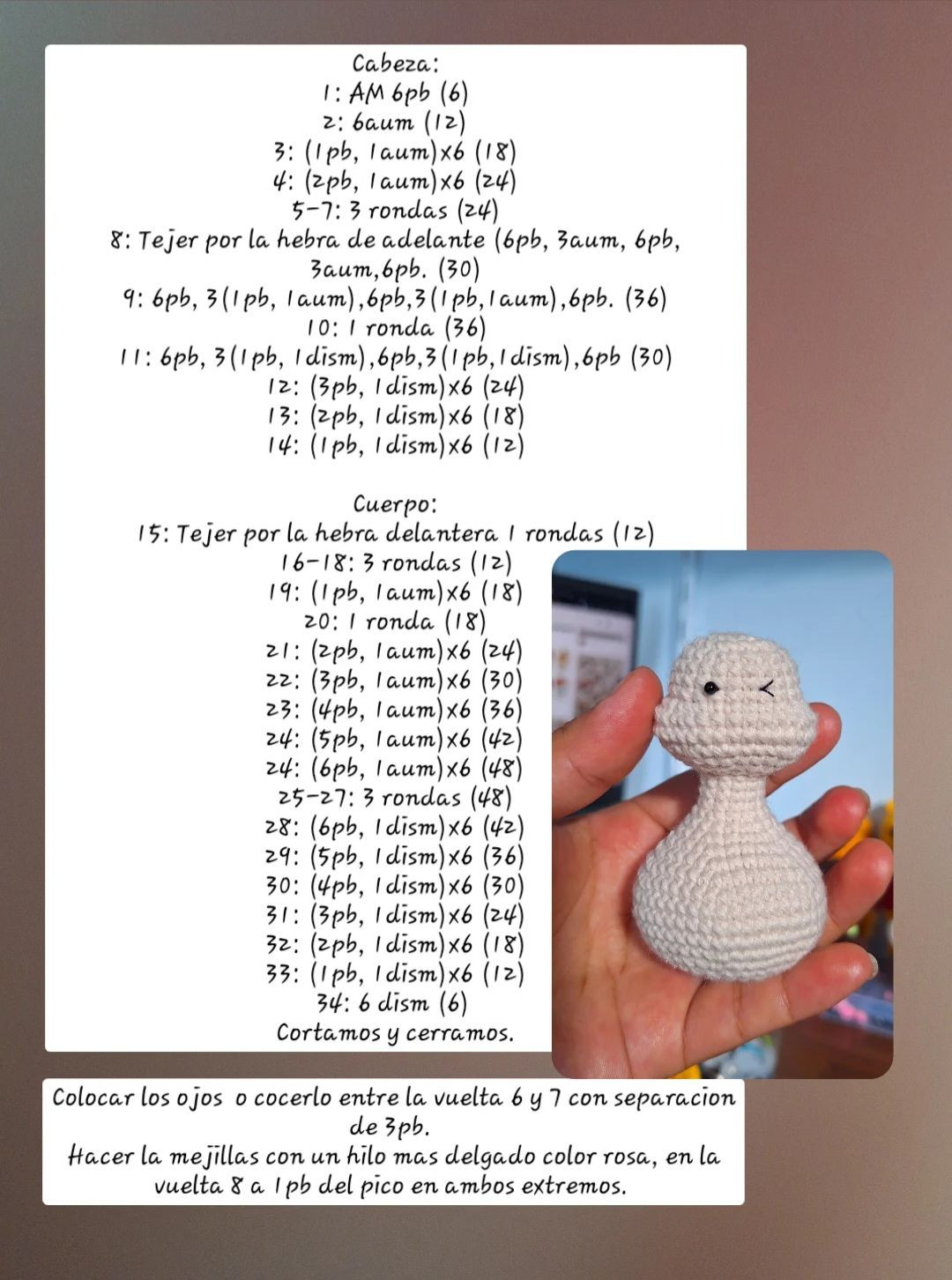 Cabeza:
1: AM 6pb (6)
2: 6aum (12)
3: (1pb, 1aum)x6 (18)
4: (2pb, 1aum)x6 (24)
5-7: 3 rondas (24)
8: Tejer por la hebra de adelante (6pb, 3aum, 6pb, 3aum,6pb. (30)
9: 6pb, 3(1pb, 1aum),6pb,3(1pb,1aum),6pb. (36)
10: 1 ronda (36)
11: 6pb, 3(1pb, 1dism),6pb,3(1pb,1dism),6pb (30)
12: (3pb, 1dism)x6 (24)
13: (2pb, 1dism)x6 (18)
14: (1pb, 1dism)x6 (12)

Cuerpo:
15: Tejer por la hebra delantera 1 rondas (12)
16-18: 3 rondas (12)
19: (1pb, 1aum)x6 (18)
20: 1 ronda (18)
21: (2pb, 1aum)x6 (24)
22: (3pb, 1aum)x6 (30)
23: (4pb, 1aum)x6 (36)
24: (5pb, 1aum)x6 (42)
24: (6pb, 1aum)x6 (48)
25-27: 3 rondas (48)
28: (6pb, 1dism)x6 (42)
29: (5pb, 1dism)x6 (36)
30: (4pb, 1dism)x6 (30)
31: (3pb, 1dism)x6 (24)
32: (2pb, 1dism)x6 (18)
33: (1pb, 1dism)x6 (12)
34: 6 dism (6)
Cortamos y cerramos.

Colocar los ojos o cocerlo entre la vuelta 6 y 7 con separacion de 3pb.
Hacer la mejillas con un hilo mas delgado color rosa, en la vuelta 8 a 1pb del pico en ambos extremos.