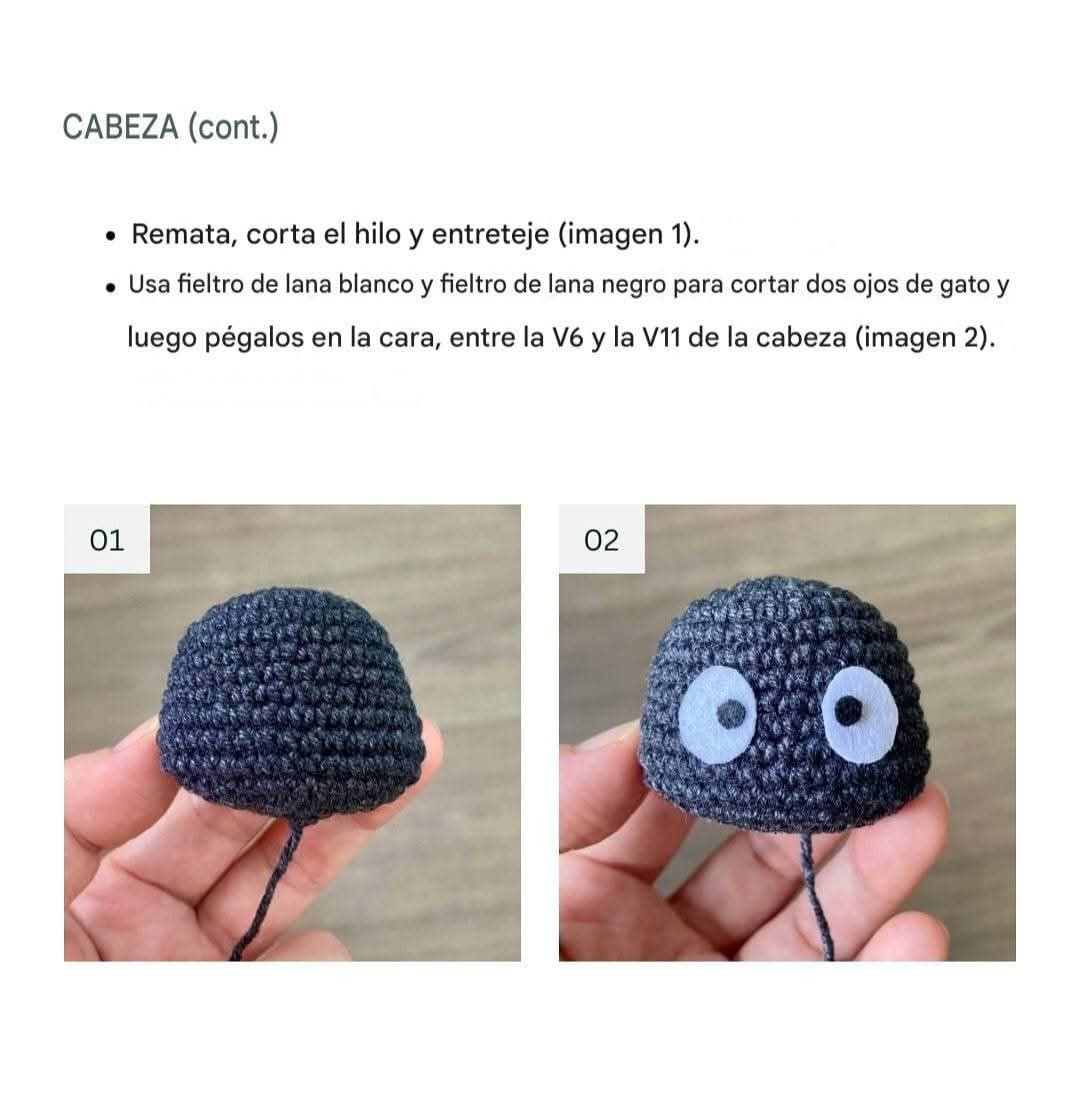 CABEZA (cont.)

• Remata, corta el hilo y entreteje (imagen 1).
• Usa fieltro de lana blanco y fieltro de lana negro para cortar dos ojos de gato y luego pégalos en la cara, entre la V6 y la V11 de la cabeza (imagen 2).

01

02