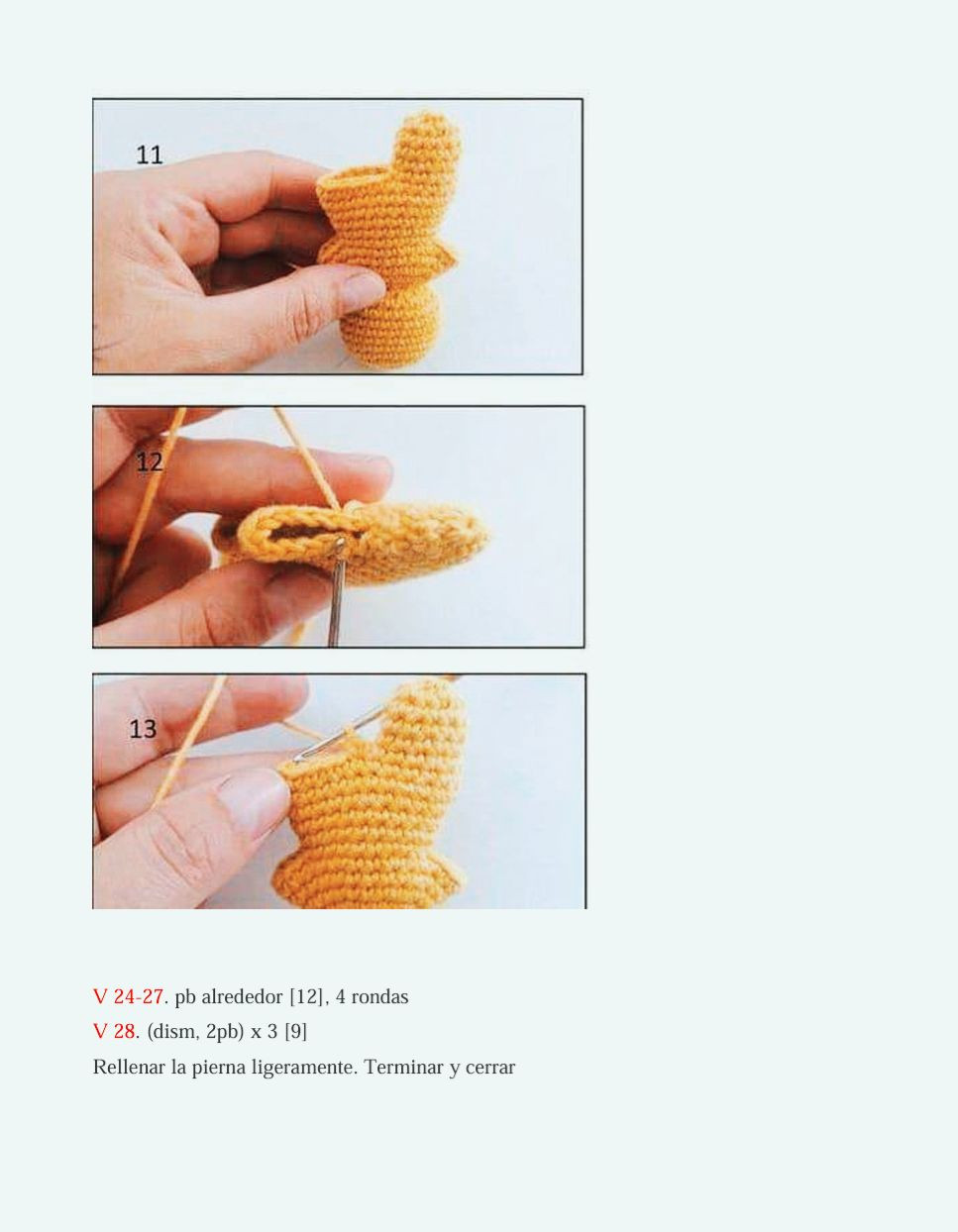 11

12

13

V 24-27. pb alrededor [12], 4 rondas
V 28. (dism, 2pb) x 3 [9]
Rellenar la pierna ligeramente. Terminar y cerrar