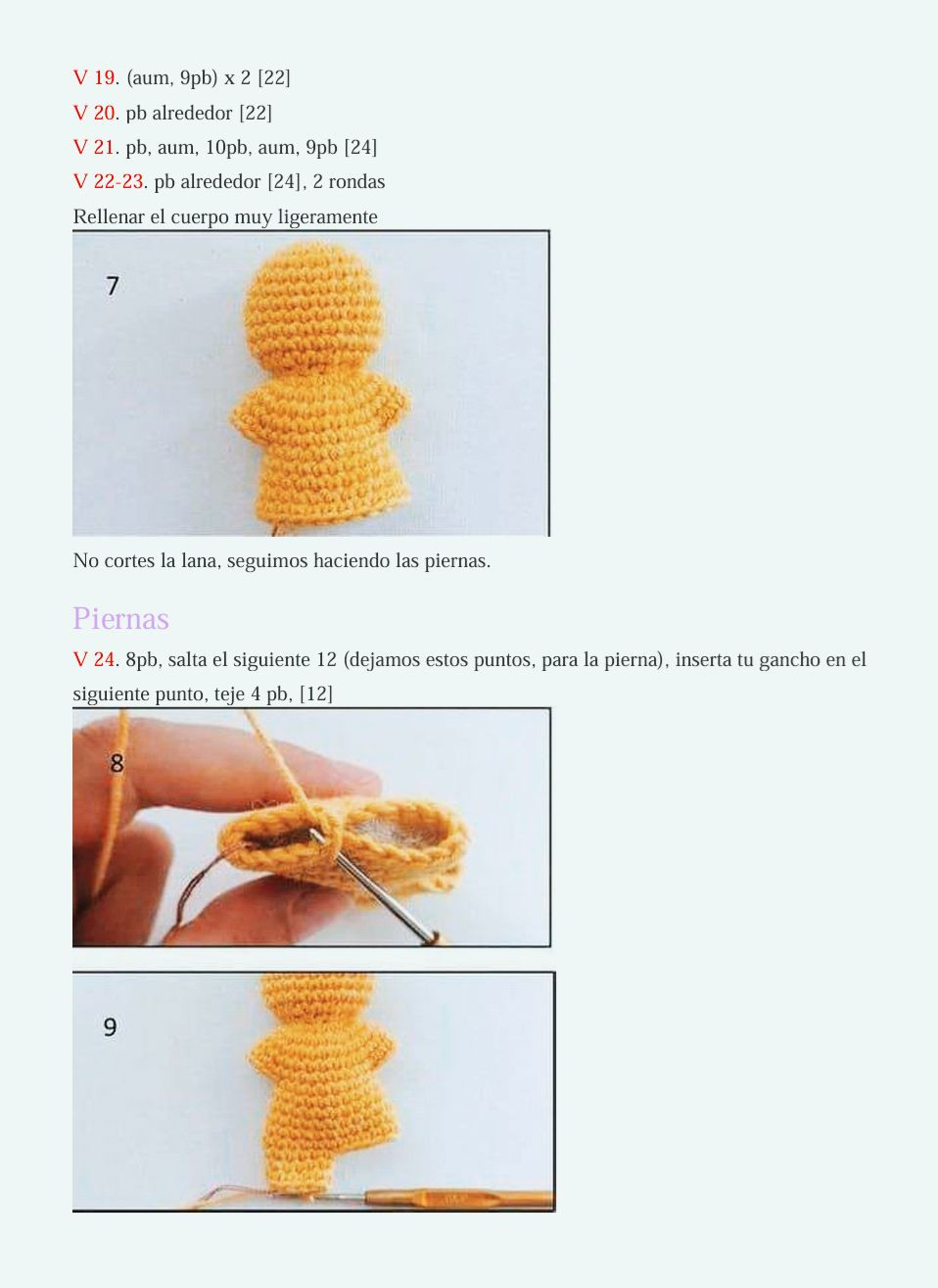 V 19. (aum, 9pb) x 2 [22]
V 20. pb alrededor [22]
V 21. pb, aum, 10pb, aum, 9pb [24]
V 22-23. pb alrededor [24], 2 rondas
Rellenar el cuerpo muy ligeramente

7

No cortes la lana, seguimos haciendo las piernas.

Piernas

V 24. 8pb, salta el siguiente 12 (dejamos estos puntos, para la pierna), inserta tu gancho en el siguiente punto, teje 4 pb, [12]

8

9