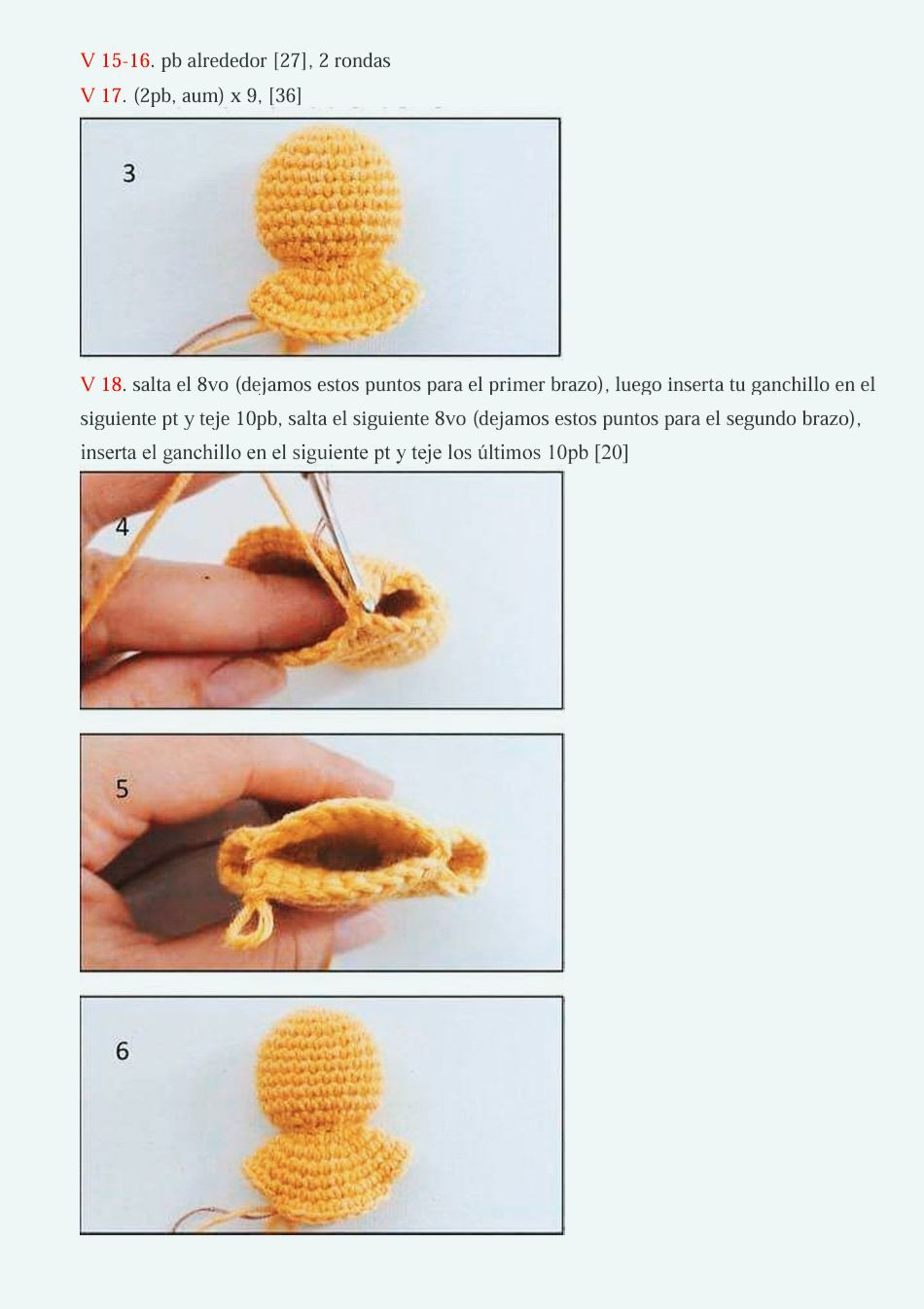 V 15-16. pb alrededor [27], 2 rondas

V 17. (2pb, aum) x 9, [36]

3

V 18. salta el 8vo (dejamos estos puntos para el primer brazo), luego inserta tu ganchillo en el siguiente pt y teje 10pb, salta el siguiente 8vo (dejamos estos puntos para el segundo brazo), inserta el ganchillo en el siguiente pt y teje los últimos 10pb [20]

4

5

6