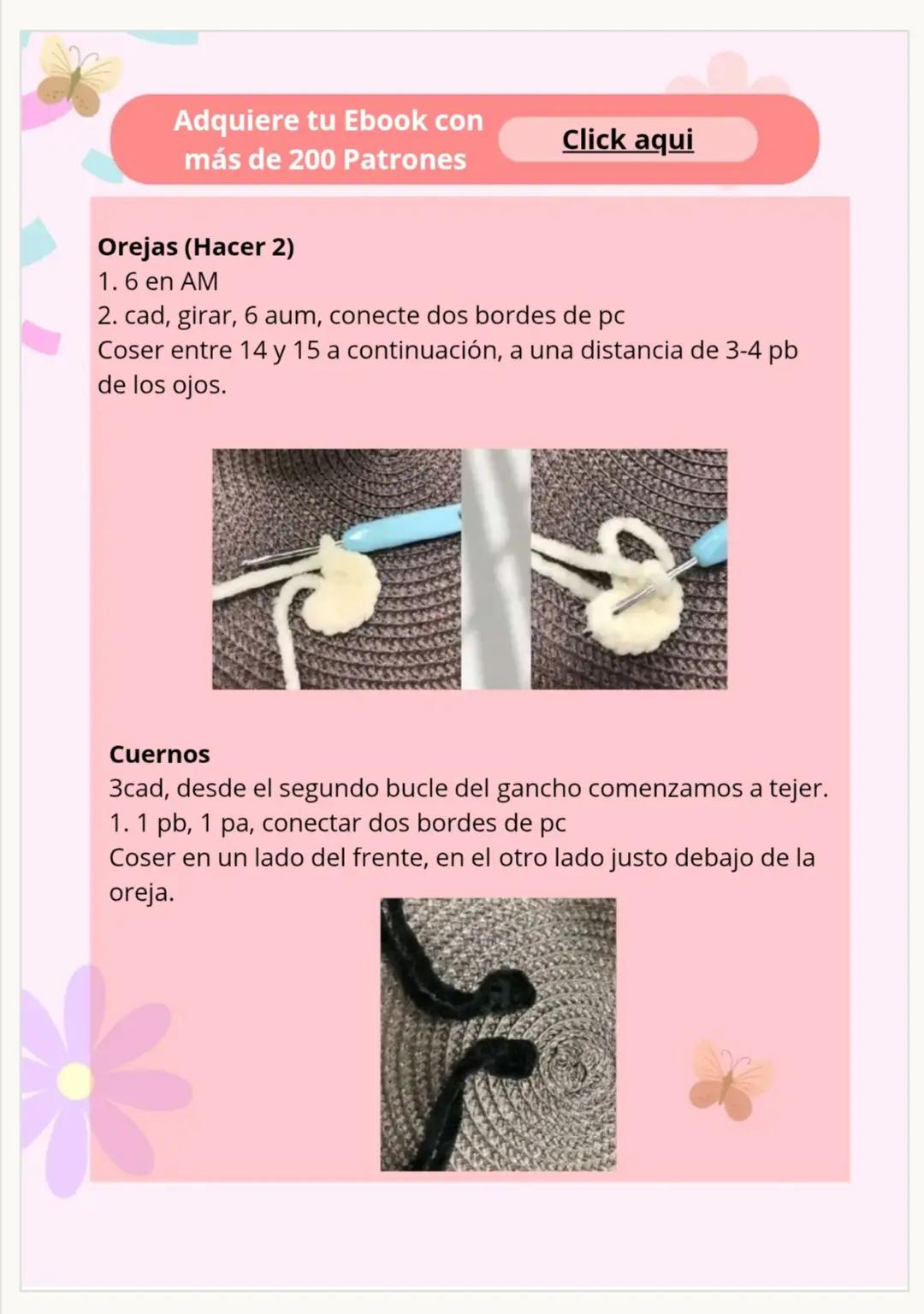 Adquiere tu Ebook con más de 200 Patrones

Click aqui

**Orejas (Hacer 2)**
1. 6 en AM
2. cad, girar, 6 aum, conecte dos bordes de pc
Coser entre 14 y 15 a continuación, a una distancia de 3-4 pb de los ojos.

**Cuernos**
3cad, desde el segundo bucle del gancho comenzamos a tejer.
1. 1 pb, 1 pa, conectar dos bordes de pc
Coser en un lado del frente, en el otro lado justo debajo de la oreja.