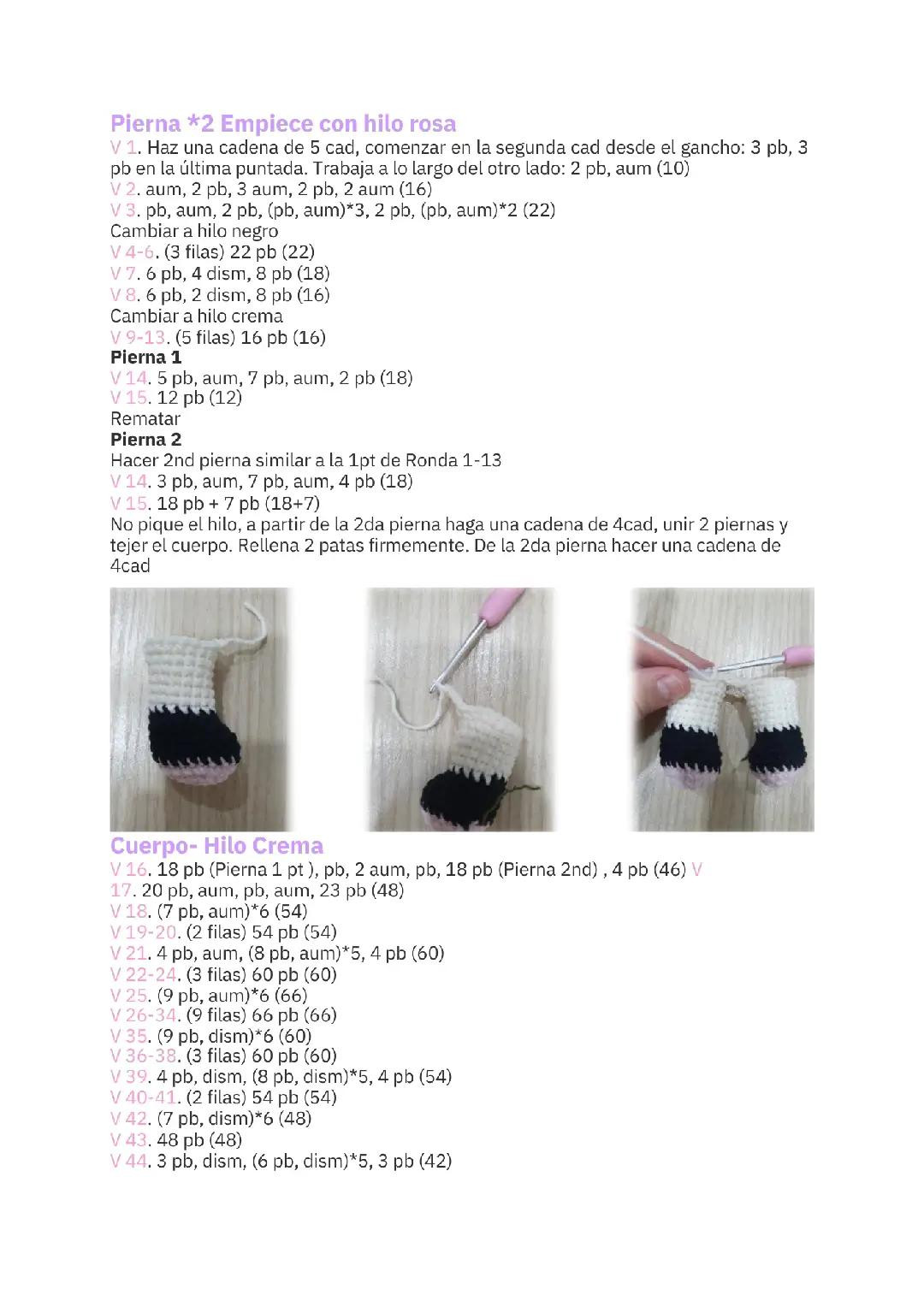 Pierna *2 Empiece con hilo rosa
V 1. Haz una cadena de 5 cad, comenzar en la segunda cad desde el gancho: 3 pb, 3 pb en la última puntada. Trabaja a lo largo del otro lado: 2 pb, aum (10)
V 2. aum, 2 pb, 3 aum, 2 pb, 2 aum (16)
V 3. pb, aum, 2 pb, (pb, aum)*3, 2 pb, (pb, aum)*2 (22)
Cambiar a hilo negro
V 4-6. (3 filas) 22 pb (22)
V 7. 6 pb, 4 dism, 8 pb (18)
V 8. 6 pb, 2 dism, 8 pb (16)
Cambiar a hilo crema
V 9-13. (5 filas) 16 pb (16)
Pierna 1
V 14. 5 pb, aum, 7 pb, aum, 2 pb (18)
V 15. 12 pb (12)
Rematar
Pierna 2
Hacer 2nd pierna similar a la 1pt de Ronda 1-13
V 14. 3 pb, aum, 7 pb, aum, 4 pb (18)
V 15. 18 pb + 7 pb (18+7)
No pique el hilo, a partir de la 2da pierna haga una cadena de 4cad, unir 2 piernas y tejer el cuerpo. Rellena 2 patas firmemente. De la 2da pierna hacer una cadena de 4cad

Cuerpo- Hilo Crema
V 16. 18 pb (Pierna 1 pt ), pb, 2 aum, pb, 18 pb (Pierna 2nd) , 4 pb (46) V 17. 20 pb, aum, pb, aum, 23 pb (48)
V 18. (7 pb, aum)*6 (54)
V 19-20. (2 filas) 54 pb (54)
V 21. 4 pb, aum, (8 pb, aum)*5, 4 pb (60)
V 22-24. (3 filas) 60 pb (60)
V 25. (9 pb, aum)*6 (66)
V 26-34. (9 filas) 66 pb (66)
V 35. (9 pb, dism)*6 (60)
V 36-38. (3 filas) 60 pb (60)
V 39. 4 pb, dism, (8 pb, dism)*5, 4 pb (54)
V 40-41. (2 filas) 54 pb (54)
V 42. (7 pb, dism)*6 (48)
V 43. 48 pb (48)
V 44. 3 pb, dism, (6 pb, dism)*5, 3 pb (42)