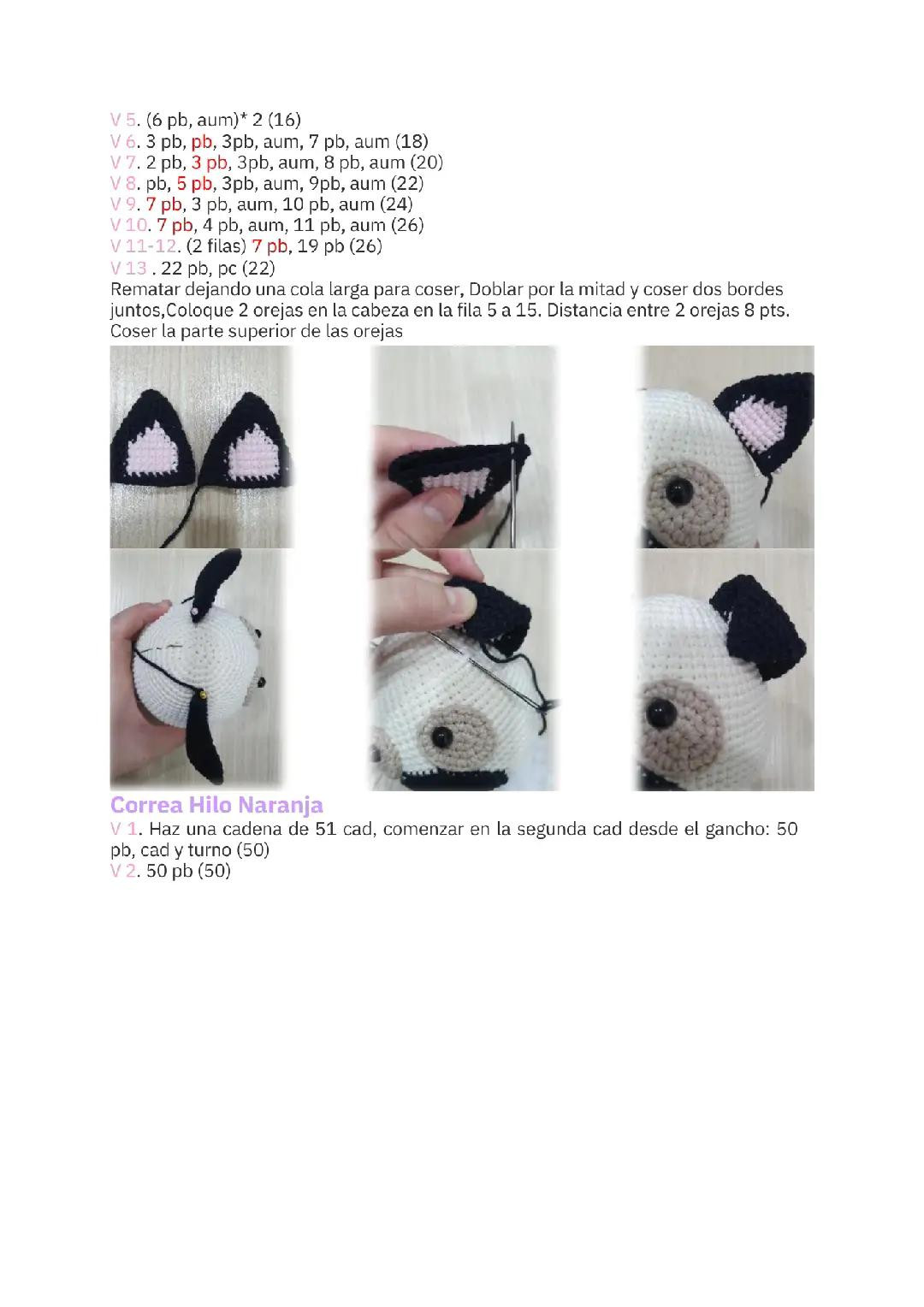 V 5. (6 pb, aum)* 2 (16)
V 6. 3 pb, pb, 3pb, aum, 7 pb, aum (18)
V 7. 2 pb, 3 pb, 3pb, aum, 8 pb, aum (20)
V 8. pb, 5 pb, 3pb, aum, 9pb, aum (22)
V 9. 7 pb, 3 pb, aum, 10 pb, aum (24)
V 10. 7 pb, 4 pb, aum, 11 pb, aum (26)
V 11-12. (2 filas) 7 pb, 19 pb (26)
V 13 . 22 pb, pc (22)
Rematar dejando una cola larga para coser, Doblar por la mitad y coser dos bordes juntos,Coloque 2 orejas en la cabeza en la fila 5 a 15. Distancia entre 2 orejas 8 pts. Coser la parte superior de las orejas

Correa Hilo Naranja
V 1. Haz una cadena de 51 cad, comenzar en la segunda cad desde el gancho: 50 pb, cad y turno (50)
V 2. 50 pb (50)