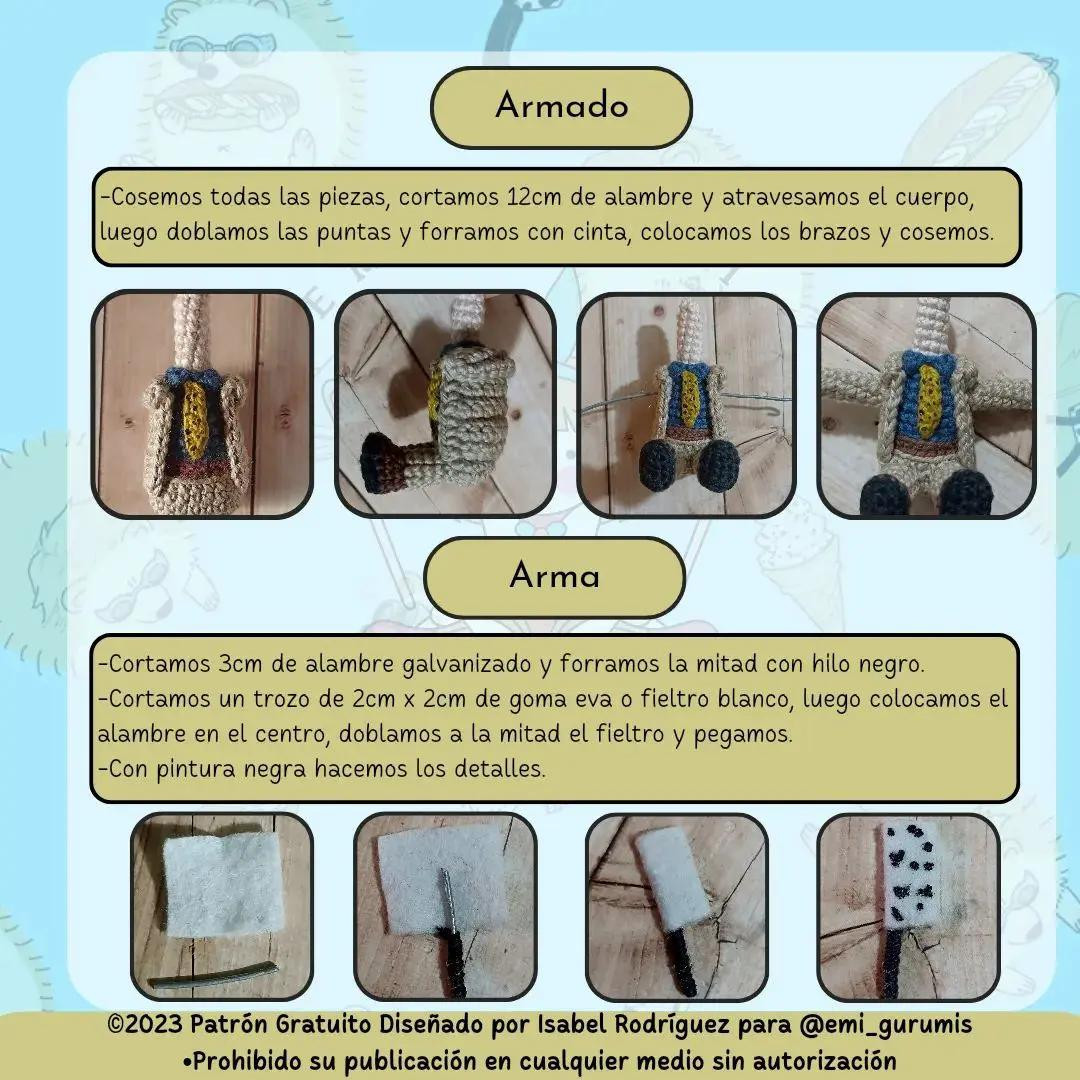 Armado

-Cosemos todas las piezas, cortamos 12cm de alambre y atravesamos el cuerpo, luego doblamos las puntas y forramos con cinta, colocamos los brazos y cosemos.

Arma

-Cortamos 3cm de alambre galvanizado y forramos la mitad con hilo negro.
-Cortamos un trozo de 2cm x 2cm de goma eva o fieltro blanco, luego colocamos el alambre en el centro, doblamos a la mitad el fieltro y pegamos.
-Con pintura negra hacemos los detalles.

©2023 Patrón Gratuito Diseñado por Isabel Rodríguez para @emi_gurumis
•Prohibido su publicación en cualquier medio sin autorización