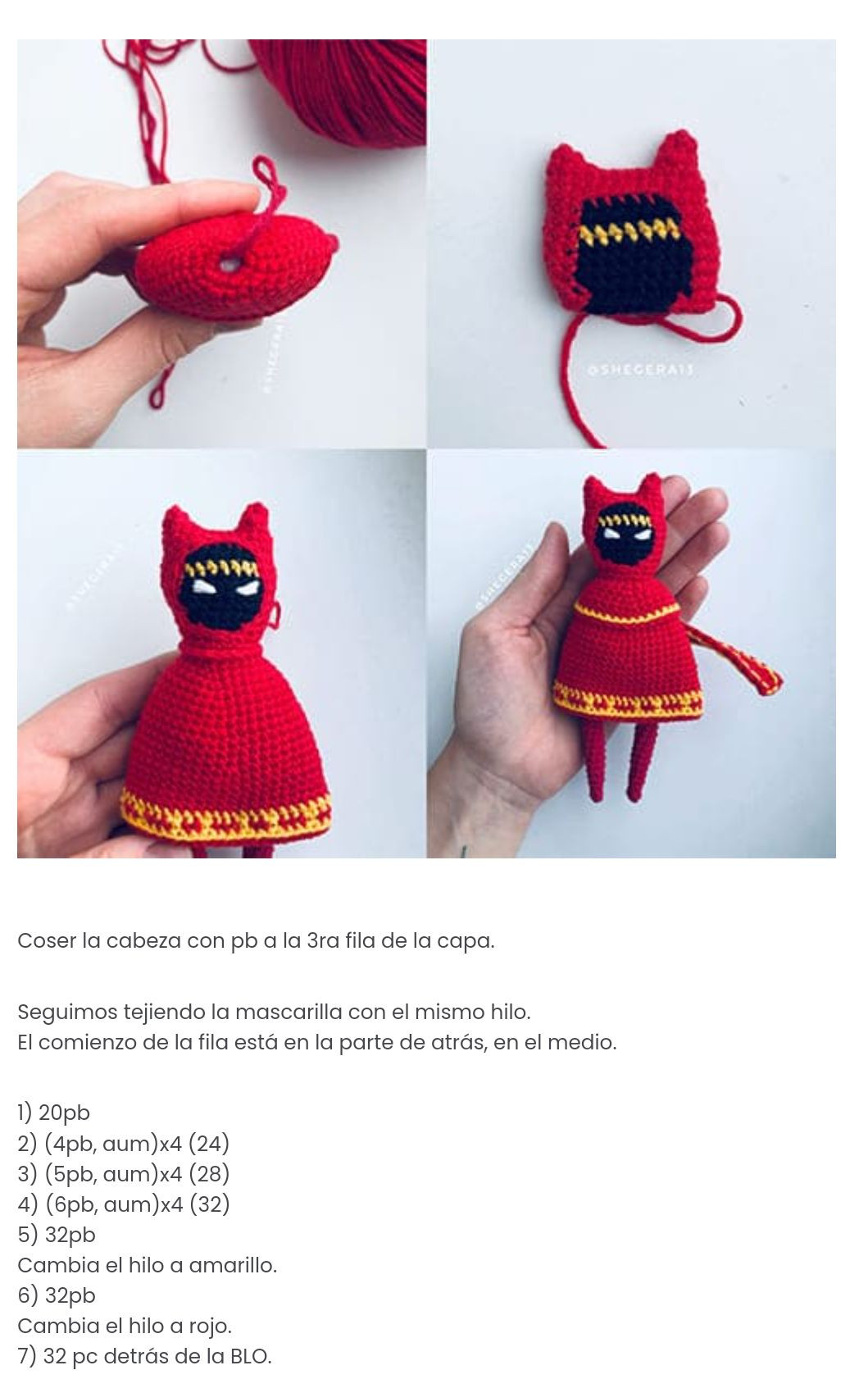 @SHEGERA13

@SHEGERA13

@SHEGERA13

@SHEGERA13

Coser la cabeza con pb a la 3ra fila de la capa.

Seguimos tejiendo la mascarilla con el mismo hilo.
El comienzo de la fila está en la parte de atrás, en el medio.

1) 20pb
2) (4pb, aum)x4 (24)
3) (5pb, aum)x4 (28)
4) (6pb, aum)x4 (32)
5) 32pb
Cambia el hilo a amarillo.
6) 32pb
Cambia el hilo a rojo.
7) 32 pc detrás de la BLO.