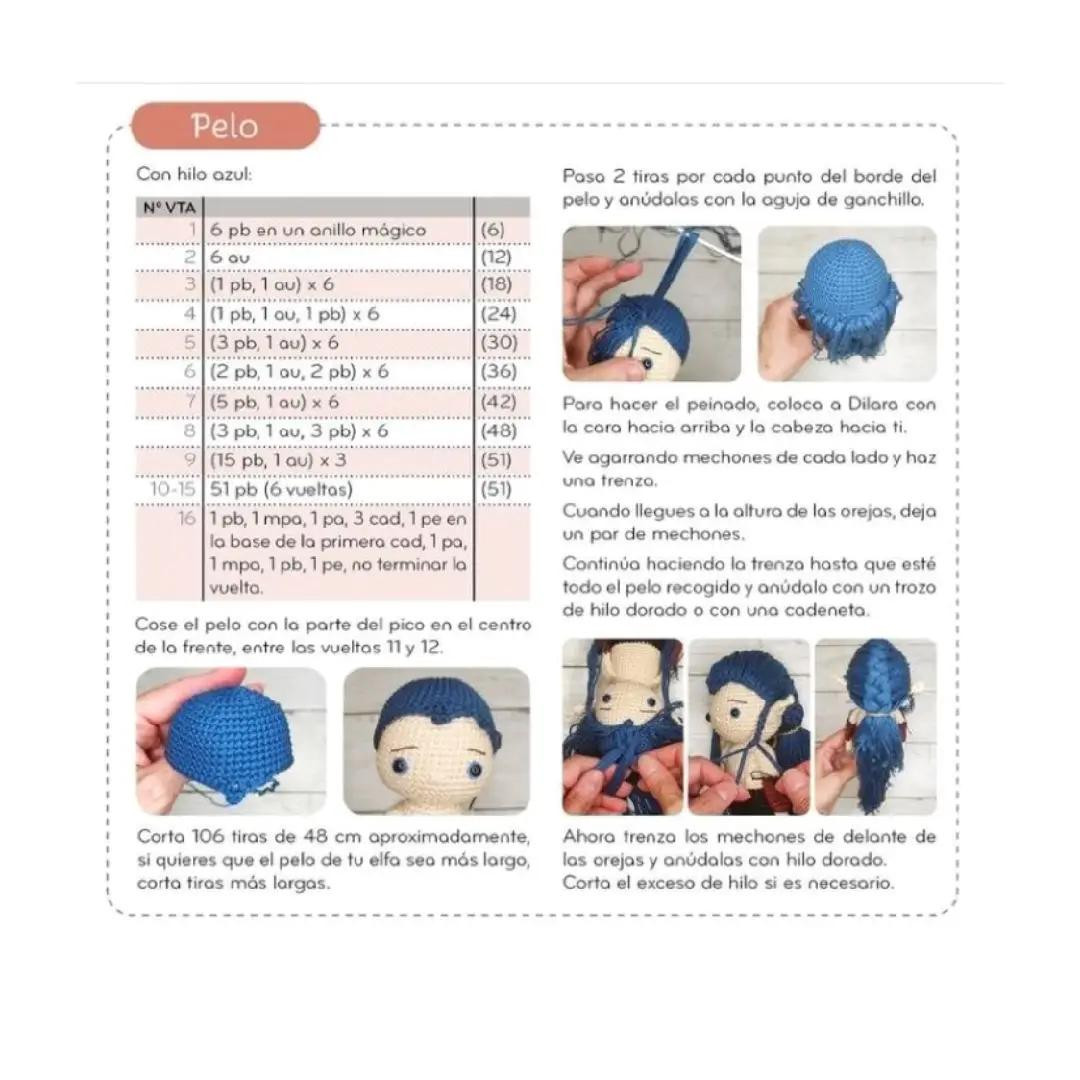 Pelo

Con hilo azul:

| Nº VTA | | |
|---|---|---|
| 1 | 6 pb en un anillo mágico | (6) |
| 2 | 6 au | (12) |
| 3 | (1 pb, 1 au) x 6 | (18) |
| 4 | (1 pb, 1 au, 1 pb) x 6 | (24) |
| 5 | (3 pb, 1 au) x 6 | (30) |
| 6 | (2 pb, 1 au, 2 pb) x 6 | (36) |
| 7 | (5 pb, 1 au) x 6 | (42) |
| 8 | (3 pb, 1 au, 3 pb) x 6 | (48) |
| 9 | (15 pb, 1 au) x 3 | (51) |
| 10-15 | 51 pb (6 vueltas) | (51) |
| 16 | 1 pb, 1 mpa, 1 pa, 3 cad, 1 pe en la base de la primera cad, 1 pa, 1 mpa, 1 pb, 1 pe, no terminar la vuelta. | |

Cose el pelo con la parte del pico en el centro de la frente, entre las vueltas 11 y 12.

Corta 106 tiras de 48 cm aproximadamente, si quieres que el pelo de tu elfa sea más largo, corta tiras más largas.

Pasa 2 tiras por cada punto del borde del pelo y anúdalas con la aguja de ganchillo.

Para hacer el peinado, coloca a Dilara con la cara hacia arriba y la cabeza hacia ti.

Ve agarrando mechones de cada lado y haz una trenza.

Cuando llegues a la altura de las orejas, deja un par de mechones.

Continúa haciendo la trenza hasta que esté todo el pelo recogido y anúdalo con un trozo de hilo dorado o con una cadeneta.

Ahora trenza los mechones de delante de las orejas y anúdalas con hilo dorado.
Corta el exceso de hilo si es necesario.