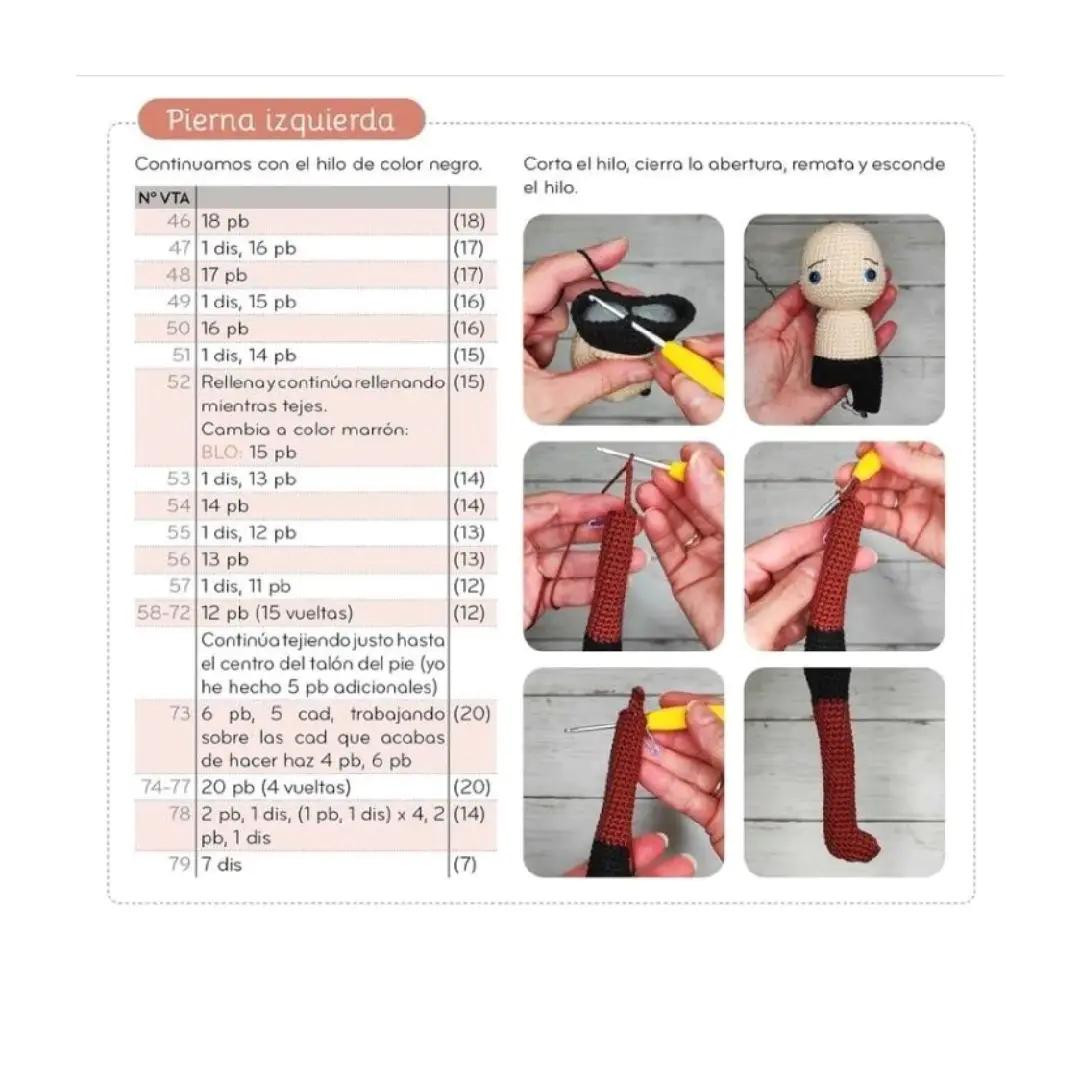 Pierna izquierda

Continuamos con el hilo de color negro.

| Nº VTA | | |
|---|---|---|
| 46 | 18 pb | (18) |
| 47 | 1 dis, 16 pb | (17) |
| 48 | 17 pb | (17) |
| 49 | 1 dis, 15 pb | (16) |
| 50 | 16 pb | (16) |
| 51 | 1 dis, 14 pb | (15) |
| 52 | Rellena y continúa rellenando mientras tejes. Cambia a color marrón: BLO: 15 pb | (15) |
| 53 | 1 dis, 13 pb | (14) |
| 54 | 14 pb | (14) |
| 55 | 1 dis, 12 pb | (13) |
| 56 | 13 pb | (13) |
| 57 | 1 dis, 11 pb | (12) |
| 58-72 | 12 pb (15 vueltas) | (12) |
| | Continúa tejiendo justo hasta el centro del talón del pie (yo he hecho 5 pb adicionales) | |
| 73 | 6 pb, 5 cad, trabajando sobre las cad que acabas de hacer haz 4 pb, 6 pb | (20) |
| 74-77 | 20 pb (4 vueltas) | (20) |
| 78 | 2 pb, 1 dis, (1 pb, 1 dis) x 4, 2 pb, 1 dis | (14) |
| 79 | 7 dis | (7) |

Corta el hilo, cierra la abertura, remata y esconde el hilo.