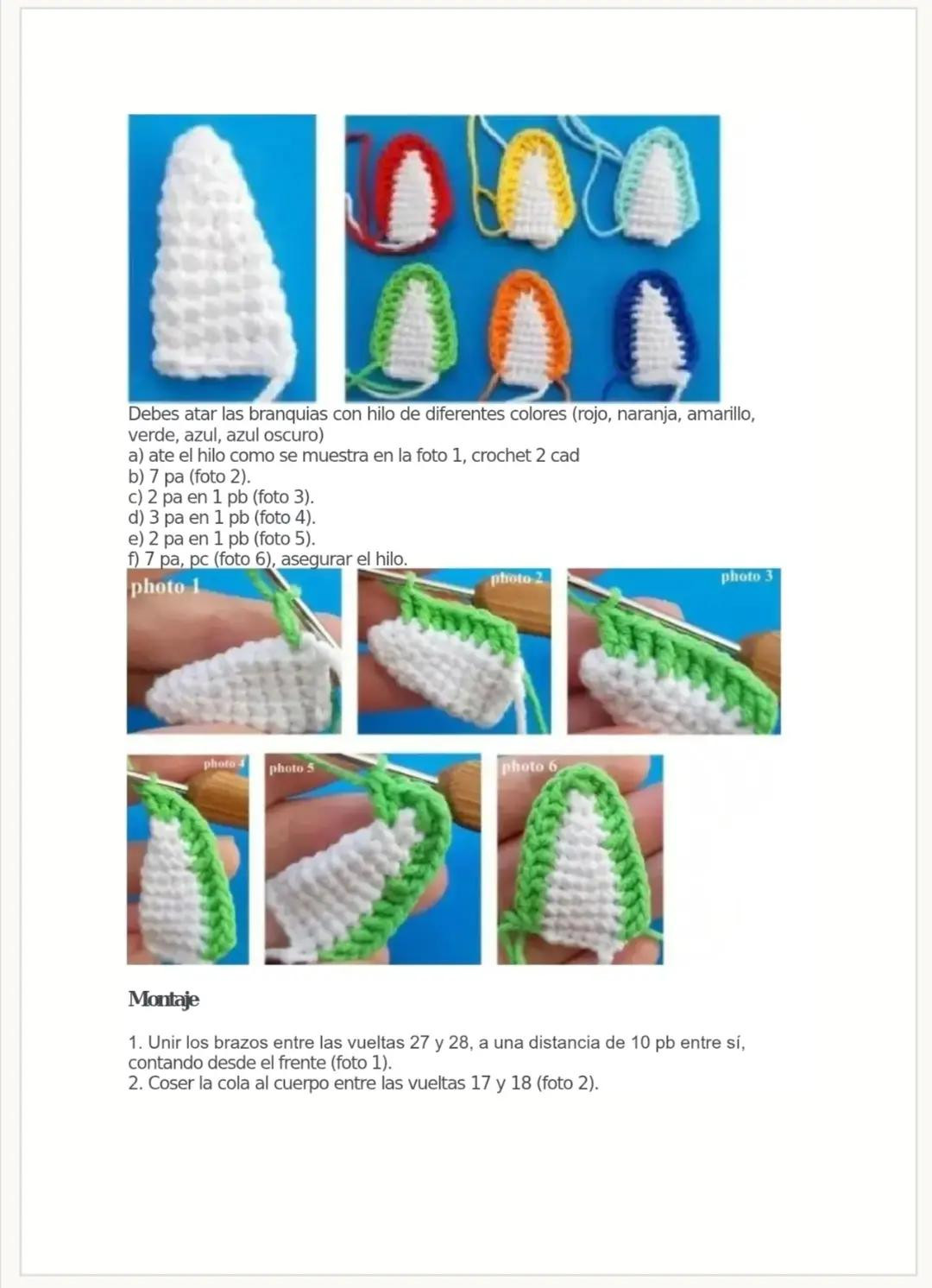 Debes atar las branquias con hilo de diferentes colores (rojo, naranja, amarillo, verde, azul, azul oscuro)
a) ate el hilo como se muestra en la foto 1, crochet 2 cad
b) 7 pa (foto 2).
c) 2 pa en 1 pb (foto 3).
d) 3 pa en 1 pb (foto 4).
e) 2 pa en 1 pb (foto 5).
f) 7 pa, pc (foto 6), asegurar el hilo.

photo 1

photo 2

photo 3

photo 4

photo 5

photo 6

Montaje

1. Unir los brazos entre las vueltas 27 y 28, a una distancia de 10 pb entre sí, contando desde el frente (foto 1).
2. Coser la cola al cuerpo entre las vueltas 17 y 18 (foto 2).