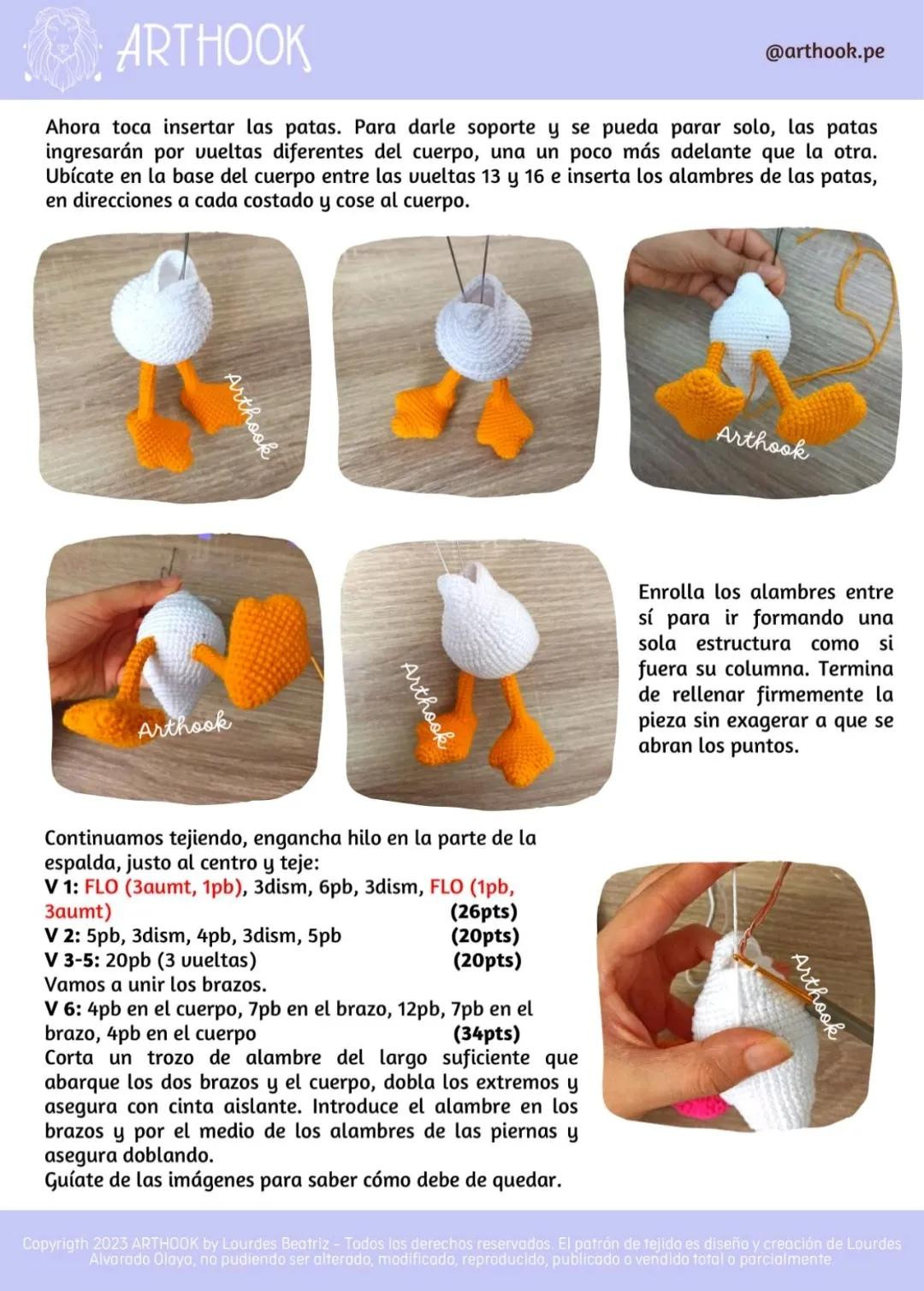 ARTHOOK

@arthook.pe

Ahora toca insertar las patas. Para darle soporte y se pueda parar solo, las patas ingresarán por vueltas diferentes del cuerpo, una un poco más adelante que la otra. Ubícate en la base del cuerpo entre las vueltas 13 y 16 e inserta los alambres de las patas, en direcciones a cada costado y cose al cuerpo.

Arthook

Arthook

Arthook

Arthook

Enrolla los alambres entre sí para ir formando una sola estructura como si fuera su columna. Termina de rellenar firmemente la pieza sin exagerar a que se abran los puntos.

Continuamos tejiendo, engancha hilo en la parte de la espalda, justo al centro y teje:
V 1: FLO (3aumt, 1pb), 3dism, 6pb, 3dism, FLO (1pb, 3aumt) (26pts)
V 2: 5pb, 3dism, 4pb, 3dism, 5pb (20pts)
V 3-5: 20pb (3 vueltas) (20pts)
Vamos a unir los brazos.
V 6: 4pb en el cuerpo, 7pb en el brazo, 12pb, 7pb en el brazo, 4pb en el cuerpo (34pts)
Corta un trozo de alambre del largo suficiente que abarque los dos brazos y el cuerpo, dobla los extremos y asegura con cinta aislante. Introduce el alambre en los brazos y por el medio de los alambres de las piernas y asegura doblando.
Guíate de las imágenes para saber cómo debe de quedar.

Arthook

Copyrigth 2023 ARTHOOK by Lourdes Beatriz - Todos los derechos reservados. El patrón de tejido es diseño y creación de Lourdes Alvarado Olaya, no pudiendo ser alterado, modificado, reproducido, publicado o vendido total o parcialmente.