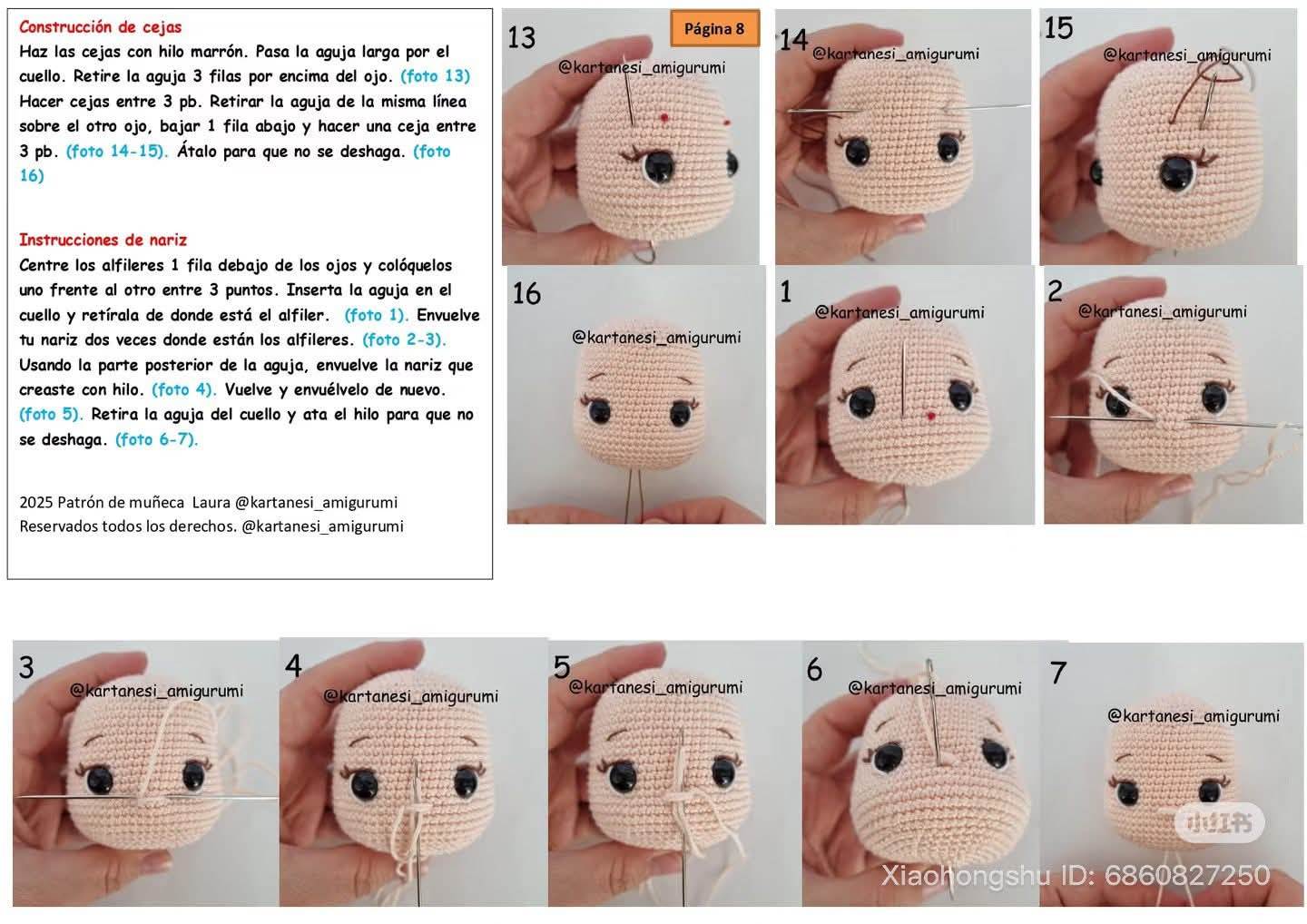 Construcción de cejas
Haz las cejas con hilo marrón. Pasa la aguja larga por el cuello. Retire la aguja 3 filas por encima del ojo. (foto 13) Hacer cejas entre 3 pb. Retirar la aguja de la misma línea sobre el otro ojo, bajar 1 fila abajo y hacer una ceja entre 3 pb. (foto 14-15). Átalo para que no se deshaga. (foto 16)

Instrucciones de nariz
Centre los alfileres 1 fila debajo de los ojos y colóquelos uno frente al otro entre 3 puntos. Inserta la aguja en el cuello y retírala de donde está el alfiler. (foto 1). Envuelve tu nariz dos veces donde están los alfileres. (foto 2-3). Usando la parte posterior de la aguja, envuelve la nariz que creaste con hilo. (foto 4). Vuelve y envuélvelo de nuevo. (foto 5). Retira la aguja del cuello y ata el hilo para que no se deshaga. (foto 6-7).

2025 Patrón de muñeca Laura @kartanesi_amigurumi
Reservados todos los derechos. @kartanesi_amigurumi

Página 8

13 @kartanesi_amigurumi
14 @kartanesi_amigurumi
15 @kartanesi_amigurumi
16 @kartanesi_amigurumi
1 @kartanesi_amigurumi
2 @kartanesi_amigurumi
3 @kartanesi_amigurumi
4 @kartanesi_amigurumi
5 @kartanesi_amigurumi
6 @kartanesi_amigurumi
7 @kartanesi_amigurumi

小红书
Xiaohongshu ID: 6860827250