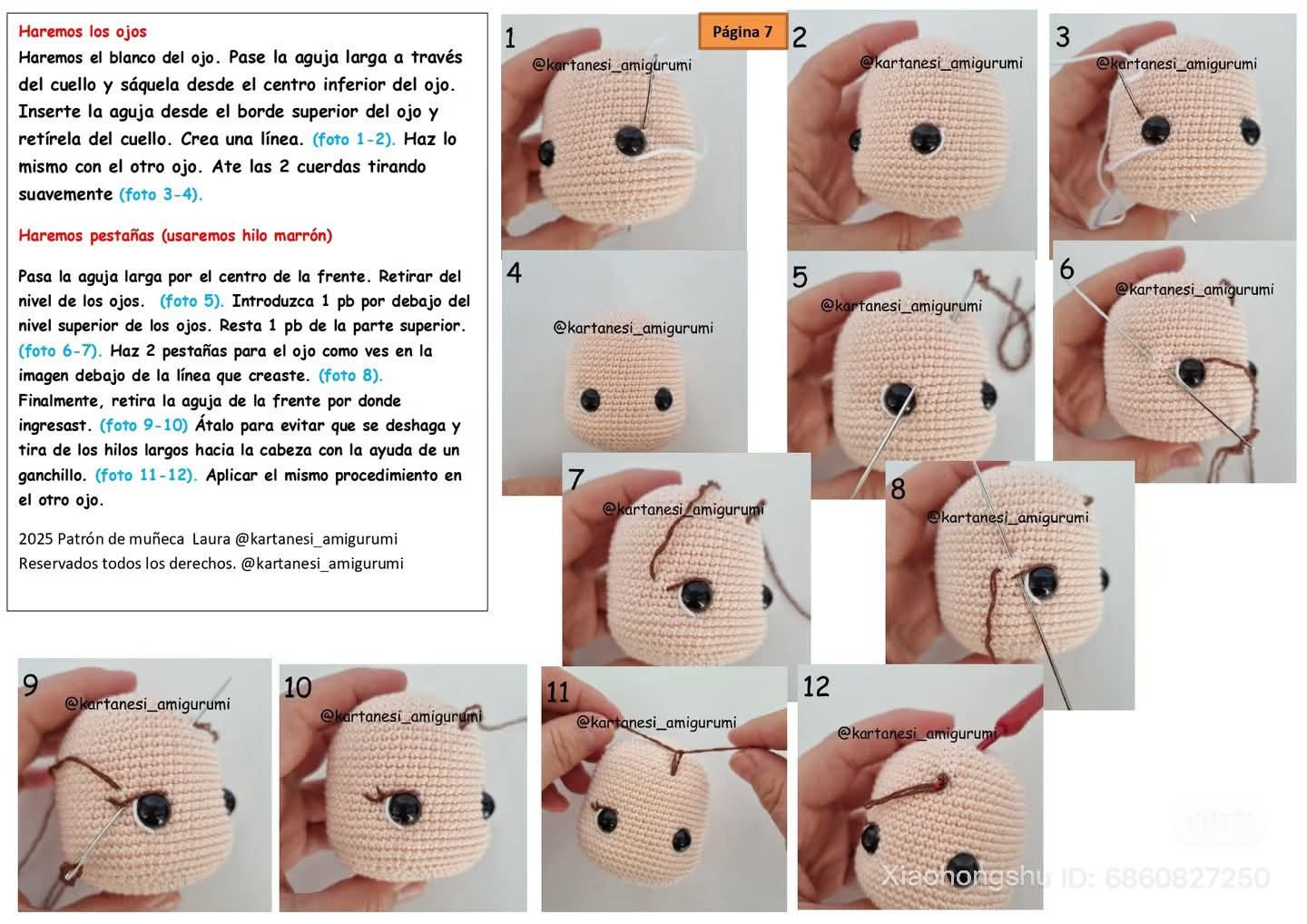 Haremos los ojos

Haremos el blanco del ojo. Pase la aguja larga a través del cuello y sáquela desde el centro inferior del ojo. Inserte la aguja desde el borde superior del ojo y retírela del cuello. Crea una línea. (foto 1-2). Haz lo mismo con el otro ojo. Ate las 2 cuerdas tirando suavemente (foto 3-4).

Haremos pestañas (usaremos hilo marrón)

Pasa la aguja larga por el centro de la frente. Retirar del nivel de los ojos. (foto 5). Introduzca 1 pb por debajo del nivel superior de los ojos. Resta 1 pb de la parte superior. (foto 6-7). Haz 2 pestañas para el ojo como ves en la imagen debajo de la línea que creaste. (foto 8). Finalmente, retira la aguja de la frente por donde ingresast. (foto 9-10) Átalo para evitar que se deshaga y tira de los hilos largos hacia la cabeza con la ayuda de un ganchillo. (foto 11-12). Aplicar el mismo procedimiento en el otro ojo.

2025 Patrón de muñeca Laura @kartanesi_amigurumi
Reservados todos los derechos. @kartanesi_amigurumi

Página 7

1 @kartanesi_amigurumi
2 @kartanesi_amigurumi
3 @kartanesi_amigurumi
4 @kartanesi_amigurumi
5 @kartanesi_amigurumi
6 @kartanesi_amigurumi
7 @kartanesi_amigurumi
8 @kartanesi_amigurumi
9 @kartanesi_amigurumi
10 @kartanesi_amigurumi
11 @kartanesi_amigurumi
12 @kartanesi_amigurumi

Xiaohongshu ID: 6860827250