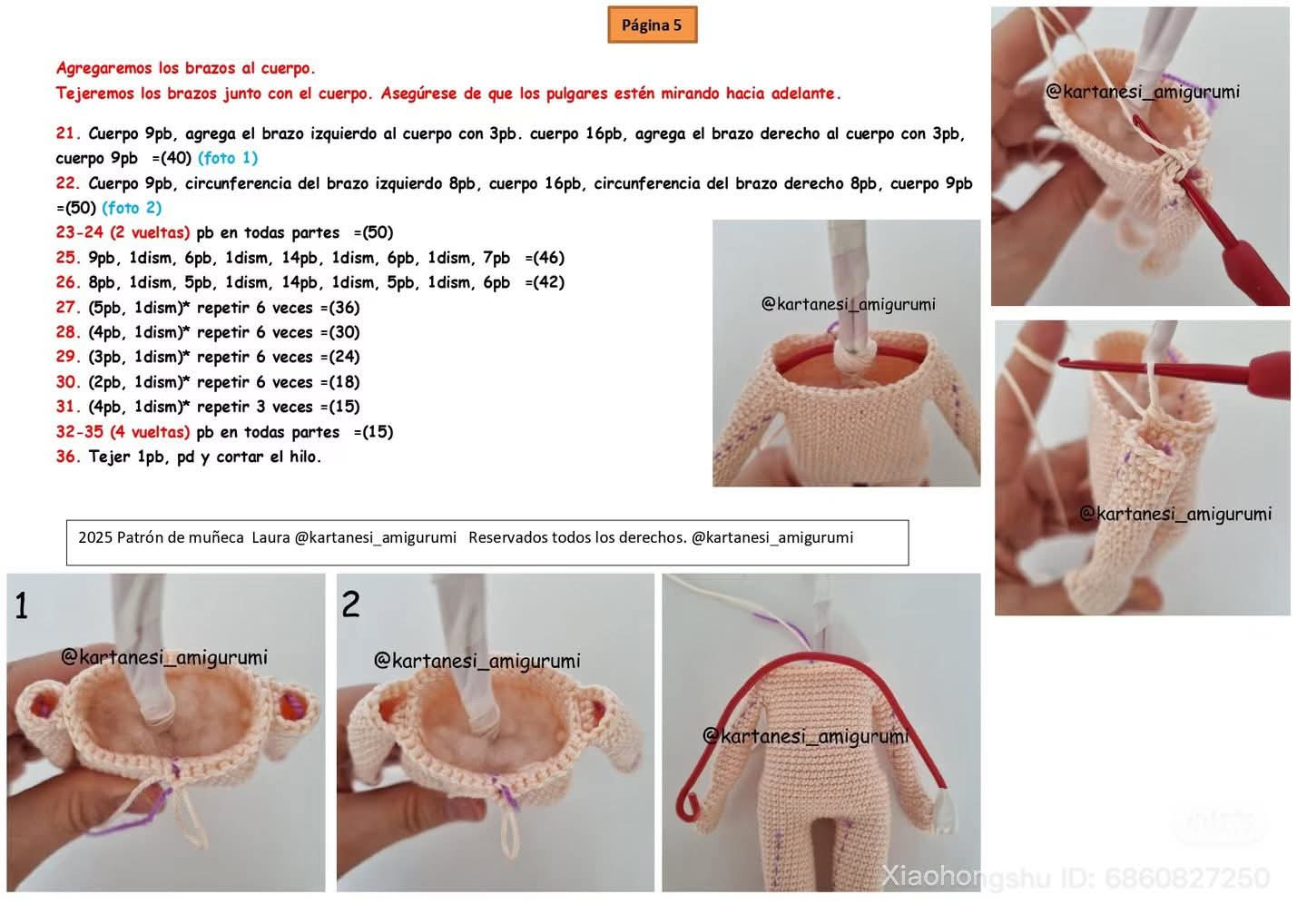 Página 5

Agregaremos los brazos al cuerpo.
Tejeremos los brazos junto con el cuerpo. Asegúrese de que los pulgares estén mirando hacia adelante.

21. Cuerpo 9pb, agrega el brazo izquierdo al cuerpo con 3pb. cuerpo 16pb, agrega el brazo derecho al cuerpo con 3pb, cuerpo 9pb =(40) (foto 1)
22. Cuerpo 9pb, circunferencia del brazo izquierdo 8pb, cuerpo 16pb, circunferencia del brazo derecho 8pb, cuerpo 9pb =(50) (foto 2)
23-24 (2 vueltas) pb en todas partes =(50)
25. 9pb, 1dism, 6pb, 1dism, 14pb, 1dism, 6pb, 1dism, 7pb =(46)
26. 8pb, 1dism, 5pb, 1dism, 14pb, 1dism, 5pb, 1dism, 6pb =(42)
27. (5pb, 1dism)* repetir 6 veces =(36)
28. (4pb, 1dism)* repetir 6 veces =(30)
29. (3pb, 1dism)* repetir 6 veces =(24)
30. (2pb, 1dism)* repetir 6 veces =(18)
31. (4pb, 1dism)* repetir 3 veces =(15)
32-35 (4 vueltas) pb en todas partes =(15)
36. Tejer 1pb, pd y cortar el hilo.

@kartanesi_amigurumi

@kartanesi_amigurumi

@kartanesi_amigurumi

2025 Patrón de muñeca Laura @kartanesi_amigurumi Reservados todos los derechos. @kartanesi_amigurumi

1
@kartanesi_amigurumi

2
@kartanesi_amigurumi

@kartanesi_amigurumi

Xiaohongshu ID: 6860827250