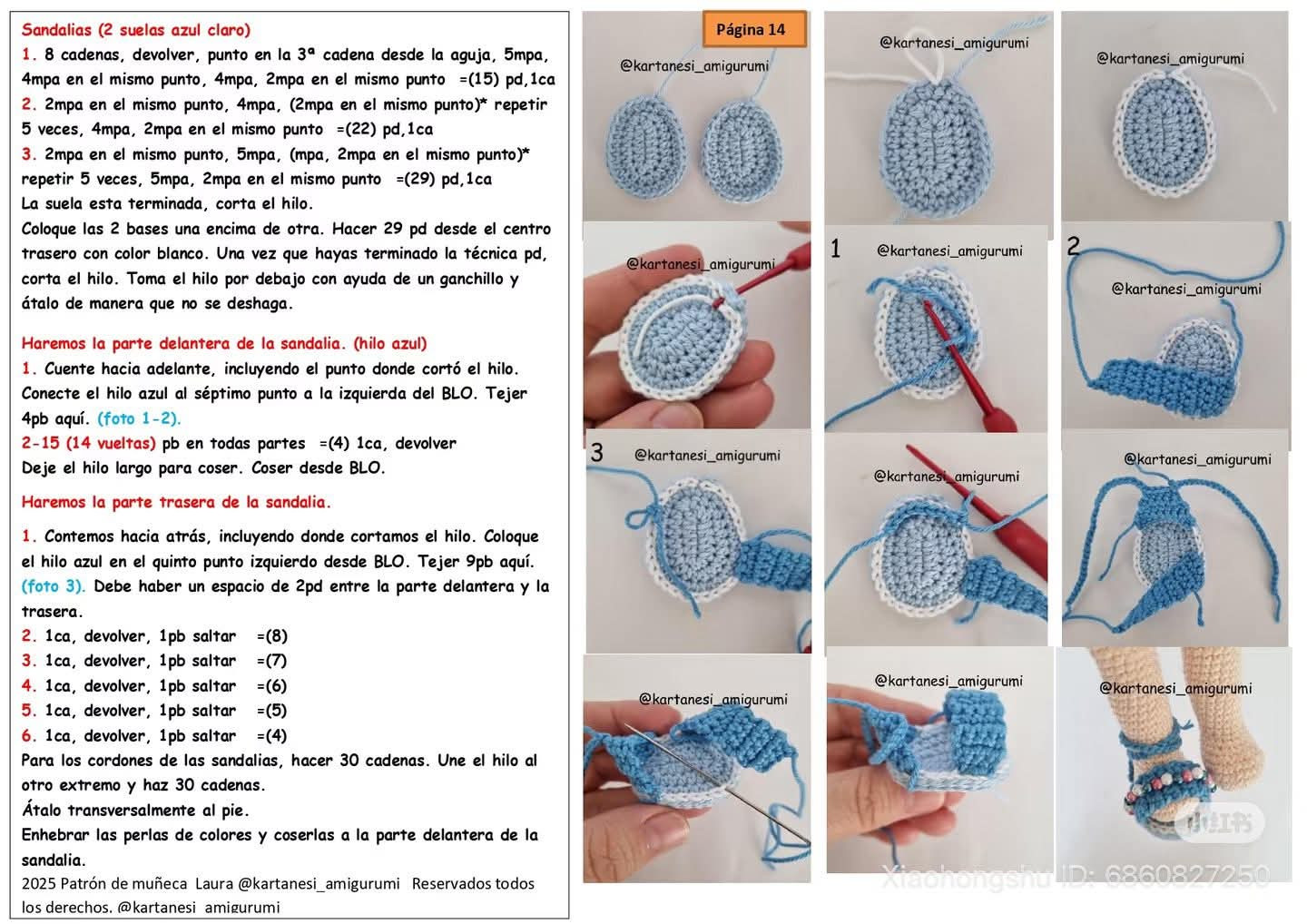 Sandalias (2 suelas azul claro)
1. 8 cadenas, devolver, punto en la 3ª cadena desde la aguja, 5mpa, 4mpa en el mismo punto, 4mpa, 2mpa en el mismo punto =(15) pd,1ca
2. 2mpa en el mismo punto, 4mpa, (2mpa en el mismo punto)* repetir 5 veces, 4mpa, 2mpa en el mismo punto =(22) pd,1ca
3. 2mpa en el mismo punto, 5mpa, (mpa, 2mpa en el mismo punto)* repetir 5 veces, 5mpa, 2mpa en el mismo punto =(29) pd,1ca
La suela esta terminada, corta el hilo.
Coloque las 2 bases una encima de otra. Hacer 29 pd desde el centro trasero con color blanco. Una vez que hayas terminado la técnica pd, corta el hilo. Toma el hilo por debajo con ayuda de un ganchillo y átalo de manera que no se deshaga.

Haremos la parte delantera de la sandalia. (hilo azul)
1. Cuente hacia adelante, incluyendo el punto donde cortó el hilo. Conecte el hilo azul al séptimo punto a la izquierda del BLO. Tejer 4pb aquí. (foto 1-2).
2-15 (14 vueltas) pb en todas partes =(4) 1ca, devolver
Deje el hilo largo para coser. Coser desde BLO.

Haremos la parte trasera de la sandalia.

1. Contemos hacia atrás, incluyendo donde cortamos el hilo. Coloque el hilo azul en el quinto punto izquierdo desde BLO. Tejer 9pb aquí. (foto 3). Debe haber un espacio de 2pd entre la parte delantera y la trasera.
2. 1ca, devolver, 1pb saltar =(8)
3. 1ca, devolver, 1pb saltar =(7)
4. 1ca, devolver, 1pb saltar =(6)
5. 1ca, devolver, 1pb saltar =(5)
6. 1ca, devolver, 1pb saltar =(4)
Para los cordones de las sandalias, hacer 30 cadenas. Une el hilo al otro extremo y haz 30 cadenas.
Átalo transversalmente al pie.
Enhebrar las perlas de colores y coserlas a la parte delantera de la sandalia.
2025 Patrón de muñeca Laura @kartanesi_amigurumi Reservados todos los derechos. @kartanesi_amigurumi

Página 14
@kartanesi_amigurumi
@kartanesi_amigurumi
@kartanesi_amigurumi
@kartanesi_amigurumi
1 @kartanesi_amigurumi
2 @kartanesi_amigurumi
3 @kartanesi_amigurumi
@kartanesi_amigurumi
@kartanesi_amigurumi
@kartanesi_amigurumi
@kartanesi_amigurumi
@kartanesi_amigurumi
小红书
Xiaohongshu ID: 6860827250