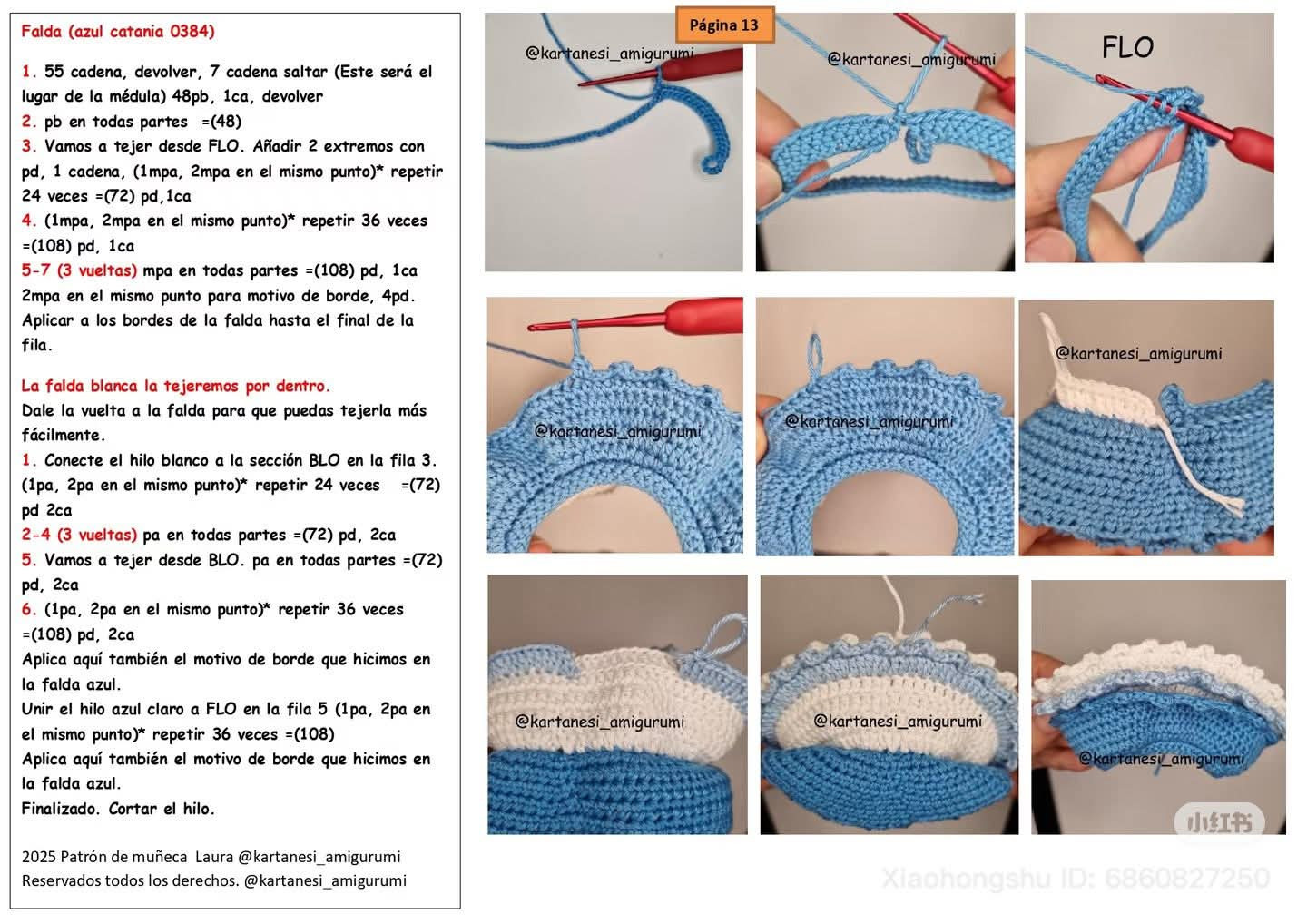 Falda (azul catania 0384)

1. 55 cadena, devolver, 7 cadena saltar (Este será el lugar de la médula) 48pb, 1ca, devolver
2. pb en todas partes =(48)
3. Vamos a tejer desde FLO. Añadir 2 extremos con pd, 1 cadena, (1mpa, 2mpa en el mismo punto)* repetir 24 veces =(72) pd,1ca
4. (1mpa, 2mpa en el mismo punto)* repetir 36 veces =(108) pd, 1ca
5-7 (3 vueltas) mpa en todas partes =(108) pd, 1ca 2mpa en el mismo punto para motivo de borde, 4pd. Aplicar a los bordes de la falda hasta el final de la fila.

La falda blanca la tejeremos por dentro.
Dale la vuelta a la falda para que puedas tejerla más fácilmente.
1. Conecte el hilo blanco a la sección BLO en la fila 3. (1pa, 2pa en el mismo punto)* repetir 24 veces =(72) pd 2ca
2-4 (3 vueltas) pa en todas partes =(72) pd, 2ca
5. Vamos a tejer desde BLO. pa en todas partes =(72) pd, 2ca
6. (1pa, 2pa en el mismo punto)* repetir 36 veces =(108) pd, 2ca
Aplica aquí también el motivo de borde que hicimos en la falda azul.
Unir el hilo azul claro a FLO en la fila 5 (1pa, 2pa en el mismo punto)* repetir 36 veces =(108)
Aplica aquí también el motivo de borde que hicimos en la falda azul.
Finalizado. Cortar el hilo.

2025 Patrón de muñeca Laura @kartanesi_amigurumi
Reservados todos los derechos. @kartanesi_amigurumi

Página 13

@kartanesi_amigurumi
@kartanesi_amigurumi
FLO
@kartanesi_amigurumi
@kartanesi_amigurumi
@kartanesi_amigurumi
@kartanesi_amigurumi
@kartanesi_amigurumi
@kartanesi_amigurumi

小红书
Xiaohongshu ID: 6860827250