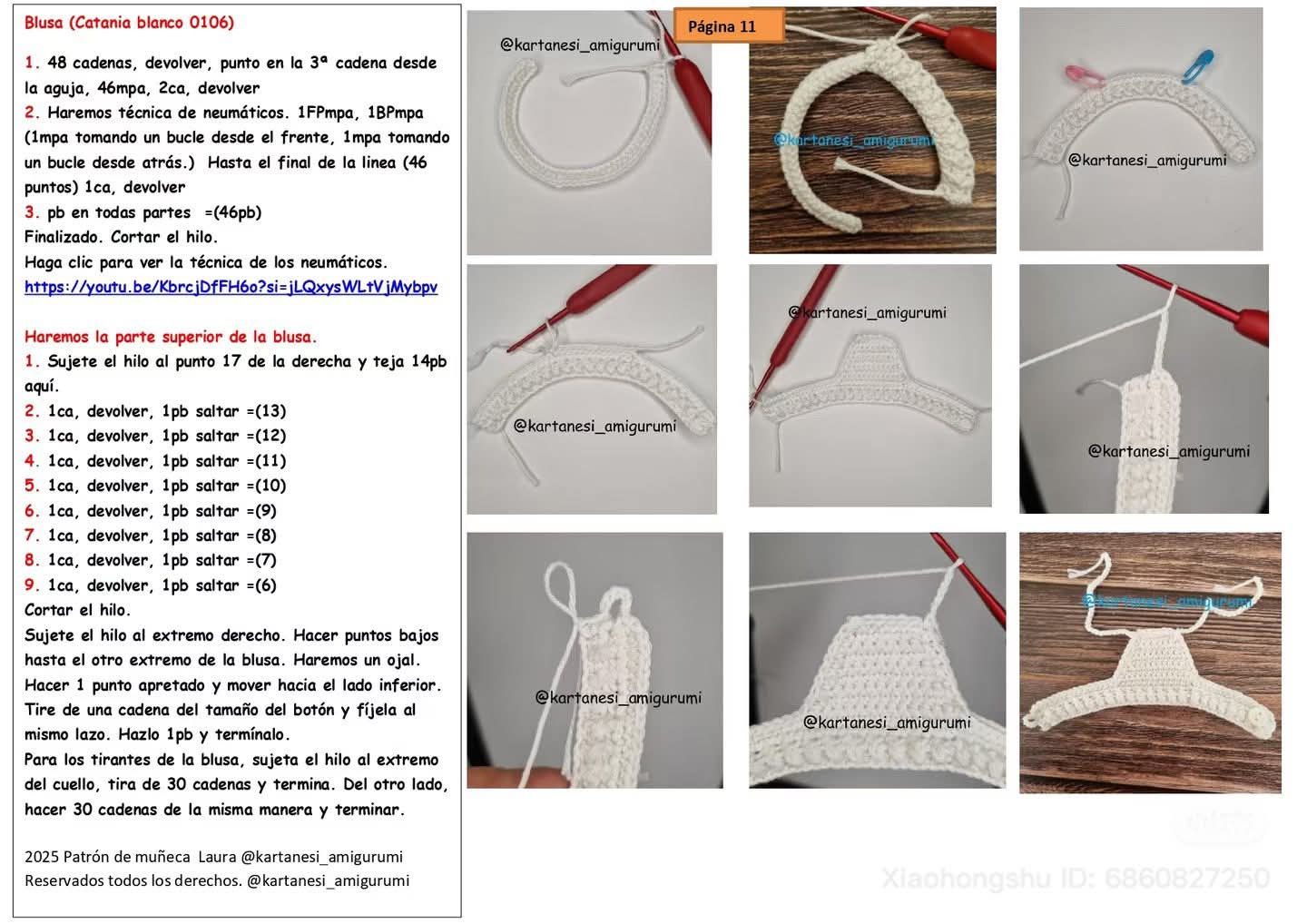 Blusa (Catania blanco 0106)

1. 48 cadenas, devolver, punto en la 3ª cadena desde la aguja, 46mpa, 2ca, devolver
2. Haremos técnica de neumáticos. 1FPmpa, 1BPmpa (1mpa tomando un bucle desde el frente, 1mpa tomando un bucle desde atrás.) Hasta el final de la linea (46 puntos) 1ca, devolver
3. pb en todas partes =(46pb)
Finalizado. Cortar el hilo.
Haga clic para ver la técnica de los neumáticos.
https://youtu.be/KbrcjDfFH6o?si=jLQxysWLtVjMybpv

Haremos la parte superior de la blusa.
1. Sujete el hilo al punto 17 de la derecha y teja 14pb aquí.
2. 1ca, devolver, 1pb saltar =(13)
3. 1ca, devolver, 1pb saltar =(12)
4. 1ca, devolver, 1pb saltar =(11)
5. 1ca, devolver, 1pb saltar =(10)
6. 1ca, devolver, 1pb saltar =(9)
7. 1ca, devolver, 1pb saltar =(8)
8. 1ca, devolver, 1pb saltar =(7)
9. 1ca, devolver, 1pb saltar =(6)
Cortar el hilo.
Sujete el hilo al extremo derecho. Hacer puntos bajos hasta el otro extremo de la blusa. Haremos un ojal.
Hacer 1 punto apretado y mover hacia el lado inferior.
Tire de una cadena del tamaño del botón y fíjela al mismo lazo. Hazlo 1pb y termínalo.
Para los tirantes de la blusa, sujeta el hilo al extremo del cuello, tira de 30 cadenas y termina. Del otro lado, hacer 30 cadenas de la misma manera y terminar.

2025 Patrón de muñeca Laura @kartanesi_amigurumi
Reservados todos los derechos. @kartanesi_amigurumi

Página 11

@kartanesi_amigurumi
@kartanesi_amigurumi
@kartanesi_amigurumi
@kartanesi_amigurumi
@kartanesi_amigurumi
@kartanesi_amigurumi
@kartanesi_amigurumi
@kartanesi_amigurumi
@kartanesi_amigurumi

Xiaohongshu ID: 6860827250