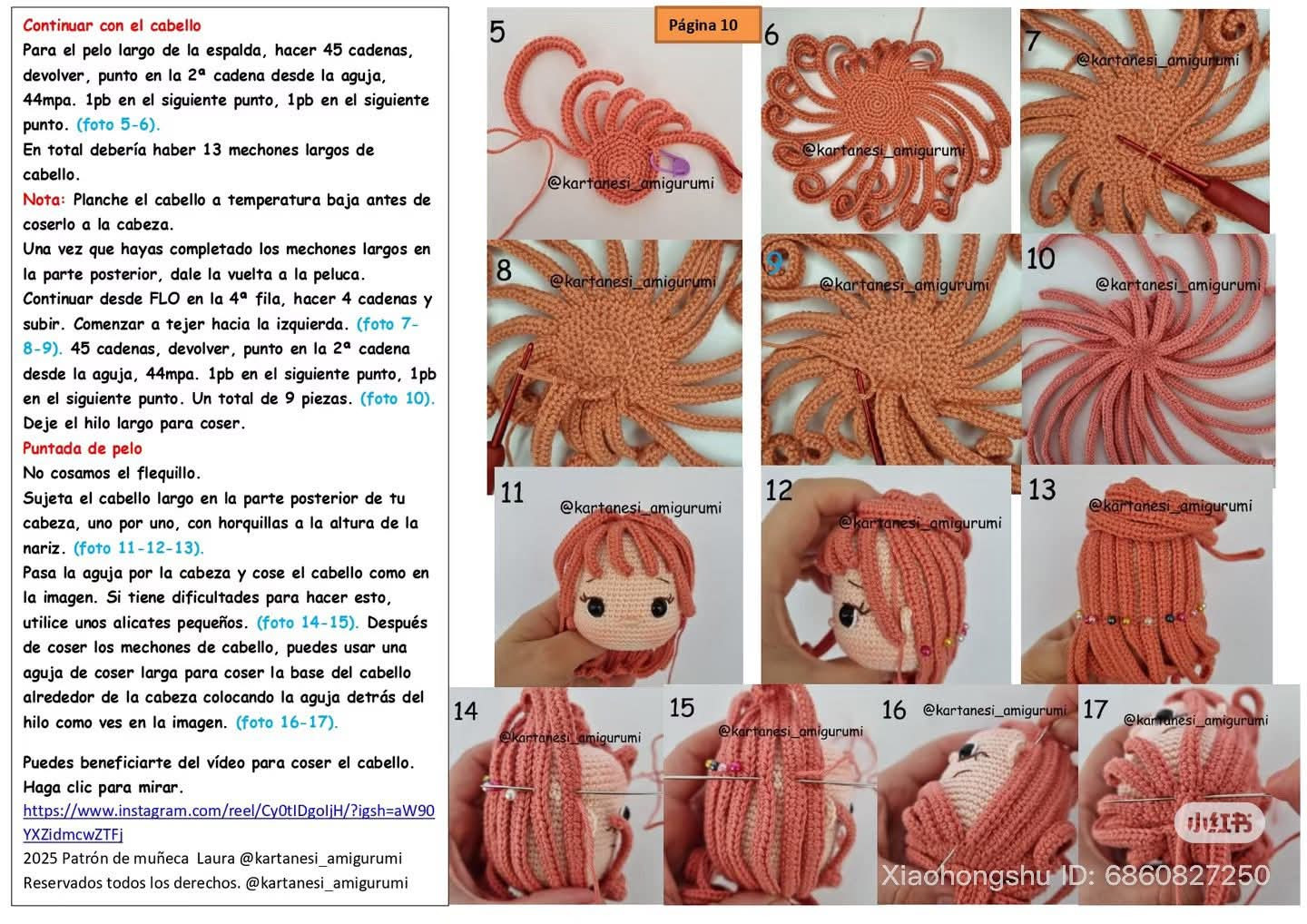 Continuar con el cabello
Para el pelo largo de la espalda, hacer 45 cadenas, devolver, punto en la 2ª cadena desde la aguja, 44mpa. 1pb en el siguiente punto, 1pb en el siguiente punto. (foto 5-6).
En total debería haber 13 mechones largos de cabello.
Nota: Planche el cabello a temperatura baja antes de coserlo a la cabeza.
Una vez que hayas completado los mechones largos en la parte posterior, dale la vuelta a la peluca.
Continuar desde FLO en la 4ª fila, hacer 4 cadenas y subir. Comenzar a tejer hacia la izquierda. (foto 7-8-9). 45 cadenas, devolver, punto en la 2ª cadena desde la aguja, 44mpa. 1pb en el siguiente punto, 1pb en el siguiente punto. Un total de 9 piezas. (foto 10).
Deje el hilo largo para coser.
Puntada de pelo
No cosamos el flequillo.
Sujeta el cabello largo en la parte posterior de tu cabeza, uno por uno, con horquillas a la altura de la nariz. (foto 11-12-13).
Pasa la aguja por la cabeza y cose el cabello como en la imagen. Si tiene dificultades para hacer esto, utilice unos alicates pequeños. (foto 14-15). Después de coser los mechones de cabello, puedes usar una aguja de coser larga para coser la base del cabello alrededor de la cabeza colocando la aguja detrás del hilo como ves en la imagen. (foto 16-17).

Puedes beneficiarte del vídeo para coser el cabello. Haga clic para mirar.
https://www.instagram.com/reel/Cy0tIDgoIjH/?igsh=aW90YXZidmcwZTFj
2025 Patrón de muñeca Laura @kartanesi_amigurumi
Reservados todos los derechos. @kartanesi_amigurumi

Página 10
5 @kartanesi_amigurumi
6 @kartanesi_amigurumi
7 @kartanesi_amigurumi
8 @kartanesi_amigurumi
9 @kartanesi_amigurumi
10 @kartanesi_amigurumi
11 @kartanesi_amigurumi
12 @kartanesi_amigurumi
13 @kartanesi_amigurumi
14 @kartanesi_amigurumi
15 @kartanesi_amigurumi
16 @kartanesi_amigurumi
17 @kartanesi_amigurumi
小红书
Xiaohongshu ID: 6860827250