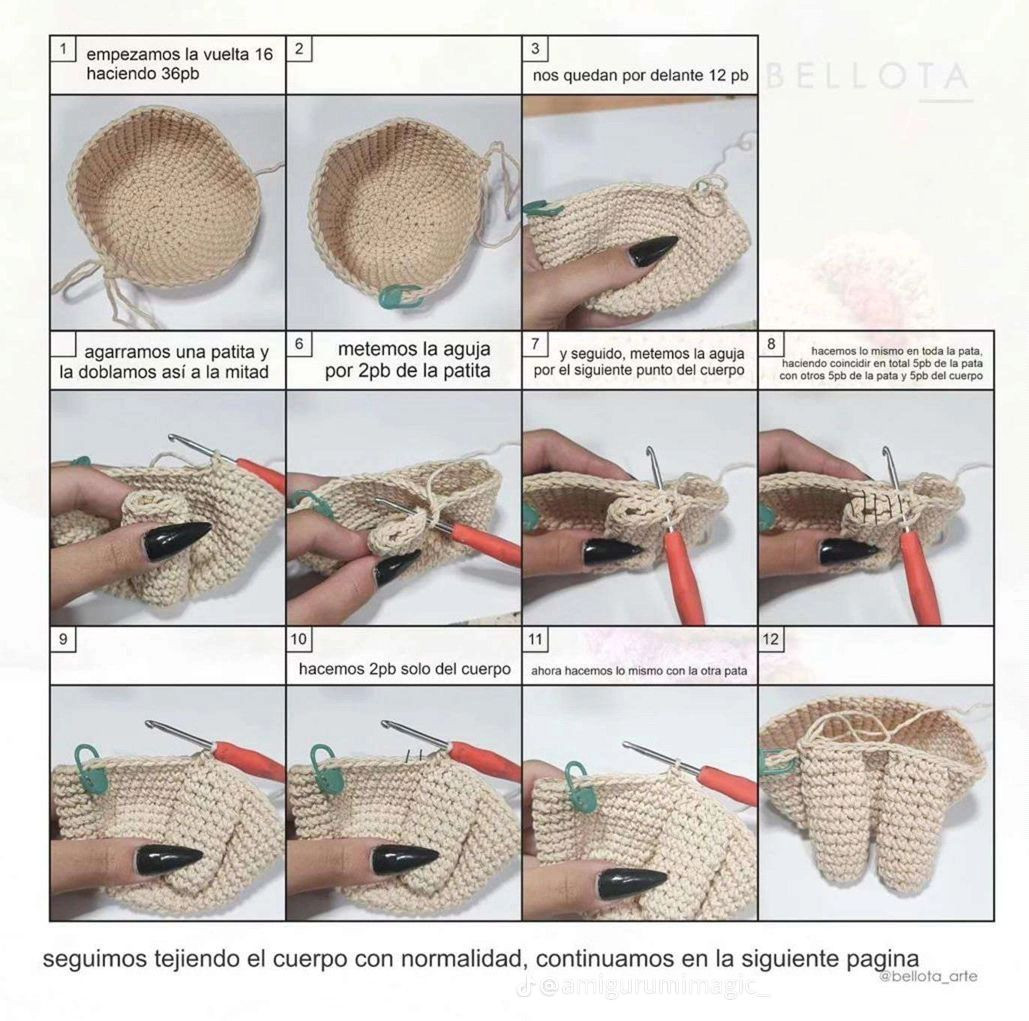 1 empezamos la vuelta 16 haciendo 36pb

2

3 nos quedan por delante 12 pb

BELLOTA

agarramos una patita y la doblamos así a la mitad

6 metemos la aguja por 2pb de la patita

7 y seguido, metemos la aguja por el siguiente punto del cuerpo

8 hacemos lo mismo en toda la pata, haciendo coincidir en total 5pb de la pata con otros 5pb de la pata y 5pb del cuerpo

9

10 hacemos 2pb solo del cuerpo

11 ahora hacemos lo mismo con la otra pata

12

seguimos tejiendo el cuerpo con normalidad, continuamos en la siguiente pagina

@bellota_arte

@amigurumimagic_