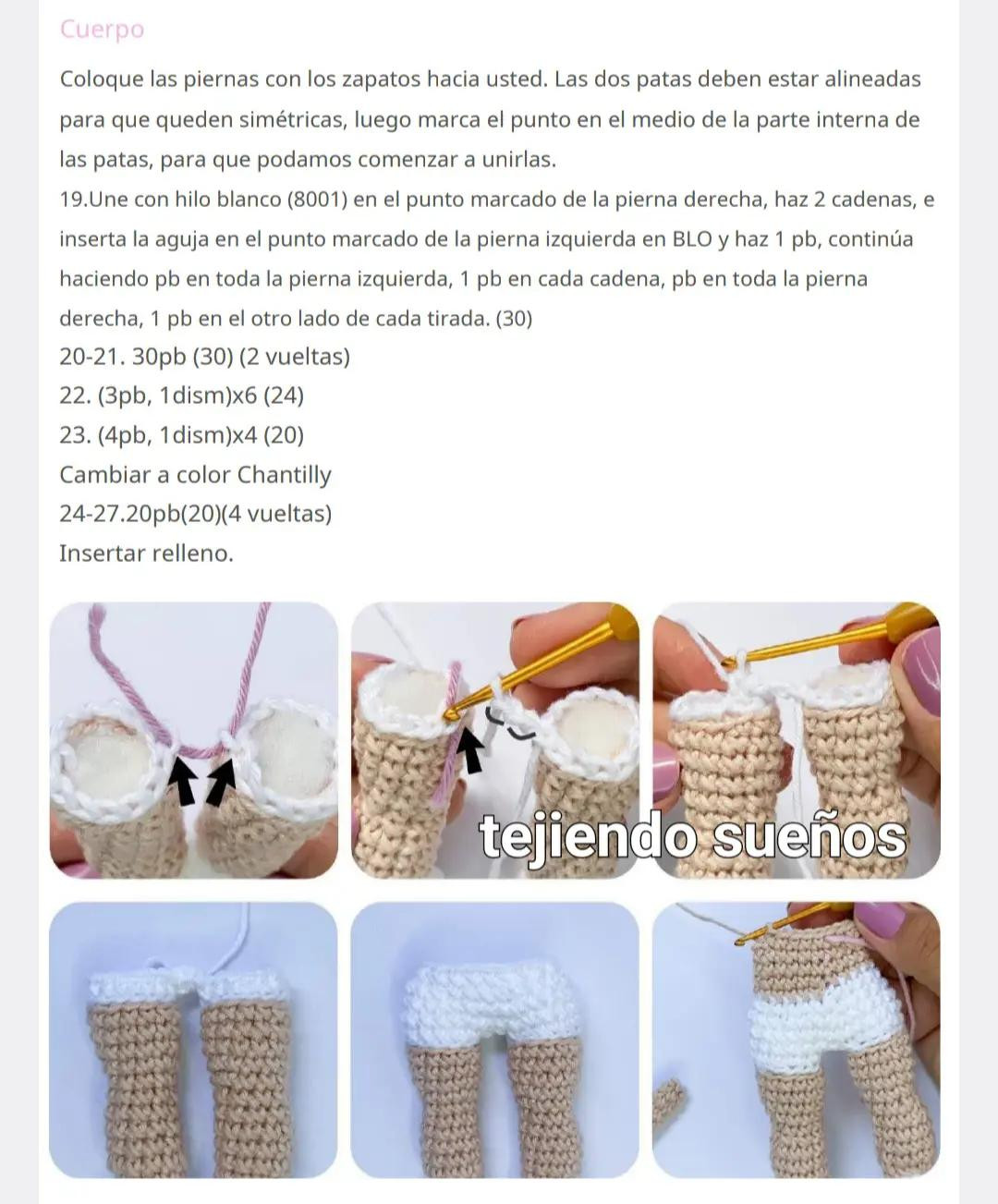 Cuerpo

Coloque las piernas con los zapatos hacia usted. Las dos patas deben estar alineadas para que queden simétricas, luego marca el punto en el medio de la parte interna de las patas, para que podamos comenzar a unirlas.
19.Une con hilo blanco (8001) en el punto marcado de la pierna derecha, haz 2 cadenas, e inserta la aguja en el punto marcado de la pierna izquierda en BLO y haz 1 pb, continúa haciendo pb en toda la pierna izquierda, 1 pb en cada cadena, pb en toda la pierna derecha, 1 pb en el otro lado de cada tirada. (30)
20-21. 30pb (30) (2 vueltas)
22. (3pb, 1dism)x6 (24)
23. (4pb, 1dism)x4 (20)
Cambiar a color Chantilly
24-27.20pb(20)(4 vueltas)
Insertar relleno.

tejiendo sueños