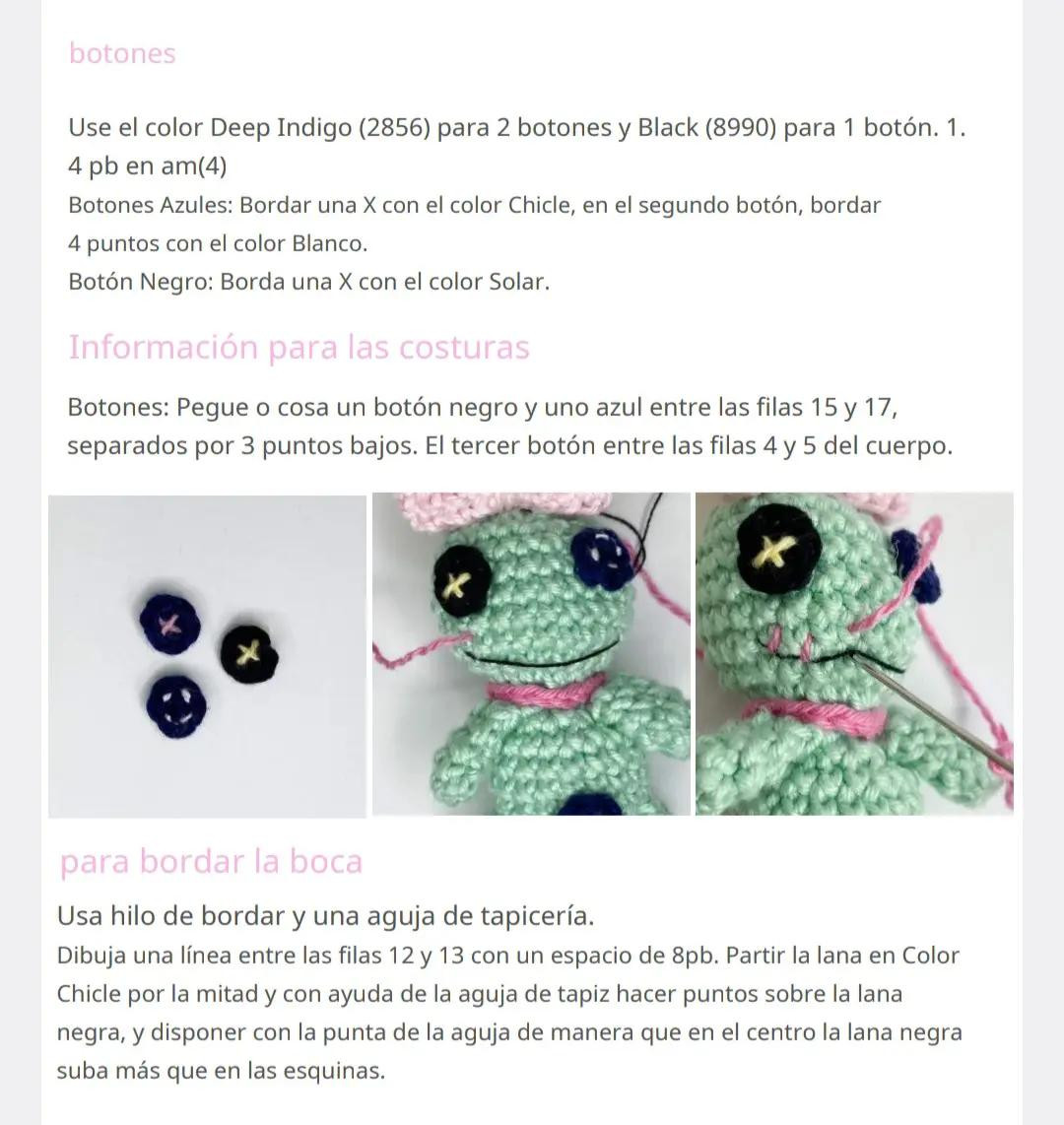 botones

Use el color Deep Indigo (2856) para 2 botones y Black (8990) para 1 botón. 1. 4 pb en am(4)
Botones Azules: Bordar una X con el color Chicle, en el segundo botón, bordar 4 puntos con el color Blanco.
Botón Negro: Borda una X con el color Solar.

Información para las costuras

Botones: Pegue o cosa un botón negro y uno azul entre las filas 15 y 17, separados por 3 puntos bajos. El tercer botón entre las filas 4 y 5 del cuerpo.

para bordar la boca

Usa hilo de bordar y una aguja de tapicería.
Dibuja una línea entre las filas 12 y 13 con un espacio de 8pb. Partir la lana en Color Chicle por la mitad y con ayuda de la aguja de tapiz hacer puntos sobre la lana negra, y disponer con la punta de la aguja de manera que en el centro la lana negra suba más que en las esquinas.