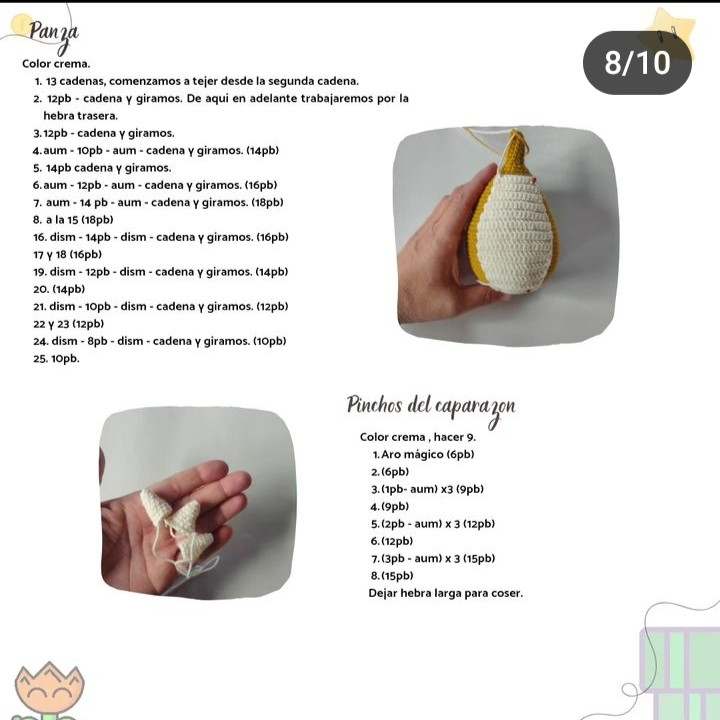 Panza

8/10

Color crema.
1. 13 cadenas, comenzamos a tejer desde la segunda cadena.
2. 12pb - cadena y giramos. De aquí en adelante trabajaremos por la hebra trasera.
3. 12pb - cadena y giramos.
4. aum - 10pb - aum - cadena y giramos. (14pb)
5. 14pb cadena y giramos.
6. aum - 12pb - aum - cadena y giramos. (16pb)
7. aum - 14 pb - aum - cadena y giramos. (18pb)
8. a la 15 (18pb)
16. dism - 14pb - dism - cadena y giramos. (16pb)
17 y 18 (16pb)
19. dism - 12pb - dism - cadena y giramos. (14pb)
20. (14pb)
21. dism - 10pb - dism - cadena y giramos. (12pb)
22 y 23 (12pb)
24. dism - 8pb - dism - cadena y giramos. (10pb)
25. 10pb.

Pinchos del caparazon

Color crema , hacer 9.
1. Aro mágico (6pb)
2. (6pb)
3. (1pb- aum) x3 (9pb)
4. (9pb)
5. (2pb - aum) x 3 (12pb)
6. (12pb)
7. (3pb - aum) x 3 (15pb)
8. (15pb)
Dejar hebra larga para coser.