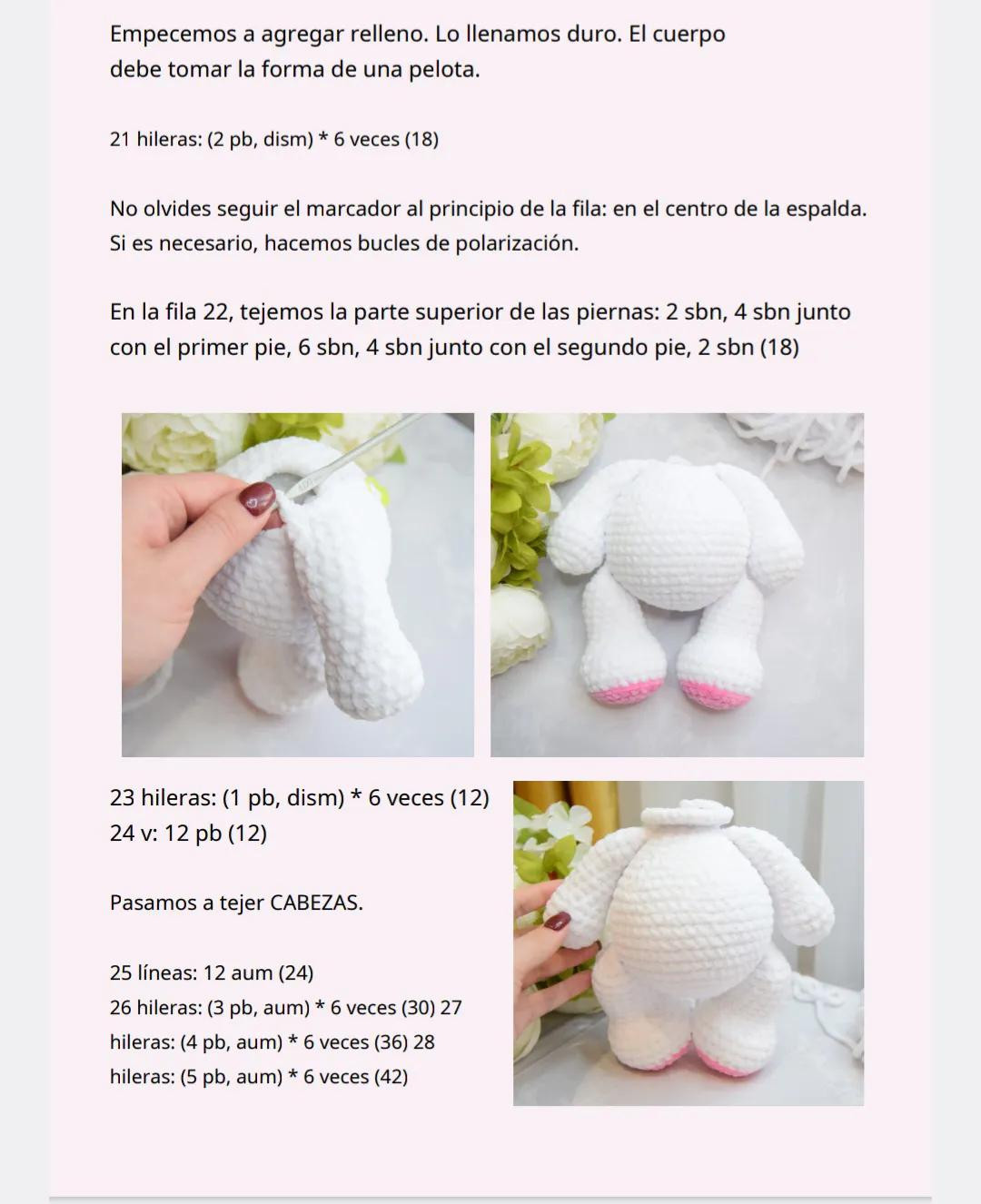 Empecemos a agregar relleno. Lo llenamos duro. El cuerpo debe tomar la forma de una pelota.

21 hileras: (2 pb, dism) * 6 veces (18)

No olvides seguir el marcador al principio de la fila: en el centro de la espalda. Si es necesario, hacemos bucles de polarización.

En la fila 22, tejemos la parte superior de las piernas: 2 sbn, 4 sbn junto con el primer pie, 6 sbn, 4 sbn junto con el segundo pie, 2 sbn (18)

23 hileras: (1 pb, dism) * 6 veces (12)
24 v: 12 pb (12)

Pasamos a tejer CABEZAS.

25 líneas: 12 aum (24)
26 hileras: (3 pb, aum) * 6 veces (30) 27 hileras: (4 pb, aum) * 6 veces (36) 28 hileras: (5 pb, aum) * 6 veces (42)